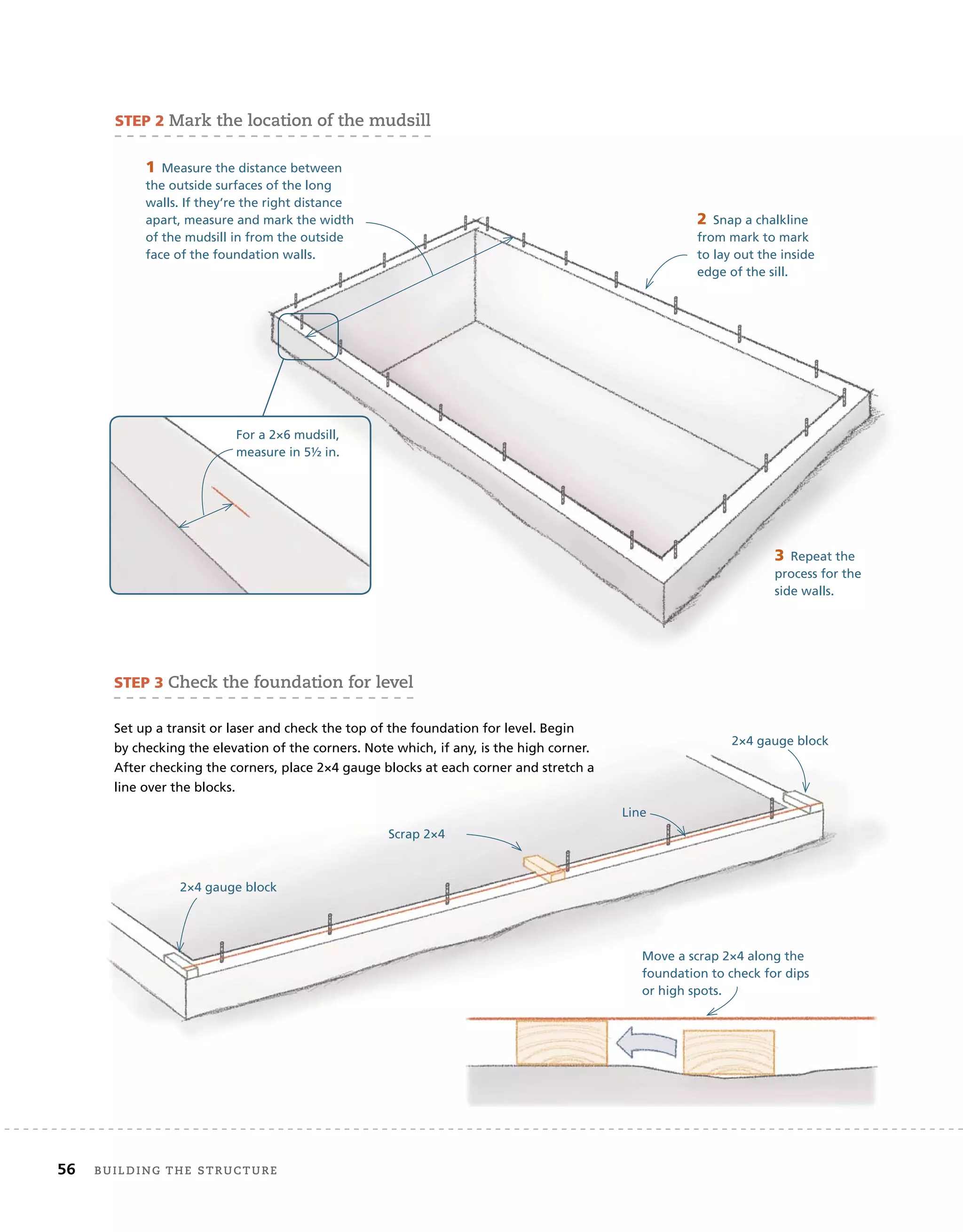 STEP 2 Mark the location of the mudsill

1 Measure the distance between the outside surfaces of the long walls. If they're the right distance apart, measure and mark the width of the mudsill in from the outside face of the foundation walls.

2 Snap a chalkline from mark to mark to lay out the inside edge of the sill.

For a 2×6 mudsill, measure in 5½ in.

3 Repeat the process for the side walls.

STEP 3 Check the foundation for level

Set up a transit or laser and check the top of the foundation for level. Begin by checking the elevation of the corners. Note which, if any, is the high corner. After checking the corners, place 2×4 gauge blocks at each corner and stretch a line over the blocks.

2×4 gauge block

Line

Scrap 2×4

2×4 gauge block

Move a scrap 2×4 along the foundation to check for dips or high spots.

56 BUILDING THE STRUCTURE