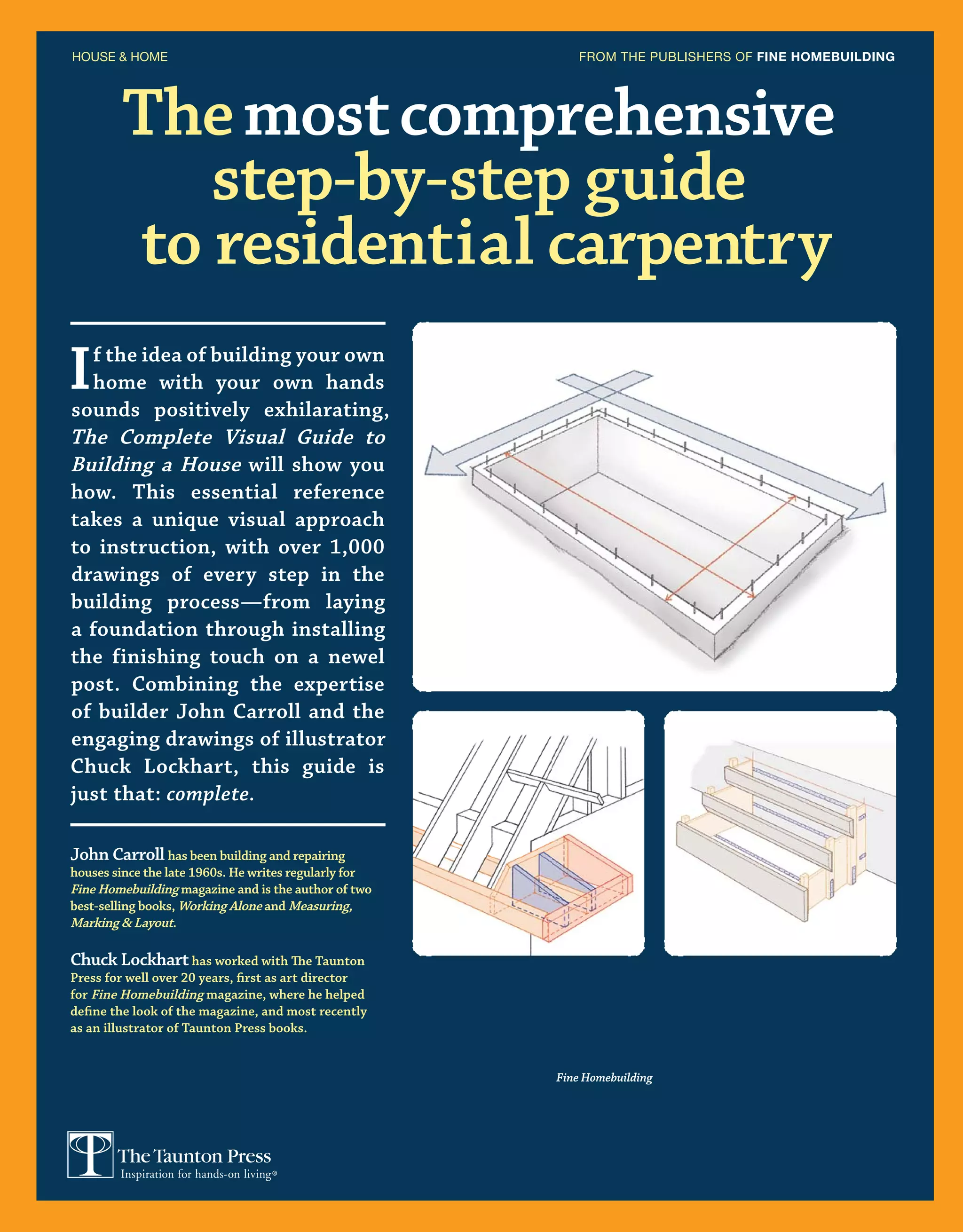 HOUSE & HOME

FROM THE PUBLISHERS OF FINE HOMEBUILDING

The most comprehensive step-by-step guide to residential carpentry

If the idea of building your own home with your own hands sounds positively exhilarating, The Complete Visual Guide to Building a House will show you how. This essential reference takes a unique visual approach to instruction, with over 1,000 drawings of every step in the building process—from laying a foundation through installing the finishing touch on a newel post. Combining the expertise of builder John Carroll and the engaging drawings of illustrator Chuck Lockhart, this guide is just that: complete.

John Carroll has been building and repairing houses since the late 1960s. He writes regularly for Fine Homebuilding magazine and is the author of two best-selling books, Working Alone and Measuring, Marking & Layout.

Chuck Lockhart has worked with The Taunton Press for well over 20 years, first as art director for Fine Homebuilding magazine, where he helped define the look of the magazine, and most recently as an illustrator of Taunton Press books.

Fine Homebuilding

The Taunton Press
Inspiration for hands-on living®