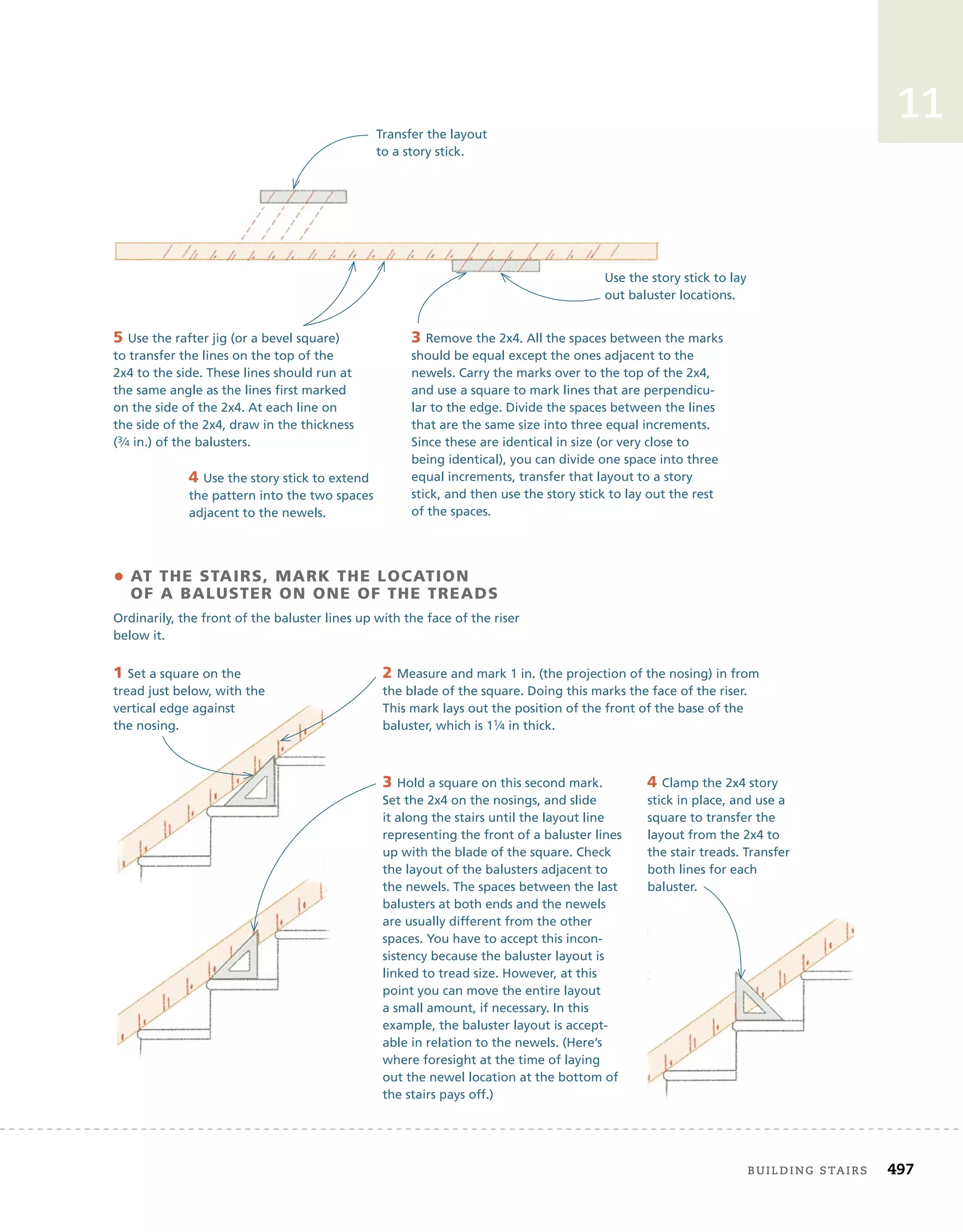 11

Transfer the layout to a story stick.

Use the story stick to lay out baluster locations.

5 Use the rafter jig (or a bevel square) to transfer the lines on the top of the 2x4 to the side. These lines should run at the same angle as the lines first marked on the side of the 2x4. At each line on the side of the 2x4, draw in the thickness (¾ in.) of the balusters.

4 Use the story stick to extend the pattern into the two spaces adjacent to the newels.

3 Remove the 2x4. All the spaces between the marks should be equal except the ones adjacent to the newels. Carry the marks over to the top of the 2x4, and use a square to mark lines that are perpendicular to the edge. Divide the spaces between the lines that are the same size into three equal increments. Since these are identical in size (or very close to being identical), you can divide one space into three equal increments, transfer that layout to a story stick, and then use the story stick to lay out the rest of the spaces.

• AT THE STAIRS, MARK THE LOCATION OF A BALUSTER ON ONE OF THE TREADS

Ordinarily, the front of the baluster lines up with the face of the riser below it.

1 Set a square on the tread just below, with the vertical edge against the nosing.

2 Measure and mark 1 in. (the projection of the nosing) in from the blade of the square. Doing this marks the face of the riser. This mark lays out the position of the front of the base of the baluster, which is 1¼ in thick.

3 Hold a square on this second mark. Set the 2x4 on the nosings, and slide it along the stairs until the layout line representing the front of a baluster lines up with the blade of the square. Check the layout of the balusters adjacent to the newels. The spaces between the last balusters at both ends and the newels are usually different from the other spaces. You have to accept this inconsistency because the baluster layout is linked to tread size. However, at this point you can move the entire layout a small amount, if necessary. In this example, the baluster layout is acceptable in relation to the newels. (Here's where foresight at the time of laying out the newel location at the bottom of the stairs pays off.)

4 Clamp the 2x4 story stick in place, and use a square to transfer the layout from the 2x4 to the stair treads. Transfer both lines for each baluster.

BUILDING STAIRS 497