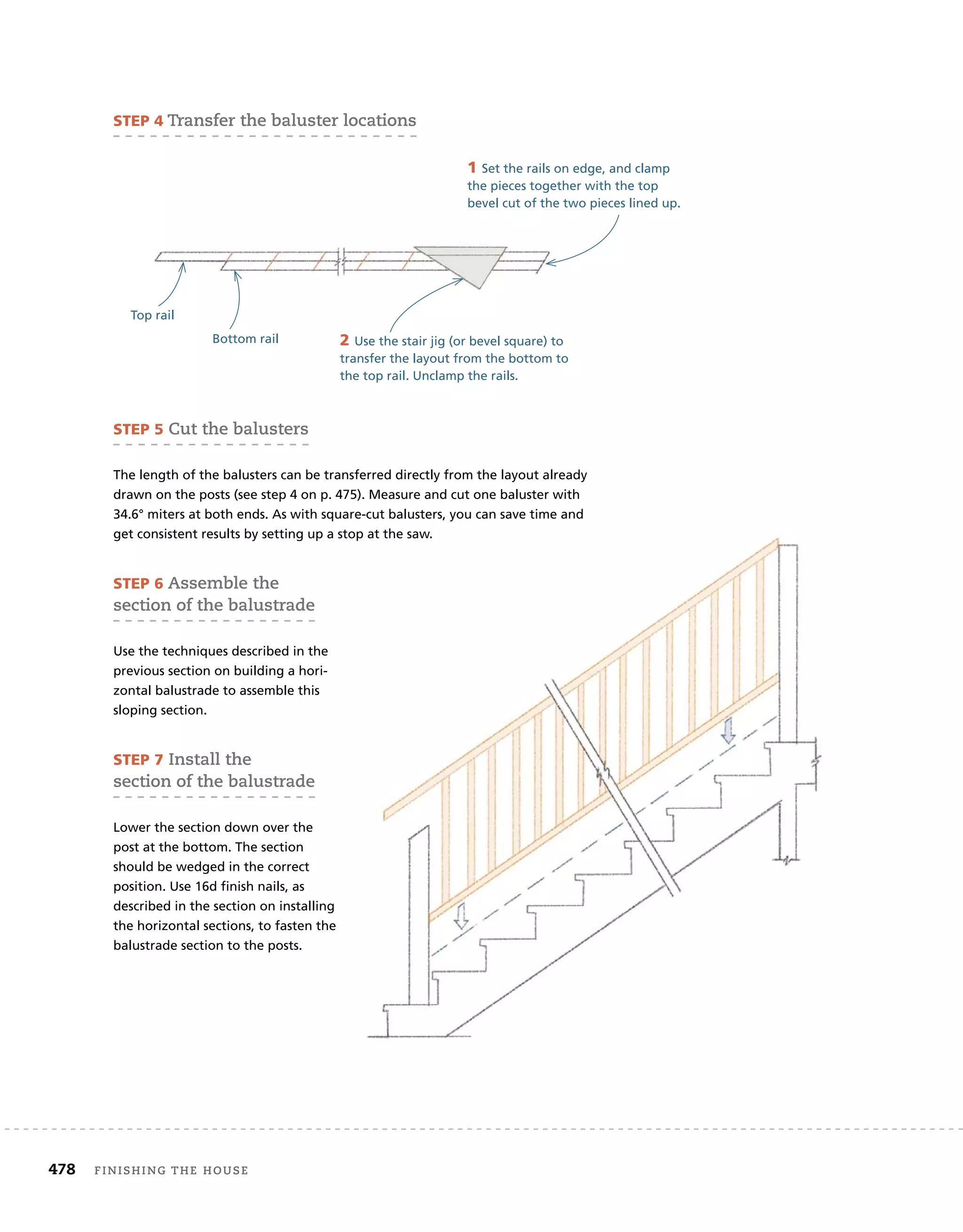 STEP 4 Transfer the baluster locations

1 Set the rails on edge, and clamp the pieces together with the top bevel cut of the two pieces lined up.

Top rail

Bottom rail

2 Use the stair jig (or bevel square) to transfer the layout from the bottom to the top rail. Unclamp the rails.

STEP 5 Cut the balusters

The length of the balusters can be transferred directly from the layout already drawn on the posts (see step 4 on p. 475). Measure and cut one baluster with 34.6° miters at both ends. As with square-cut balusters, you can save time and get consistent results by setting up a stop at the saw.

STEP 6 Assemble the section of the balustrade

Use the techniques described in the previous section on building a horizontal balustrade to assemble this sloping section.

STEP 7 Install the section of the balustrade

Lower the section down over the post at the bottom. The section should be wedged in the correct position. Use 16d finish nails, as described in the section on installing the horizontal sections, to fasten the balustrade section to the posts.

478 FINISHING THE HOUSE