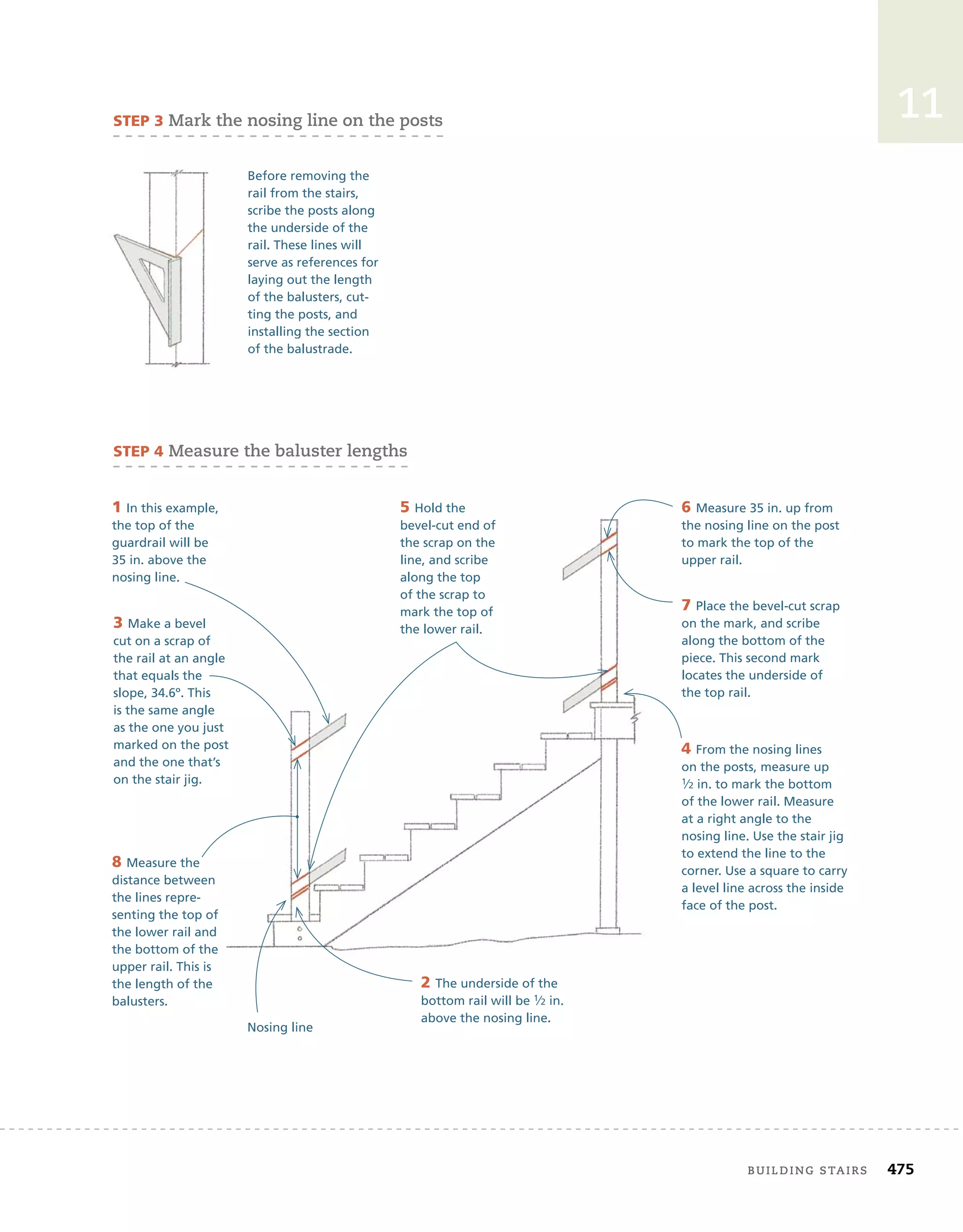 11

STEP 3 Mark the nosing line on the posts

Before removing the rail from the stairs, scribe the posts along the underside of the rail. These lines will serve as references for laying out the length of the balusters, cutting the posts, and installing the section of the balustrade.

STEP 4 Measure the baluster lengths

1 In this example, the top of the guardrail will be 35 in. above the nosing line.

3 Make a bevel cut on a scrap of the rail at an angle that equals the slope, 34.6°. This is the same angle as the one you just marked on the post and the one that's on the stair jig.

8 Measure the distance between the lines representing the top of the lower rail and the bottom of the upper rail. This is the length of the balusters.

Nosing line

5 Hold the bevel-cut end of the scrap on the line, and scribe along the top of the scrap to mark the top of the lower rail.

2 The underside of the bottom rail will be ½ in. above the nosing line.

6 Measure 35 in. up from the nosing line on the post to mark the top of the upper rail.

7 Place the bevel-cut scrap on the mark, and scribe along the bottom of the piece. This second mark locates the underside of the top rail.

4 From the nosing lines on the posts, measure up ½ in. to mark the bottom of the lower rail. Measure at a right angle to the nosing line. Use the stair jig to extend the line to the corner. Use a square to carry a level line across the inside face of the post.

BUILDING STAIRS 475