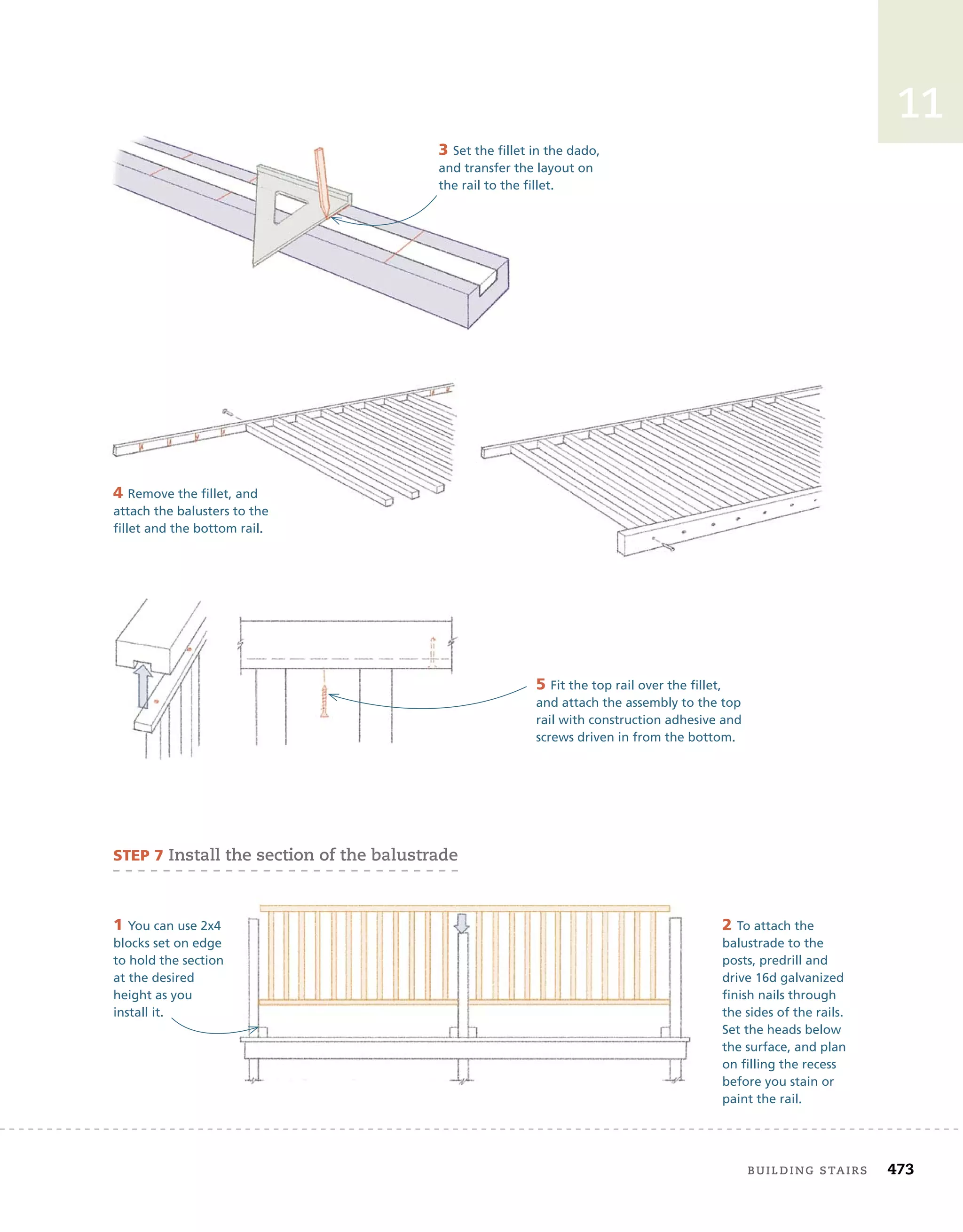 11

3 Set the fillet in the dado, and transfer the layout on the rail to the fillet.

4 Remove the fillet, and attach the balusters to the fillet and the bottom rail.

5 Fit the top rail over the fillet, and attach the assembly to the top rail with construction adhesive and screws driven in from the bottom.

STEP 7 Install the section of the balustrade

1 You can use 2x4 blocks set on edge to hold the section at the desired height as you install it.

2 To attach the balustrade to the posts, predrill and drive 16d galvanized finish nails through the sides of the rails. Set the heads below the surface, and plan on filling the recess before you stain or paint the rail.

BUILDING STAIRS 473