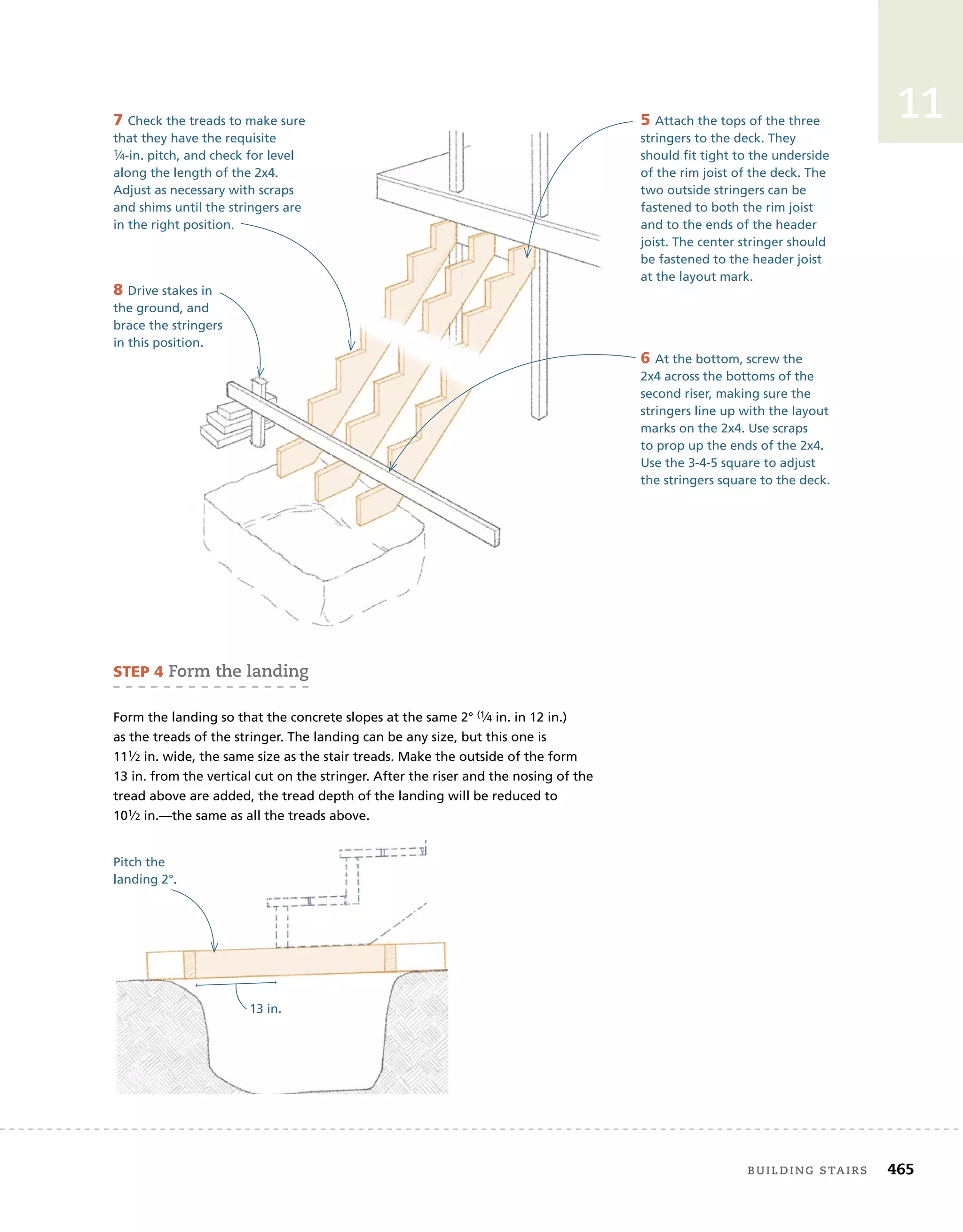 11

7 Check the treads to make sure that they have the requisite ¼-in. pitch, and check for level along the length of the 2x4. Adjust as necessary with scraps and shims until the stringers are in the right position.

8 Drive stakes in the ground, and brace the stringers in this position.

5 Attach the tops of the three stringers to the deck. They should fit tight to the underside of the rim joist of the deck. The two outside stringers can be fastened to both the rim joist and to the ends of the header joist. The center stringer should be fastened to the header joist at the layout mark.

6 At the bottom, screw the 2x4 across the bottoms of the second riser, making sure the stringers line up with the layout marks on the 2x4. Use scraps to prop up the ends of the 2x4. Use the 3-4-5 square to adjust the stringers square to the deck.

STEP 4 Form the landing

Form the landing so that the concrete slopes at the same 2° (¼ in. in 12 in.) as the treads of the stringer. The landing can be any size, but this one is 11½ in. wide, the same size as the stair treads. Make the outside of the form 13 in. from the vertical cut on the stringer. After the riser and the nosing of the tread above are added, the tread depth of the landing will be reduced to 10½ in.—the same as all the treads above.

Pitch the landing 2°.

13 in.

BUILDING STAIRS 465