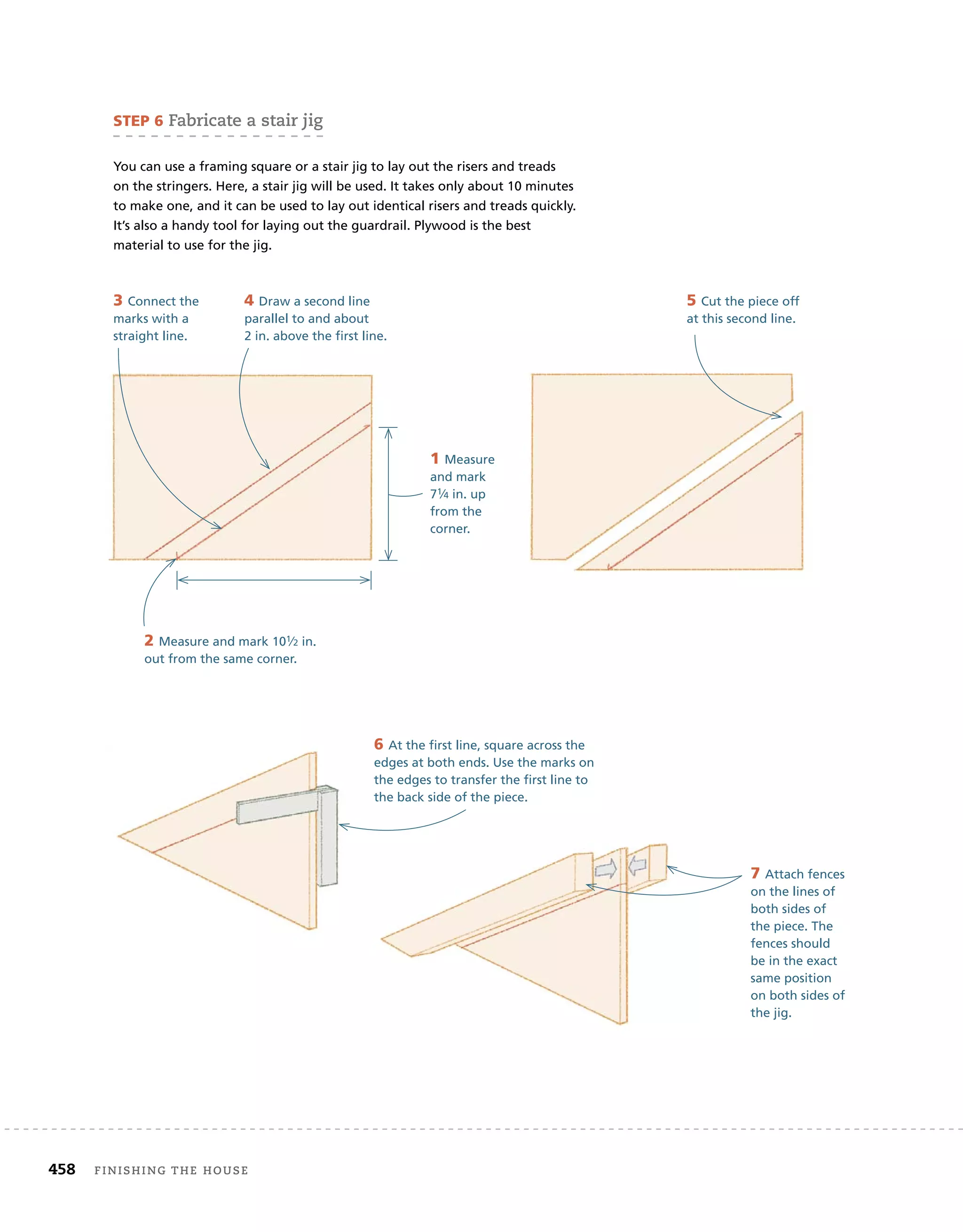 STEP 6 Fabricate a stair jig

You can use a framing square or a stair jig to lay out the risers and treads on the stringers. Here, a stair jig will be used. It takes only about 10 minutes to make one, and it can be used to lay out identical risers and treads quickly. It's also a handy tool for laying out the guardrail. Plywood is the best material to use for the jig.

3 Connect the marks with a straight line.

4 Draw a second line parallel to and about 2 in. above the first line.

5 Cut the piece off at this second line.

1 Measure and mark 7¼ in. up from the corner.

2 Measure and mark 10½ in. out from the same corner.

6 At the first line, square across the edges at both ends. Use the marks on the edges to transfer the first line to the back side of the piece.

7 Attach fences on the lines of both sides of the piece. The fences should be in the exact same position on both sides of the jig.

458 FINISHING THE HOUSE