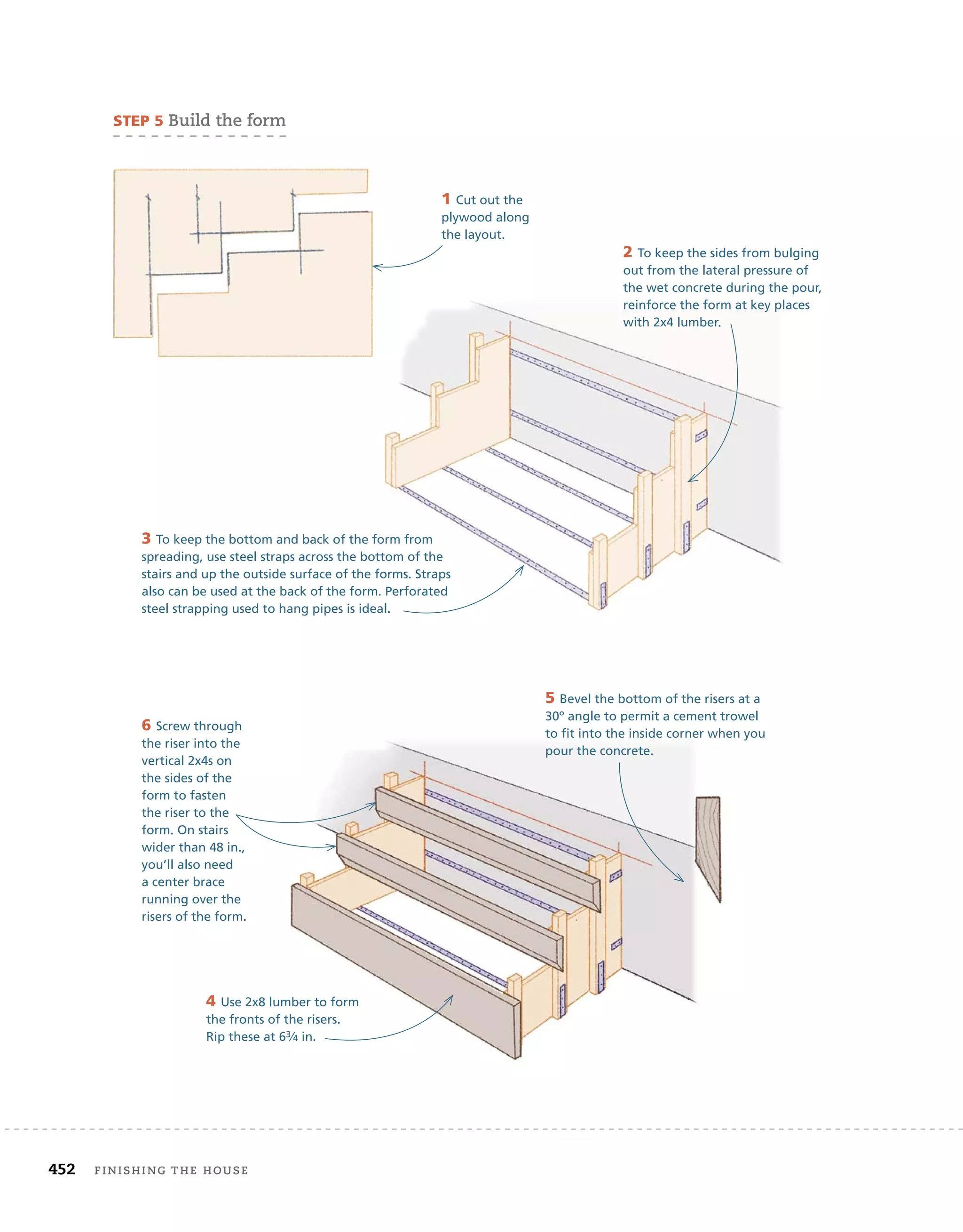 STEP 5 Build the form

1 Cut out the plywood along the layout.

2 To keep the sides from bulging out from the lateral pressure of the wet concrete during the pour, reinforce the form at key places with 2x4 lumber.

3 To keep the bottom and back of the form from spreading, use steel straps across the bottom of the stairs and up the outside surface of the forms. Straps also can be used at the back of the form. Perforated steel strapping used to hang pipes is ideal.

5 Bevel the bottom of the risers at a 30° angle to permit a cement trowel to fit into the inside corner when you pour the concrete.

6 Screw through the riser into the vertical 2x4s on the sides of the form to fasten the riser to the form. On stairs wider than 48 in., you'll also need a center brace running over the risers of the form.

4 Use 2x8 lumber to form the fronts of the risers. Rip these at 6¾ in.

452 FINISHING THE HOUSE