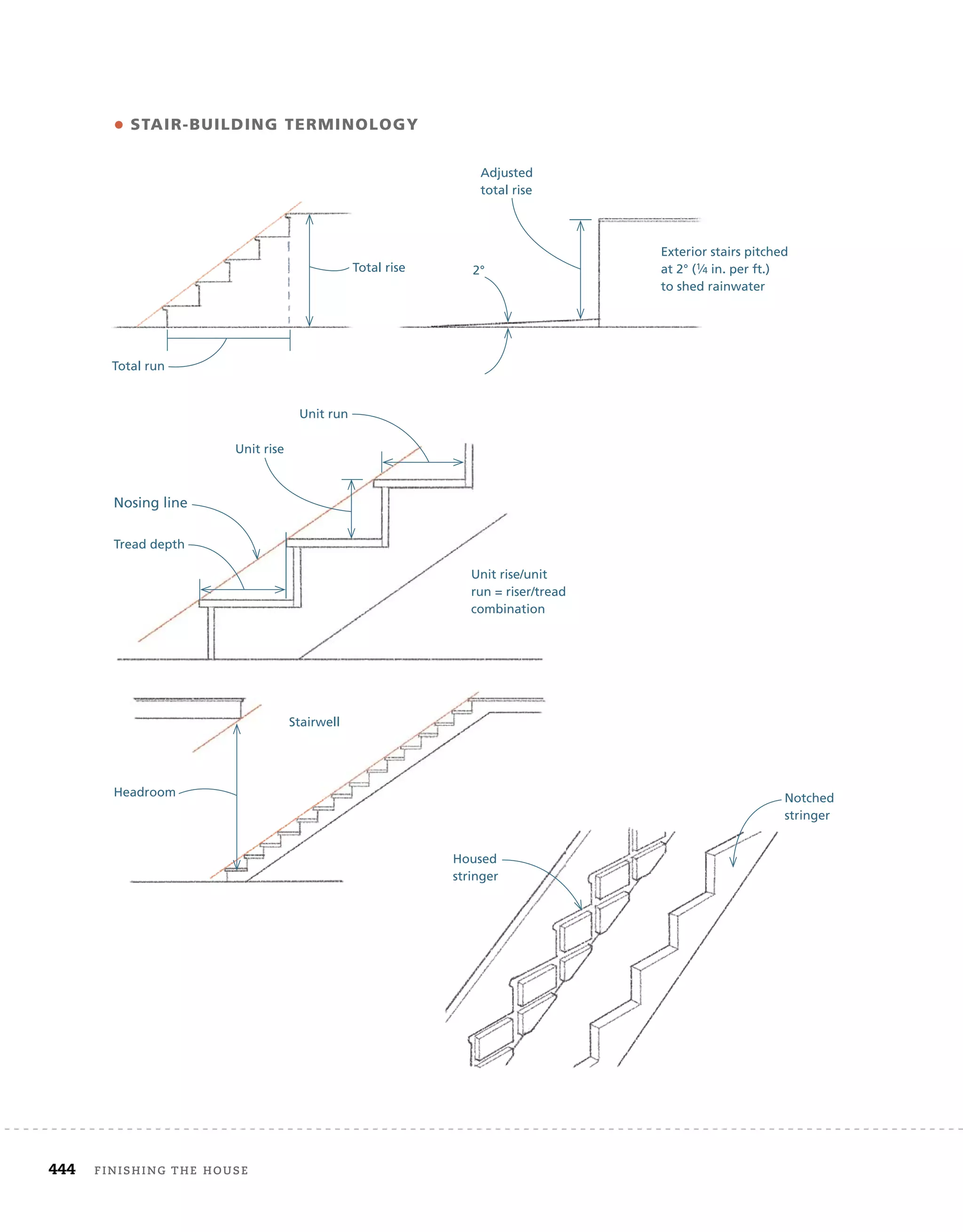 STAIR-BUILDING TERMINOLOGY

Adjusted total rise

Total rise

2°

Exterior stairs pitched at 2° (¼ in. per ft.) to shed rainwater

Total run

Unit run

Unit rise

Nosing line

Tread depth

Unit rise/unit run = riser/tread combination

Stairwell

Headroom

Notched stringer

Housed stringer

444 FINISHING THE HOUSE