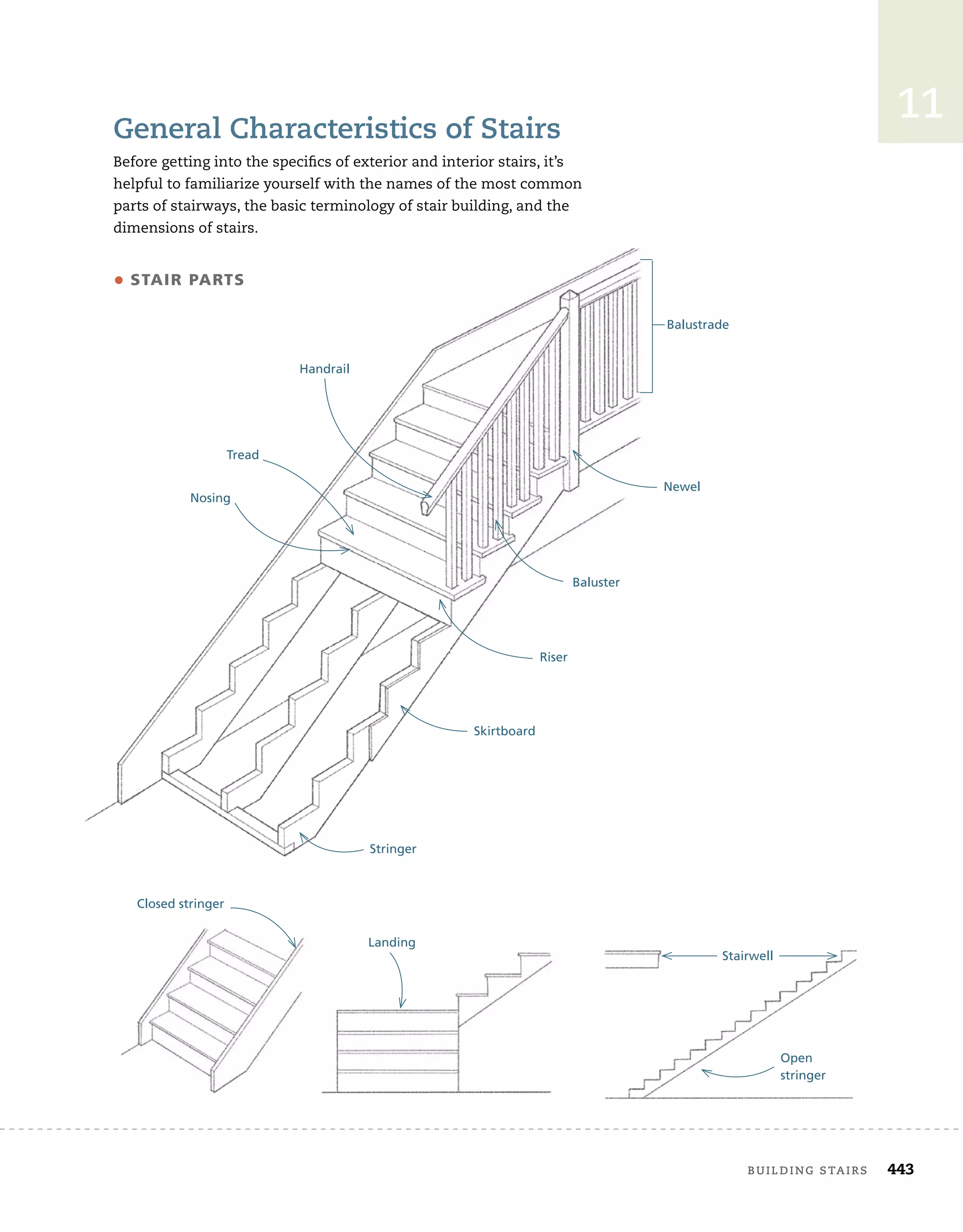 11

General Characteristics of Stairs

Before getting into the specifics of exterior and interior stairs, it's helpful to familiarize yourself with the names of the most common parts of stairways, the basic terminology of stair building, and the dimensions of stairs.

STAIR PARTS

Balustrade

Handrail

Tread

Nosing

Newel

Baluster

Riser

Skirtboard

Stringer

Closed stringer

Landing

Stairwell

Open stringer

BUILDING STAIRS 443