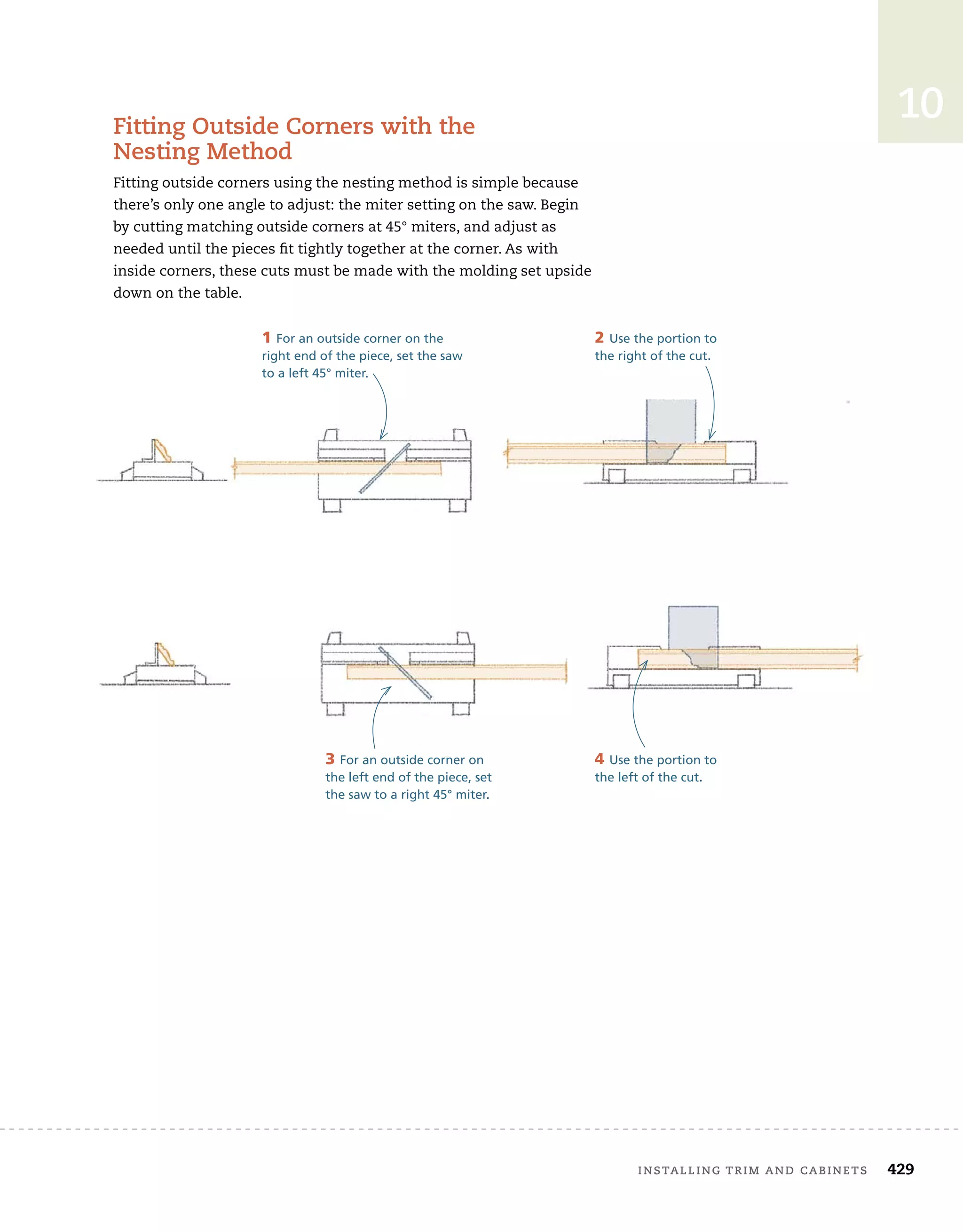 10

Fitting Outside Corners with the Nesting Method

Fitting outside corners using the nesting method is simple because there's only one angle to adjust: the miter setting on the saw. Begin by cutting matching outside corners at 45° miters, and adjust as needed until the pieces fit tightly together at the corner. As with inside corners, these cuts must be made with the molding set upside down on the table.

1 For an outside corner on the right end of the piece, set the saw to a left 45° miter.

2 Use the portion to the right of the cut.

3 For an outside corner on the left end of the piece, set the saw to a right 45° miter.

4 Use the portion to the left of the cut.

INSTALLING TRIM AND CABINETS 429