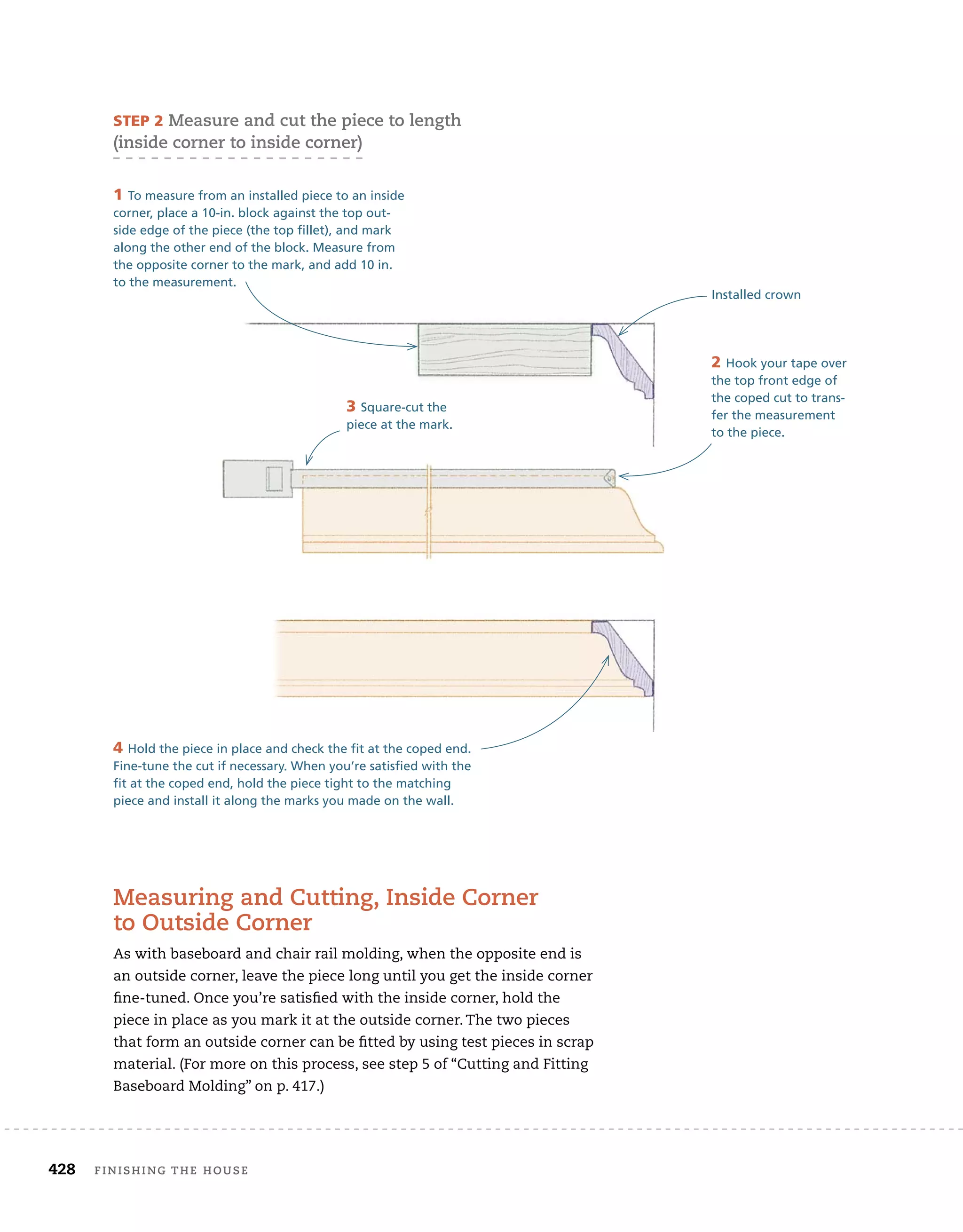 STEP 2 Measure and cut the piece to length (inside corner to inside corner)

1 To measure from an installed piece to an inside corner, place a 10-in. block against the top outside edge of the piece (the top fillet), and mark along the other end of the block. Measure from the opposite corner to the mark, and add 10 in. to the measurement.

Installed crown

2 Hook your tape over the top front edge of the coped cut to transfer the measurement to the piece.

3 Square-cut the piece at the mark.

4 Hold the piece in place and check the fit at the coped end. Fine-tune the cut if necessary. When you're satisfied with the fit at the coped end, hold the piece tight to the matching piece and install it along the marks you made on the wall.

Measuring and Cutting, Inside Corner to Outside Corner

As with baseboard and chair rail molding, when the opposite end is an outside corner, leave the piece long until you get the inside corner fine-tuned. Once you're satisfied with the inside corner, hold the piece in place as you mark it at the outside corner. The two pieces that form an outside corner can be fitted by using test pieces in scrap material. (For more on this process, see step 5 of "Cutting and Fitting Baseboard Molding" on p. 417.)

428 FINISHING THE HOUSE