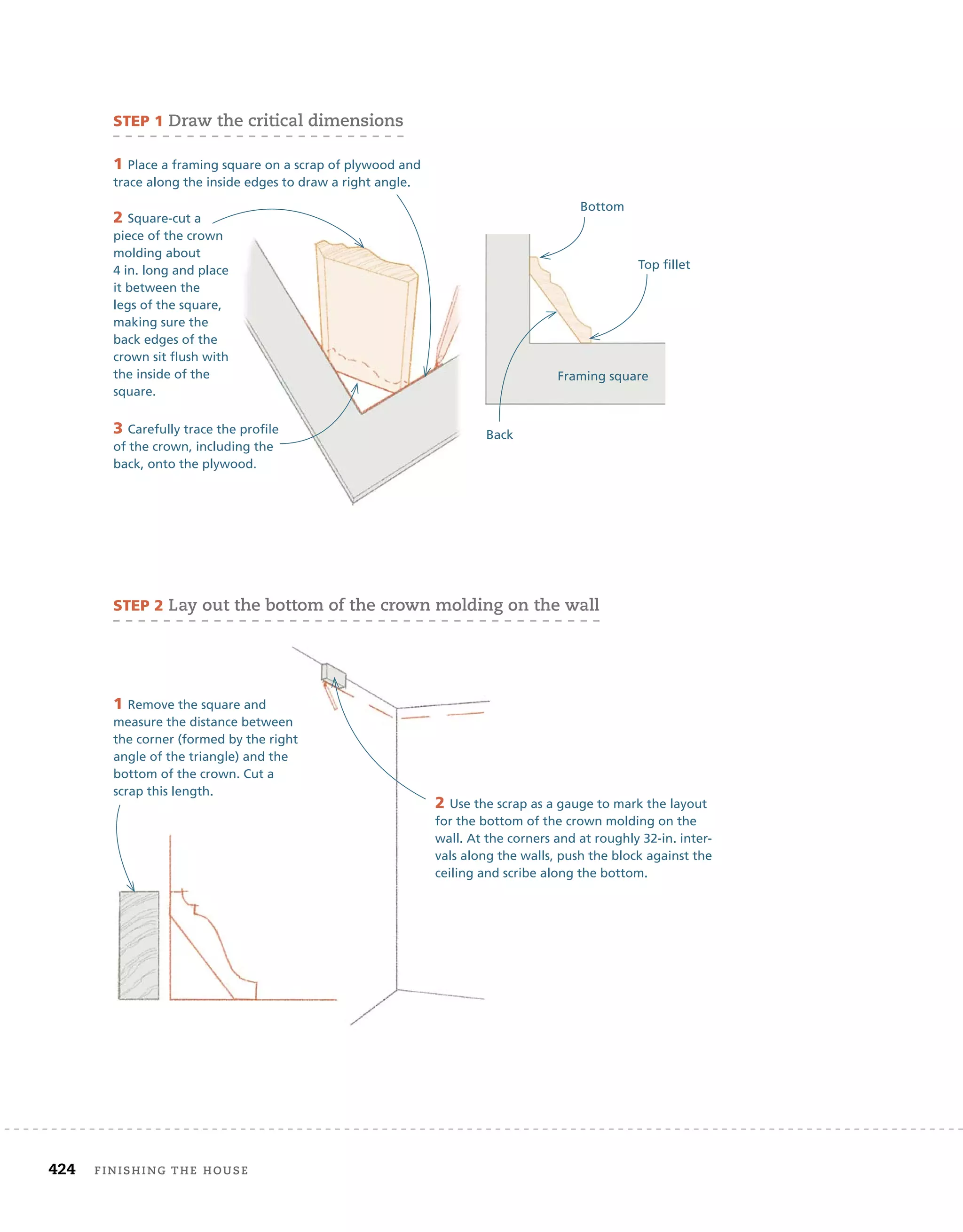 STEP 1 Draw the critical dimensions

1 Place a framing square on a scrap of plywood and trace along the inside edges to draw a right angle.

2 Square-cut a piece of the crown molding about 4 in. long and place it between the legs of the square, making sure the back edges of the crown sit flush with the inside of the square.

3 Carefully trace the profile of the crown, including the back, onto the plywood.

Bottom

Top fillet

Framing square

Back

STEP 2 Lay out the bottom of the crown molding on the wall

1 Remove the square and measure the distance between the corner (formed by the right angle of the triangle) and the bottom of the crown. Cut a scrap this length.

2 Use the scrap as a gauge to mark the layout for the bottom of the crown molding on the wall. At the corners and at roughly 32-in. intervals along the walls, push the block against the ceiling and scribe along the bottom.

424 FINISHING THE HOUSE