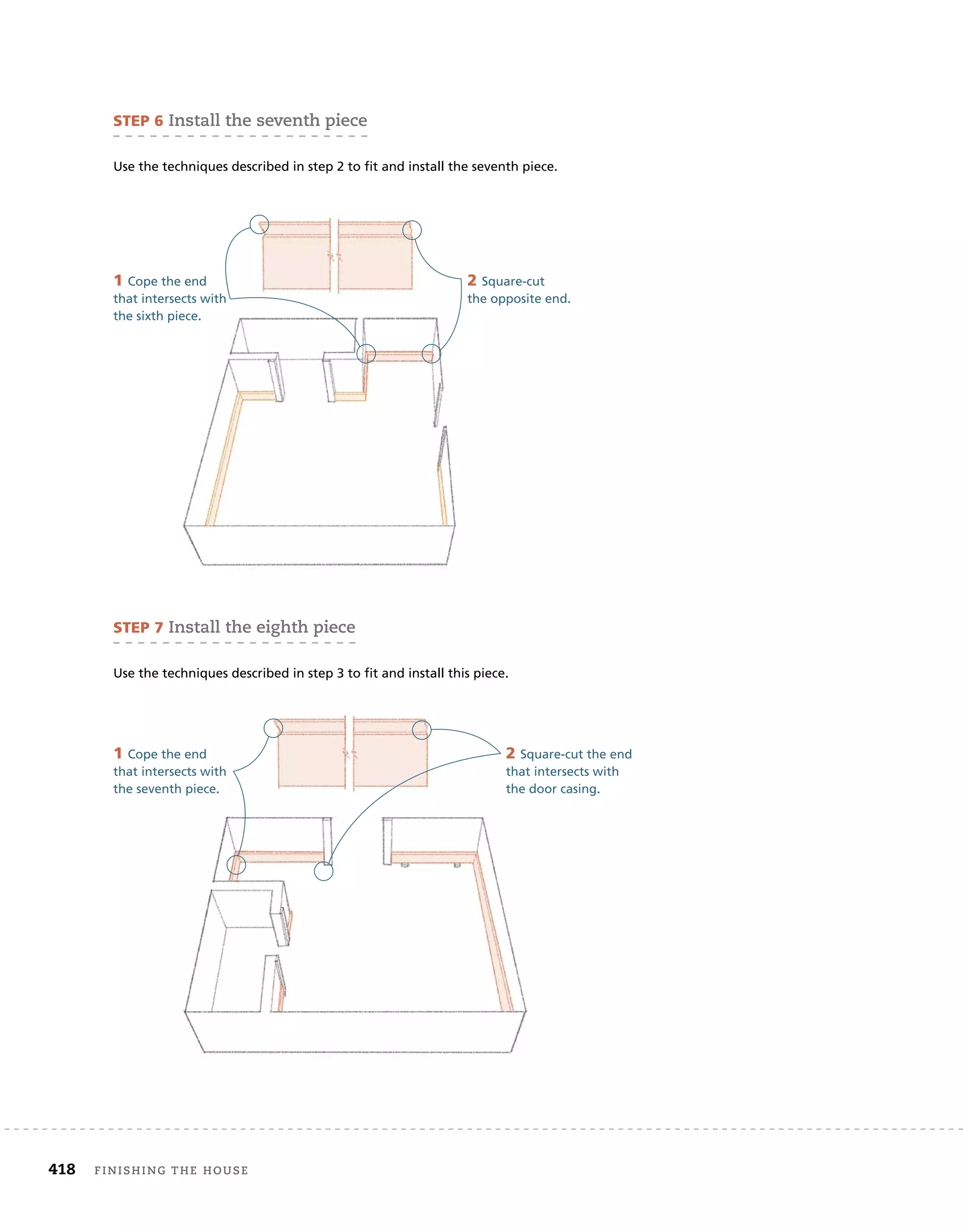 STEP 6 Install the seventh piece

Use the techniques described in step 2 to fit and install the seventh piece.

1 Cope the end that intersects with the sixth piece.

2 Square-cut the opposite end.

STEP 7 Install the eighth piece

Use the techniques described in step 3 to fit and install this piece.

1 Cope the end that intersects with the seventh piece.

2 Square-cut the end that intersects with the door casing.

418 FINISHING THE HOUSE