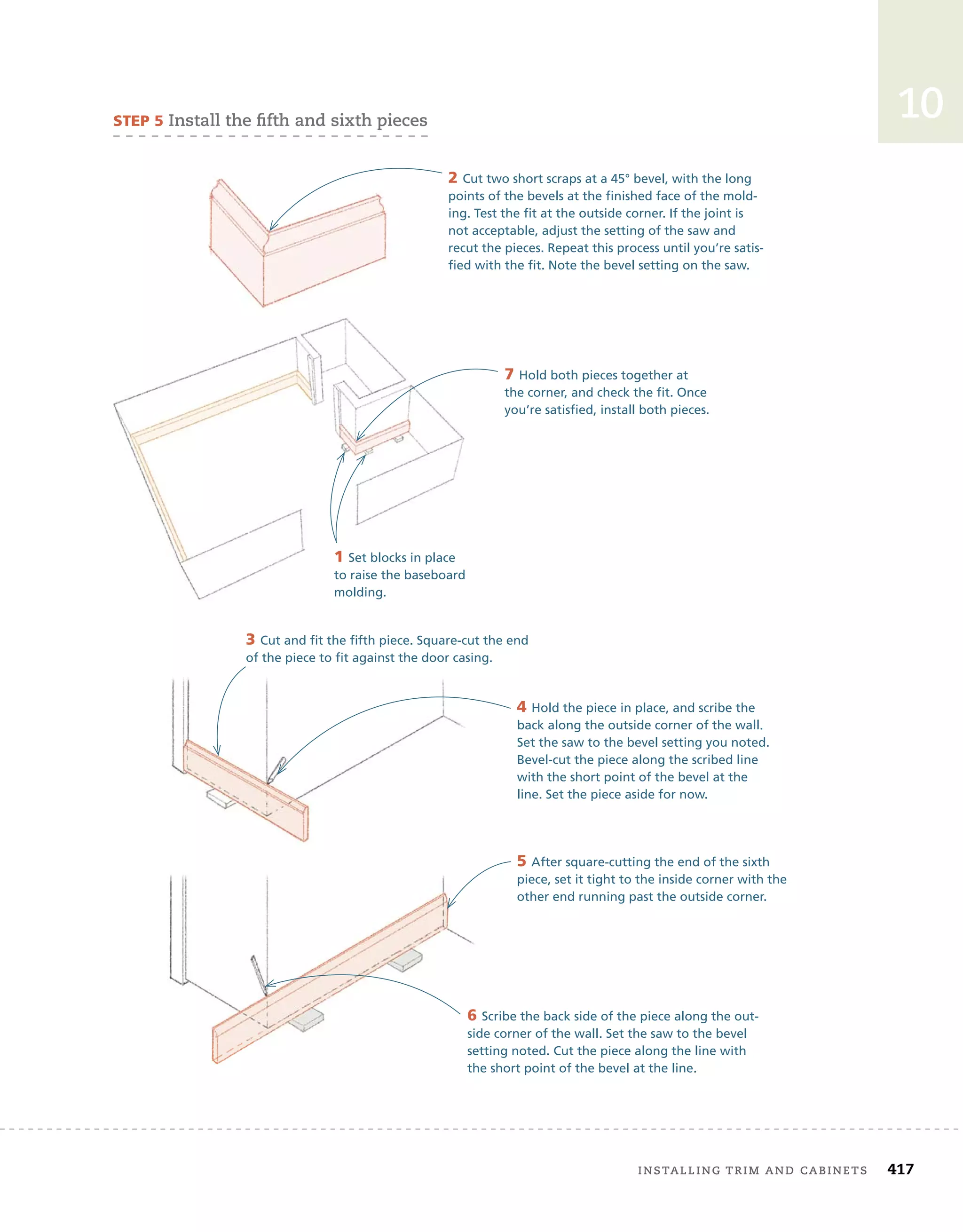 10

STEP 5 Install the fifth and sixth pieces

2 Cut two short scraps at a 45° bevel, with the long points of the bevels at the finished face of the molding. Test the fit at the outside corner. If the joint is not acceptable, adjust the setting of the saw and recut the pieces. Repeat this process until you're satisfied with the fit. Note the bevel setting on the saw.

7 Hold both pieces together at the corner, and check the fit. Once you're satisfied, install both pieces.

1 Set blocks in place to raise the baseboard molding.

3 Cut and fit the fifth piece. Square-cut the end of the piece to fit against the door casing.

4 Hold the piece in place, and scribe the back along the outside corner of the wall. Set the saw to the bevel setting you noted. Bevel-cut the piece along the scribed line with the short point of the bevel at the line. Set the piece aside for now.

5 After square-cutting the end of the sixth piece, set it tight to the inside corner with the other end running past the outside corner.

6 Scribe the back side of the piece along the outside corner of the wall. Set the saw to the bevel setting noted. Cut the piece along the line with the short point of the bevel at the line.

INSTALLING TRIM AND CABINETS 417