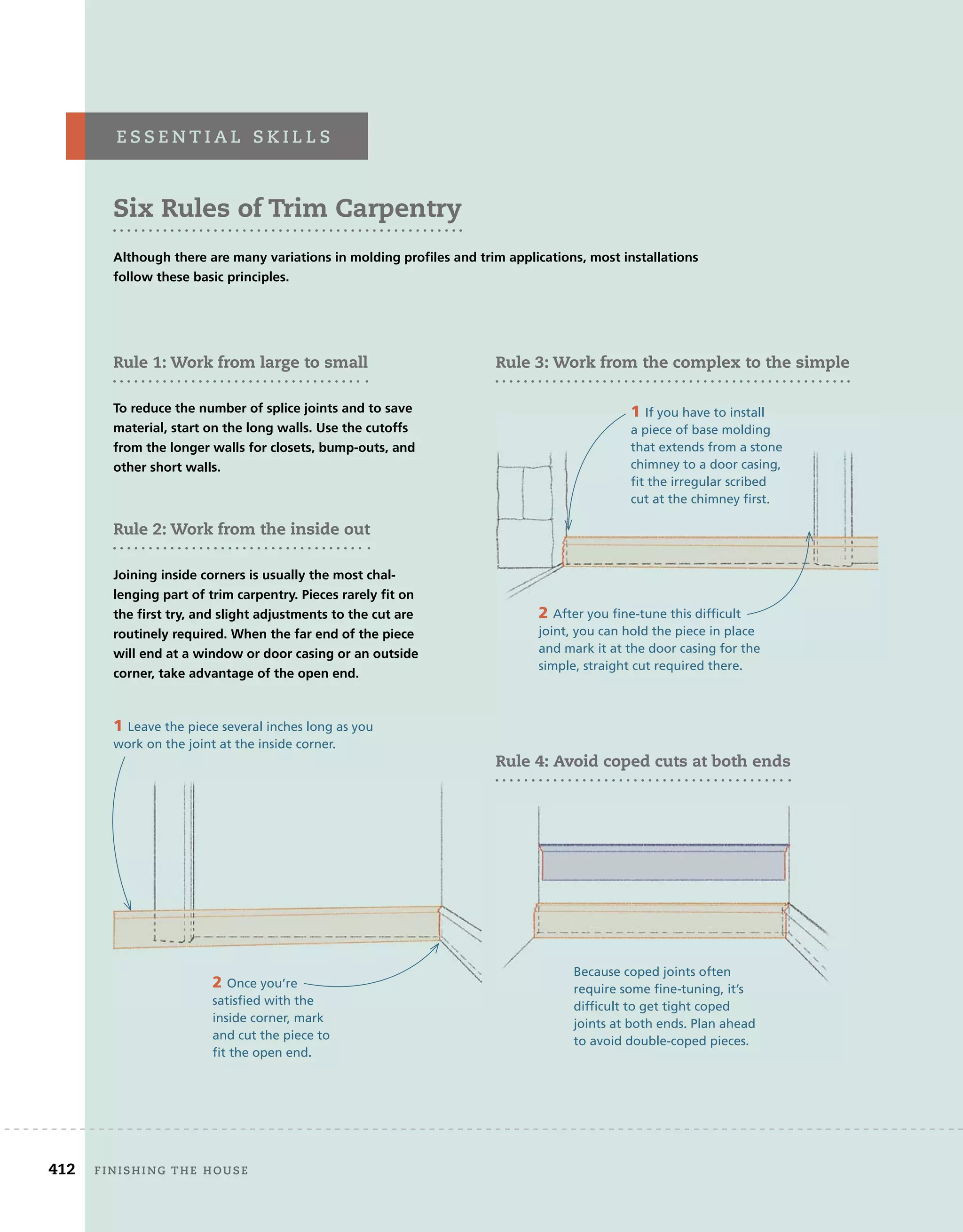 ESSENTIAL SKILLS

Six Rules of Trim Carpentry

Although there are many variations in molding profiles and trim applications, most installations follow these basic principles.

Rule 1: Work from large to small

To reduce the number of splice joints and to save material, start on the long walls. Use the cutoffs from the longer walls for closets, bump-outs, and other short walls.

Rule 2: Work from the inside out

Joining inside corners is usually the most challenging part of trim carpentry. Pieces rarely fit on the first try, and slight adjustments to the cut are routinely required. When the far end of the piece will end at a window or door casing or an outside corner, take advantage of the open end.

1 Leave the piece several inches long as you work on the joint at the inside corner.

2 Once you're satisfied with the inside corner, mark and cut the piece to fit the open end.

Rule 3: Work from the complex to the simple

1 If you have to install a piece of base molding that extends from a stone chimney to a door casing, fit the irregular scribed cut at the chimney first.

2 After you fine-tune this difficult joint, you can hold the piece in place and mark it at the door casing for the simple, straight cut required there.

Rule 4: Avoid coped cuts at both ends

Because coped joints often require some fine-tuning, it's difficult to get tight coped joints at both ends. Plan ahead to avoid double-coped pieces.

412 FINISHING THE HOUSE