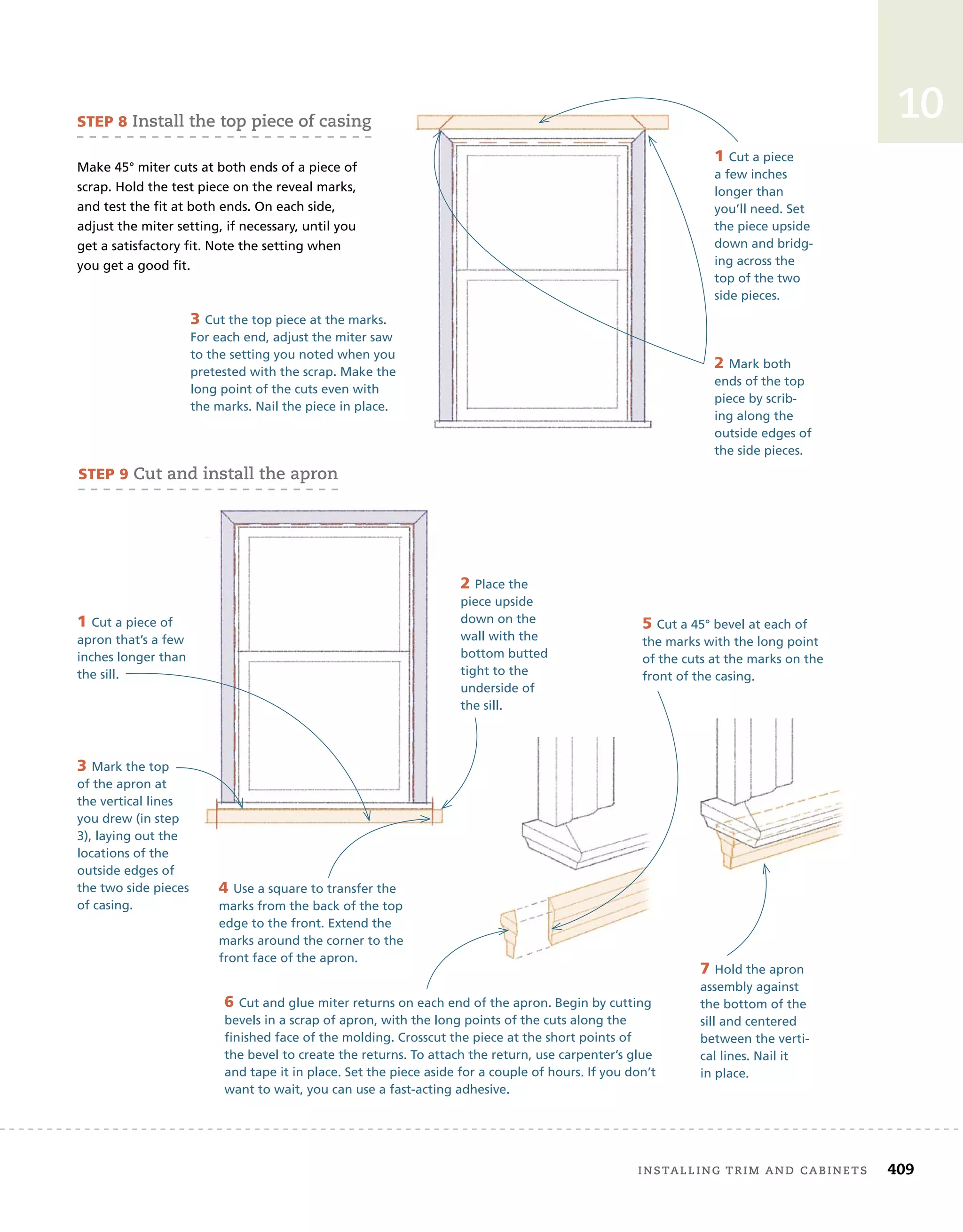 10

STEP 8 Install the top piece of casing

Make 45° miter cuts at both ends of a piece of scrap. Hold the test piece on the reveal marks, and test the fit at both ends. On each side, adjust the miter setting, if necessary, until you get a satisfactory fit. Note the setting when you get a good fit.

1 Cut a piece a few inches longer than you'll need. Set the piece upside down and bridging across the top of the two side pieces.

2 Mark both ends of the top piece by scribing along the outside edges of the side pieces.

3 Cut the top piece at the marks. For each end, adjust the miter saw to the setting you noted when you pretested with the scrap. Make the long point of the cuts even with the marks. Nail the piece in place.

STEP 9 Cut and install the apron

1 Cut a piece of apron that's a few inches longer than the sill.

2 Place the piece upside down on the wall with the bottom butted tight to the underside of the sill.

3 Mark the top of the apron at the vertical lines you drew (in step 3), laying out the locations of the outside edges of the two side pieces of casing.

4 Use a square to transfer the marks from the back of the top edge to the front. Extend the marks around the corner to the front face of the apron.

5 Cut a 45° bevel at each of the marks with the long point of the cuts at the marks on the front of the casing.

6 Cut and glue miter returns on each end of the apron. Begin by cutting bevels in a scrap of apron, with the long points of the cuts along the finished face of the molding. Crosscut the piece at the short points of the bevel to create the returns. To attach the return, use carpenter's glue and tape it in place. Set the piece aside for a couple of hours. If you don't want to wait, you can use a fast-acting adhesive.

7 Hold the apron assembly against the bottom of the sill and centered between the vertical lines. Nail it in place.

INSTALLING TRIM AND CABINETS 409