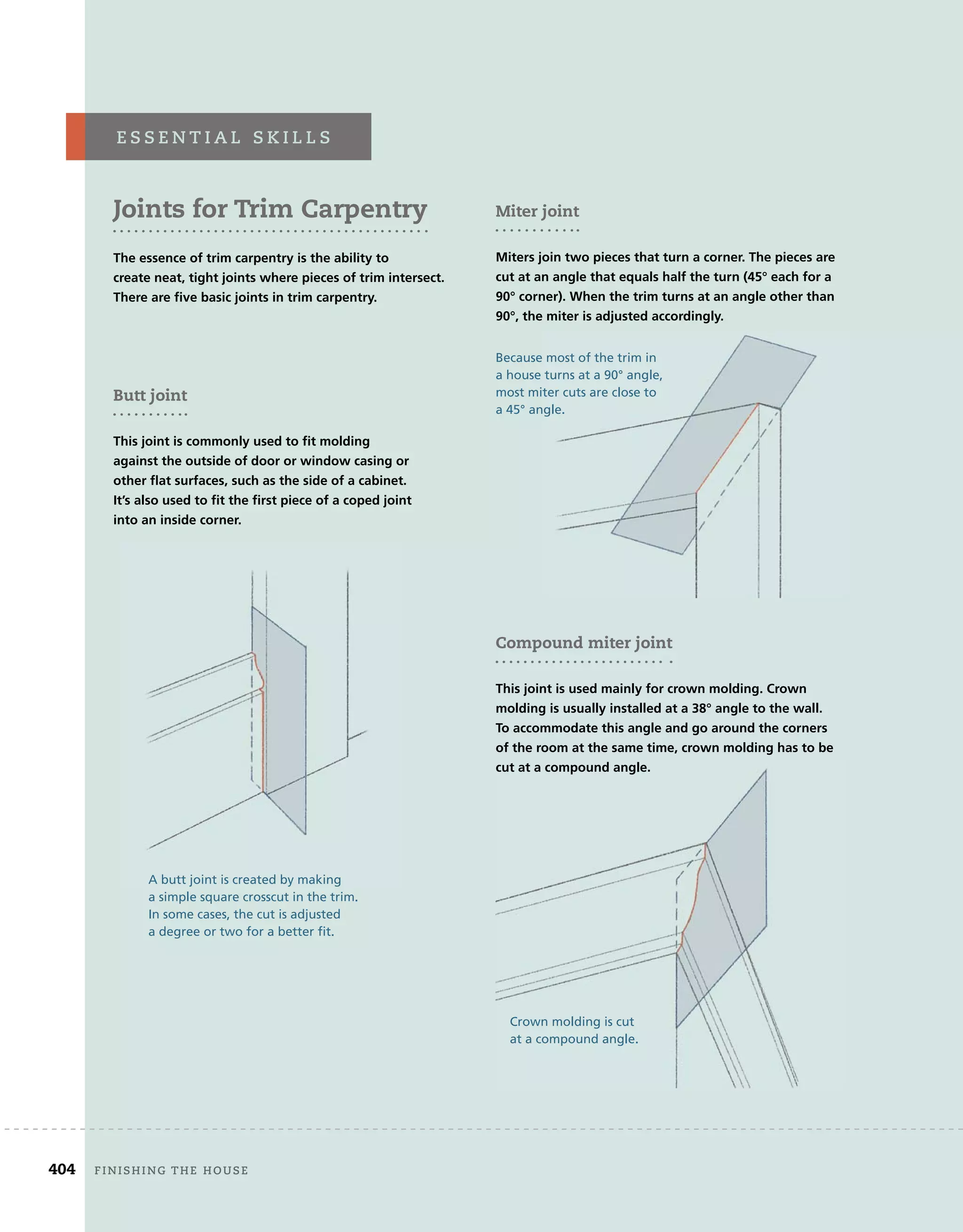 ESSENTIAL SKILLS

Joints for Trim Carpentry

The essence of trim carpentry is the ability to create neat, tight joints where pieces of trim intersect. There are five basic joints in trim carpentry.

Butt joint

This joint is commonly used to fit molding against the outside of door or window casing or other flat surfaces, such as the side of a cabinet. It's also used to fit the first piece of a coped joint into an inside corner.

A butt joint is created by making a simple square crosscut in the trim. In some cases, the cut is adjusted a degree or two for a better fit.

Miter joint

Miters join two pieces that turn a corner. The pieces are cut at an angle that equals half the turn (45° each for a 90° corner). When the trim turns at an angle other than 90°, the miter is adjusted accordingly.

Because most of the trim in a house turns at a 90° angle, most miter cuts are close to a 45° angle.

Compound miter joint

This joint is used mainly for crown molding. Crown molding is usually installed at a 38° angle to the wall. To accommodate this angle and go around the corners of the room at the same time, crown molding has to be cut at a compound angle.

Crown molding is cut at a compound angle.

404 FINISHING THE HOUSE