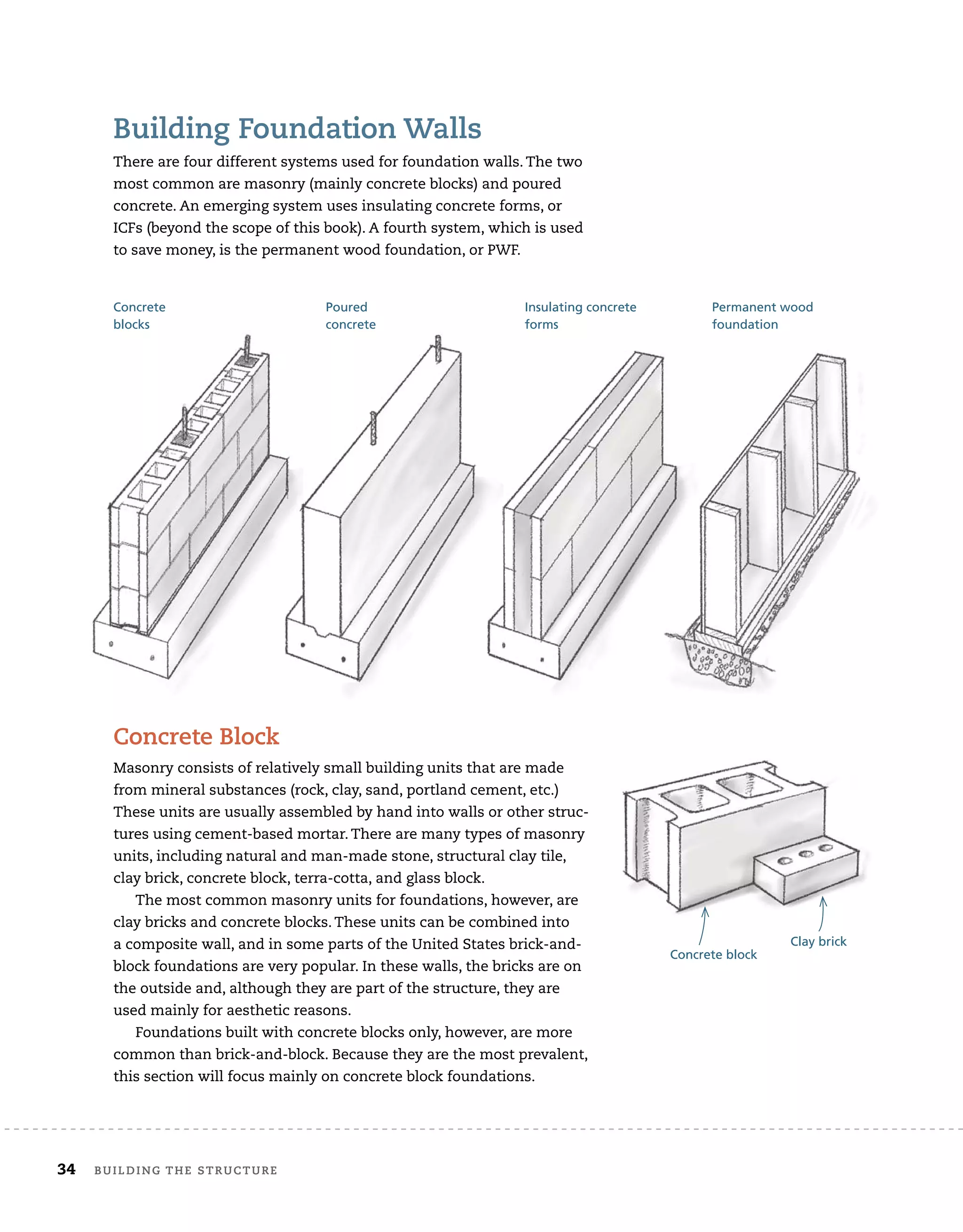 Building Foundation Walls

There are four different systems used for foundation walls. The two most common are masonry (mainly concrete blocks) and poured concrete. An emerging system uses insulating concrete forms, or ICFs (beyond the scope of this book). A fourth system, which is used to save money, is the permanent wood foundation, or PWF.

Concrete blocks

Poured concrete

Insulating concrete forms

Permanent wood foundation

Concrete Block

Masonry consists of relatively small building units that are made from mineral substances (rock, clay, sand, portland cement, etc.) These units are usually assembled by hand into walls or other structures using cement-based mortar. There are many types of masonry units, including natural and man-made stone, structural clay tile, clay brick, concrete block, terra-cotta, and glass block.

The most common masonry units for foundations, however, are clay bricks and concrete blocks. These units can be combined into a composite wall, and in some parts of the United States brick-and-block foundations are very popular. In these walls, the bricks are on the outside and, although they are part of the structure, they are used mainly for aesthetic reasons.

Foundations built with concrete blocks only, however, are more common than brick-and-block. Because they are the most prevalent, this section will focus mainly on concrete block foundations.

Concrete block

Clay brick

34 BUILDING THE STRUCTURE