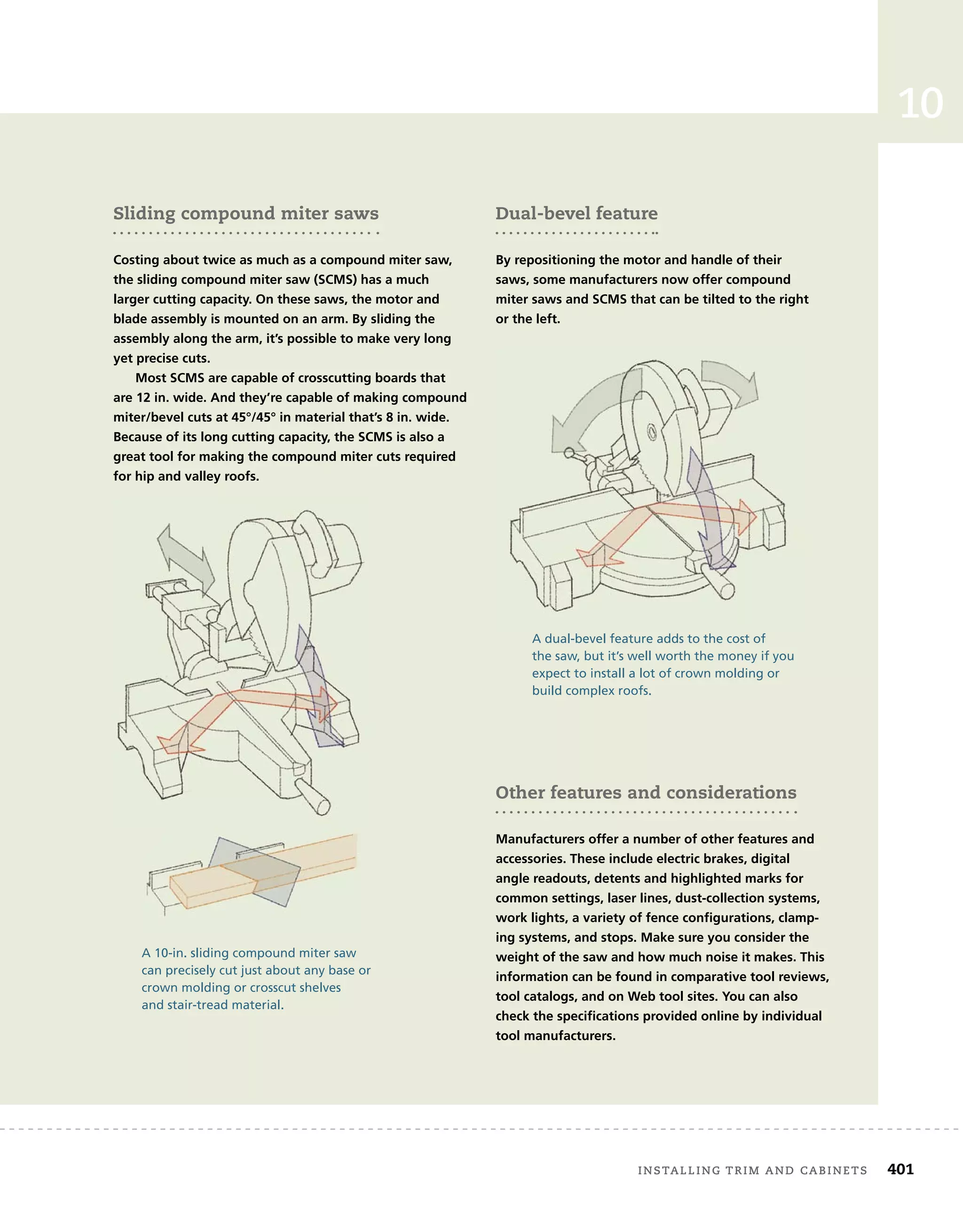 10

Sliding compound miter saws

Costing about twice as much as a compound miter saw, the sliding compound miter saw (SCMS) has a much larger cutting capacity. On these saws, the motor and blade assembly is mounted on an arm. By sliding the assembly along the arm, it's possible to make very long yet precise cuts.

Most SCMS are capable of crosscutting boards that are 12 in. wide. And they're capable of making compound miter/bevel cuts at 45°/45° in material that's 8 in. wide. Because of its long cutting capacity, the SCMS is also a great tool for making the compound miter cuts required for hip and valley roofs.

A 10-in. sliding compound miter saw can precisely cut just about any base or crown molding or crosscut shelves and stair-tread material.

Dual-bevel feature

By repositioning the motor and handle of their saws, some manufacturers now offer compound miter saws and SCMS that can be tilted to the right or the left.

A dual-bevel feature adds to the cost of the saw, but it's well worth the money if you expect to install a lot of crown molding or build complex roofs.

Other features and considerations

Manufacturers offer a number of other features and accessories. These include electric brakes, digital angle readouts, detents and highlighted marks for common settings, laser lines, dust-collection systems, work lights, a variety of fence configurations, clamping systems, and stops. Make sure you consider the weight of the saw and how much noise it makes. This information can be found in comparative tool reviews, tool catalogs, and on Web tool sites. You can also check the specifications provided online by individual tool manufacturers.

INSTALLING TRIM AND CABINETS 401