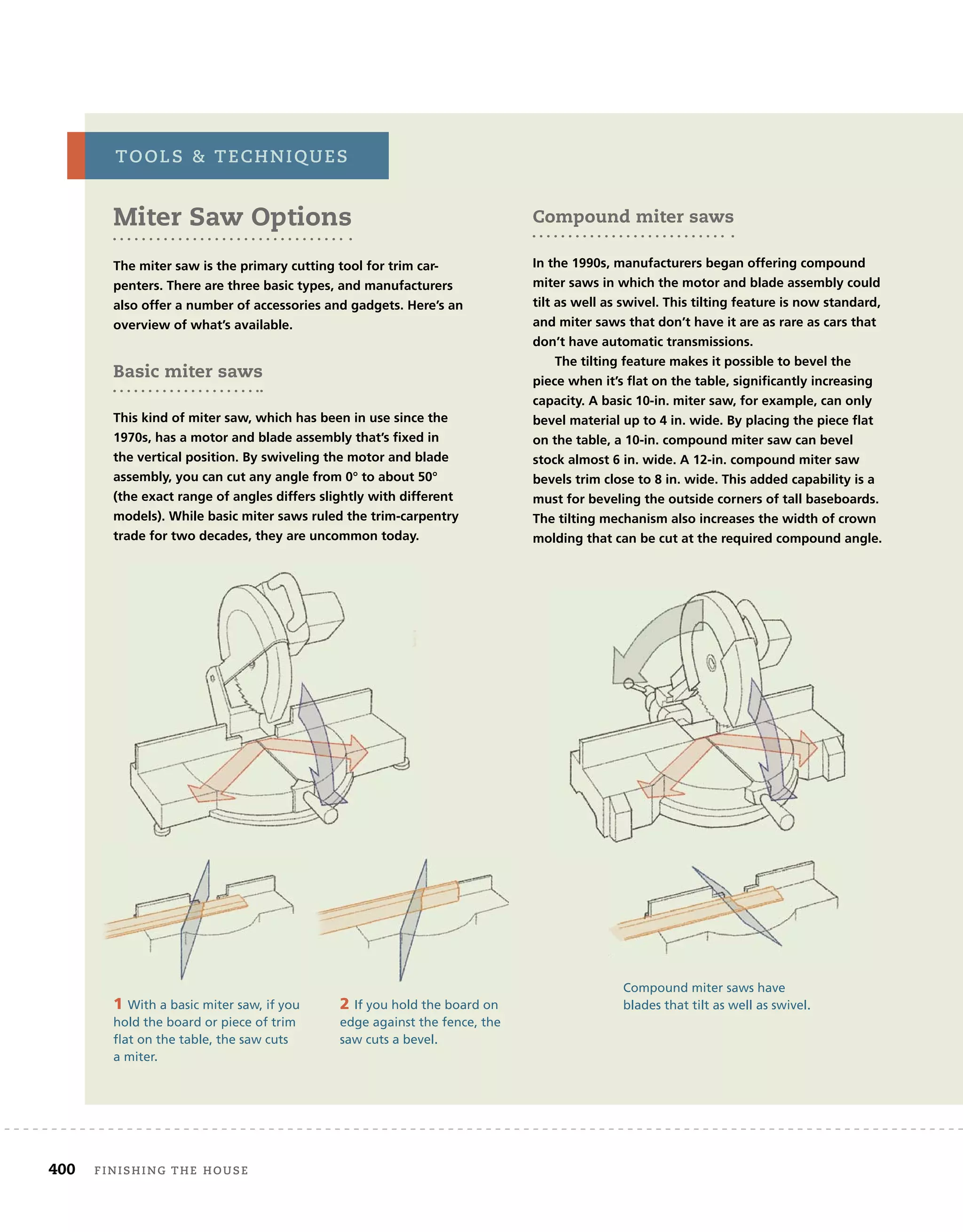 TOOLS & TECHNIQUES

Miter Saw Options

The miter saw is the primary cutting tool for trim carpenters. There are three basic types, and manufacturers also offer a number of accessories and gadgets. Here's an overview of what's available.

Basic miter saws

This kind of miter saw, which has been in use since the 1970s, has a motor and blade assembly that's fixed in the vertical position. By swiveling the motor and blade assembly, you can cut any angle from 0° to about 50° (the exact range of angles differs slightly with different models). While basic miter saws ruled the trim-carpentry trade for two decades, they are uncommon today.

Compound miter saws

In the 1990s, manufacturers began offering compound miter saws in which the motor and blade assembly could tilt as well as swivel. This tilting feature is now standard, and miter saws that don't have it are as rare as cars that don't have automatic transmissions.

The tilting feature makes it possible to bevel the piece when it's flat on the table, significantly increasing capacity. A basic 10-in. miter saw, for example, can only bevel material up to 4 in. wide. By placing the piece flat on the table, a 10-in. compound miter saw can bevel stock almost 6 in. wide. A 12-in. compound miter saw bevels trim close to 8 in. wide. This added capability is a must for beveling the outside corners of tall baseboards. The tilting mechanism also increases the width of crown molding that can be cut at the required compound angle.

1 With a basic miter saw, if you hold the board or piece of trim flat on the table, the saw cuts a miter.

2 If you hold the board on edge against the fence, the saw cuts a bevel.

Compound miter saws have blades that tilt as well as swivel.

400 FINISHING THE HOUSE