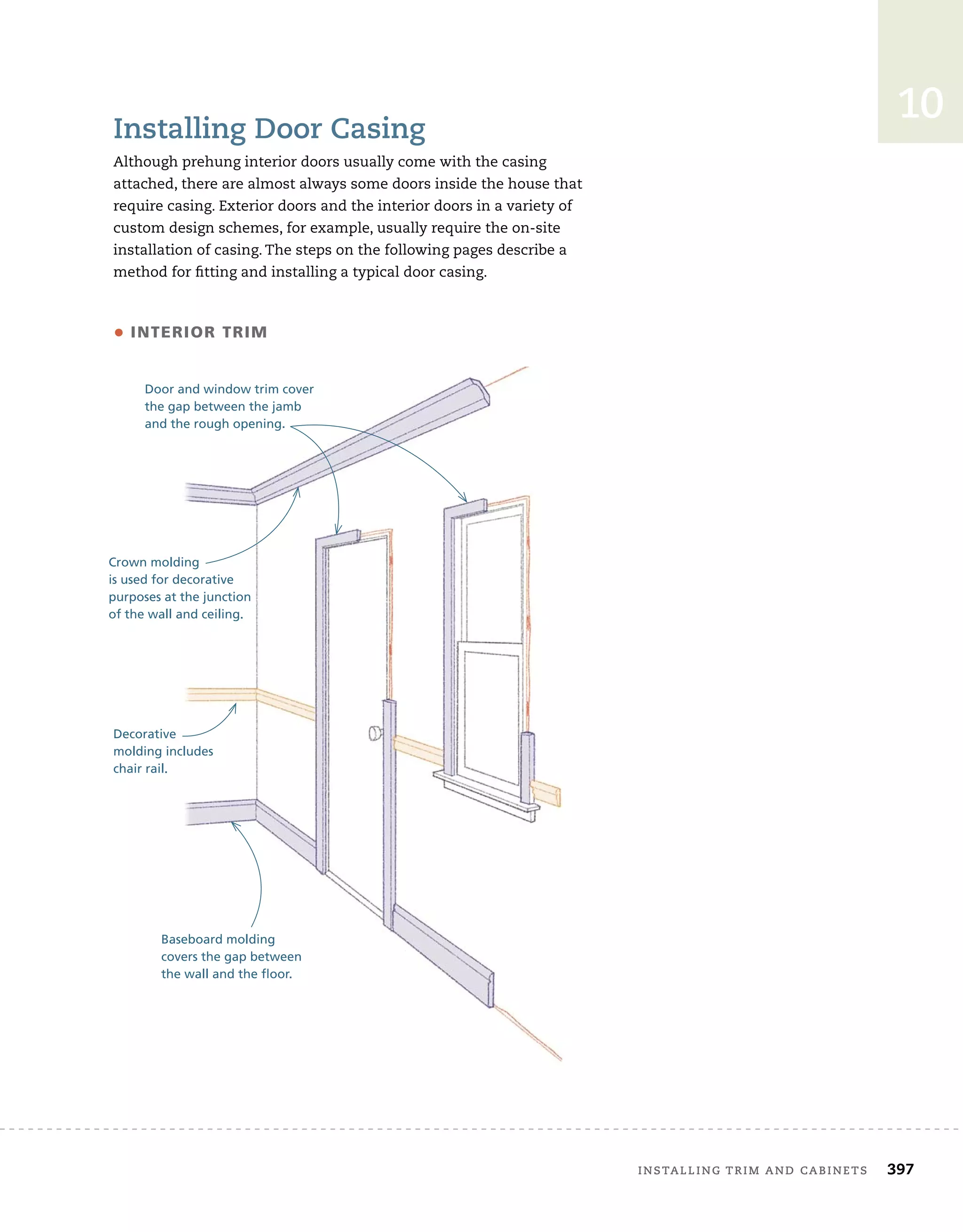 10

Installing Door Casing

Although prehung interior doors usually come with the casing attached, there are almost always some doors inside the house that require casing. Exterior doors and the interior doors in a variety of custom design schemes, for example, usually require the on-site installation of casing. The steps on the following pages describe a method for fitting and installing a typical door casing.

INTERIOR TRIM

Door and window trim cover the gap between the jamb and the rough opening.

Crown molding is used for decorative purposes at the junction of the wall and ceiling.

Decorative molding includes chair rail.

Baseboard molding covers the gap between the wall and the floor.

INSTALLING TRIM AND CABINETS 397