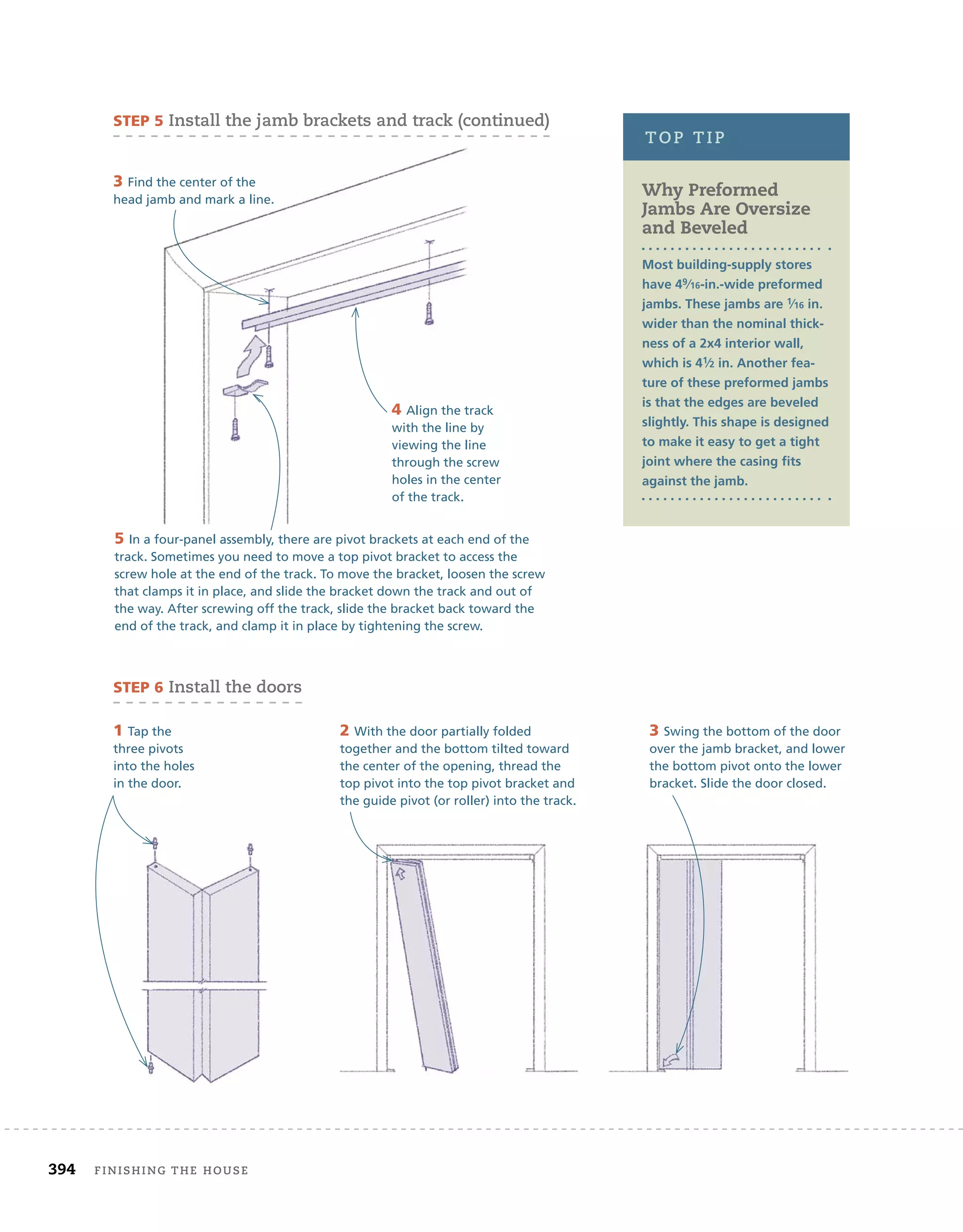 STEP 5 Install the jamb brackets and track (continued)

3 Find the center of the head jamb and mark a line.

4 Align the track with the line by viewing the line through the screw holes in the center of the track.

5 In a four-panel assembly, there are pivot brackets at each end of the track. Sometimes you need to move a top pivot bracket to access the screw hole at the end of the track. To move the bracket, loosen the screw that clamps it in place, and slide the bracket down the track and out of the way. After screwing off the track, slide the bracket back toward the end of the track, and clamp it in place by tightening the screw.

TOP TIP

Why Preformed Jambs Are Oversize and Beveled

Most building-supply stores have $4\frac{9}{16}$-in.-wide preformed jambs. These jambs are $\frac{1}{16}$ in. wider than the nominal thickness of a 2x4 interior wall, which is $4\frac{1}{2}$ in. Another feature of these preformed jambs is that the edges are beveled slightly. This shape is designed to make it easy to get a tight joint where the casing fits against the jamb.

STEP 6 Install the doors

1 Tap the three pivots into the holes in the door.

2 With the door partially folded together and the bottom tilted toward the center of the opening, thread the top pivot into the top pivot bracket and the guide pivot (or roller) into the track.

3 Swing the bottom of the door over the jamb bracket, and lower the bottom pivot onto the lower bracket. Slide the door closed.

394 FINISHING THE HOUSE