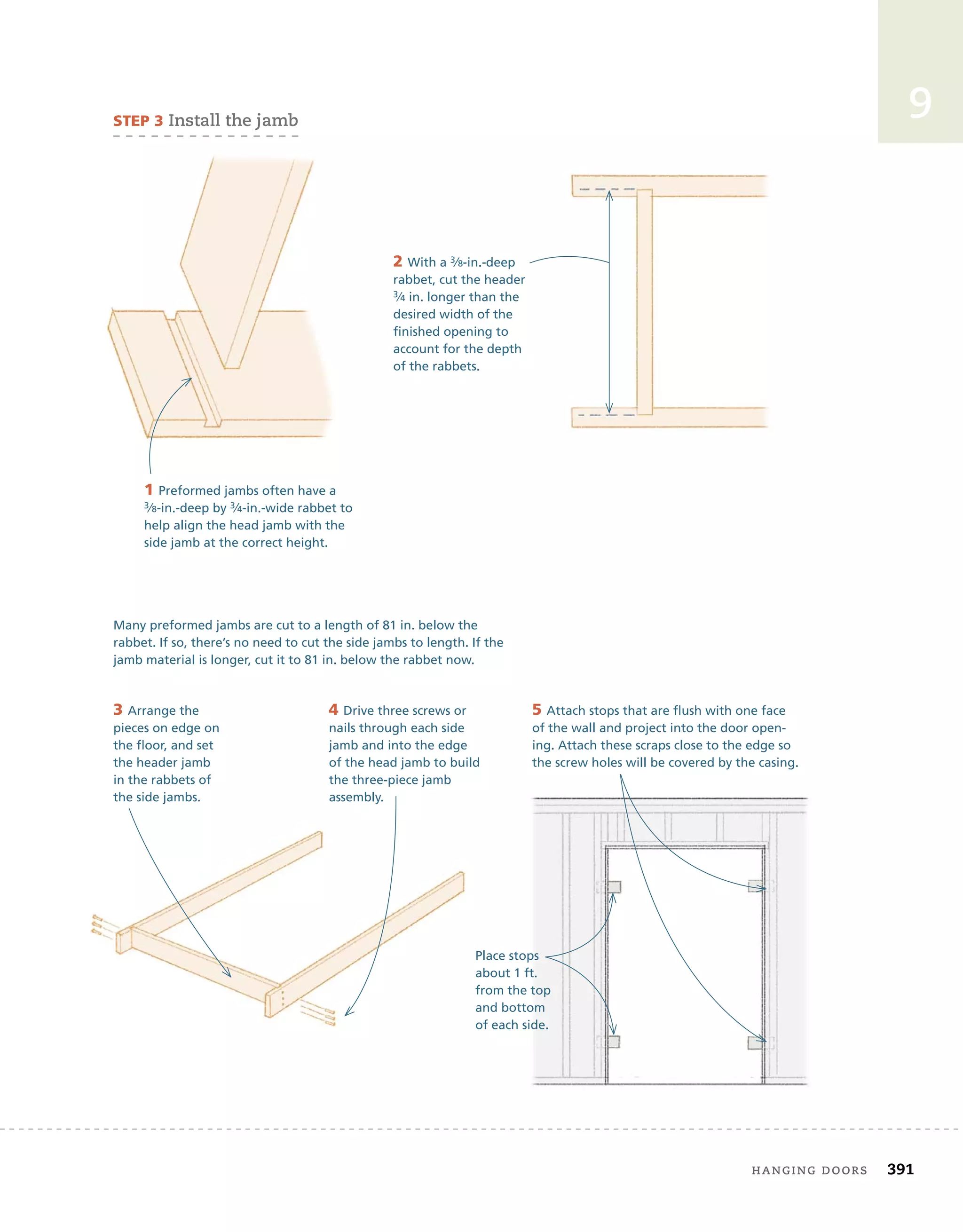 9

STEP 3 Install the jamb

2 With a $\frac{3}{8}$-in.-deep rabbet, cut the header $\frac{3}{4}$ in. longer than the desired width of the finished opening to account for the depth of the rabbets.

1 Preformed jambs often have a $\frac{3}{8}$-in.-deep by $\frac{3}{4}$-in.-wide rabbet to help align the head jamb with the side jamb at the correct height.

Many preformed jambs are cut to a length of 81 in. below the rabbet. If so, there's no need to cut the side jambs to length. If the jamb material is longer, cut it to 81 in. below the rabbet now.

3 Arrange the pieces on edge on the floor, and set the header jamb in the rabbets of the side jambs.

4 Drive three screws or nails through each side jamb and into the edge of the head jamb to build the three-piece jamb assembly.

5 Attach stops that are flush with one face of the wall and project into the door opening. Attach these scraps close to the edge so the screw holes will be covered by the casing.

Place stops about 1 ft. from the top and bottom of each side.

HANGING DOORS 391