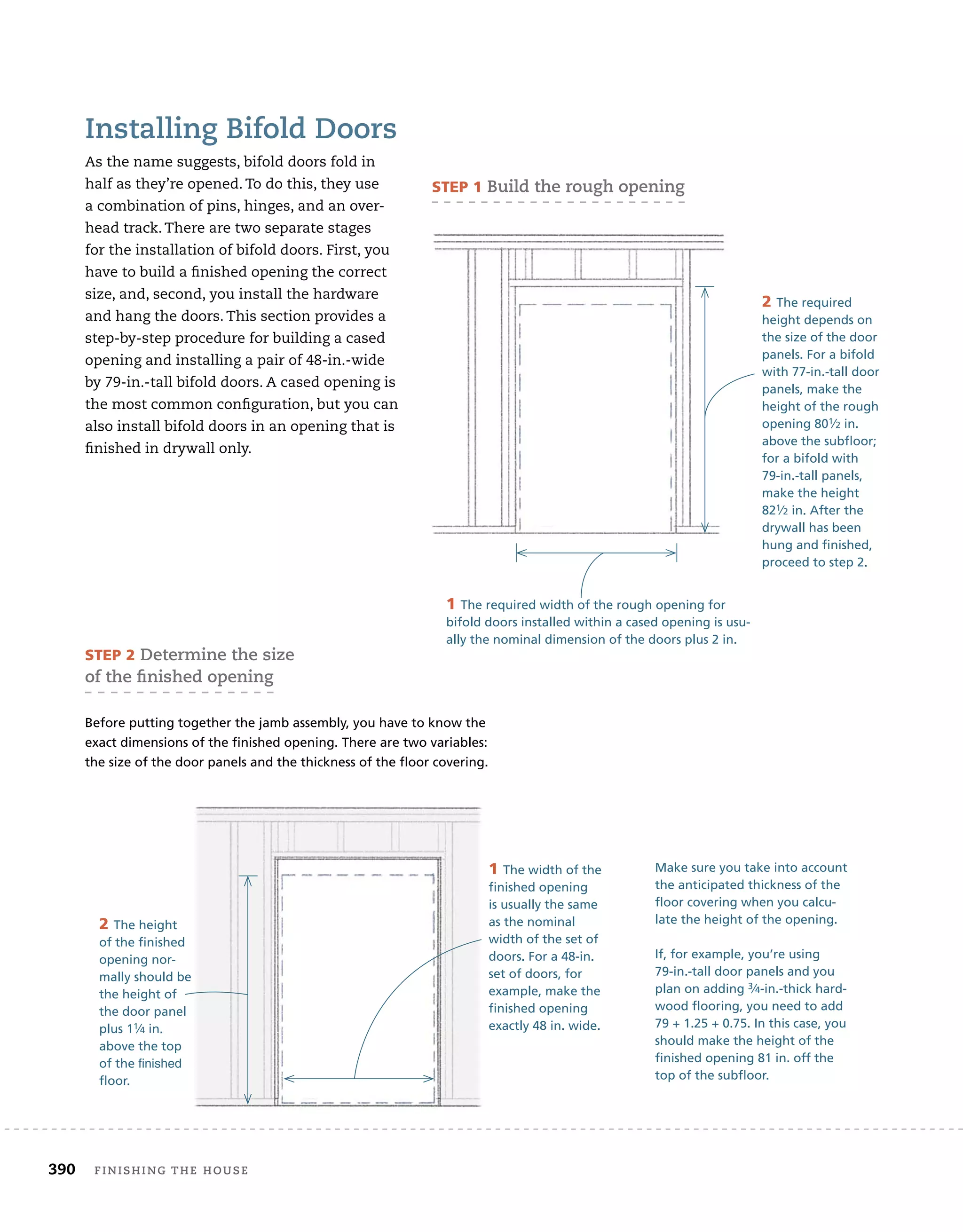 Installing Bifold Doors

As the name suggests, bifold doors fold in half as they're opened. To do this, they use a combination of pins, hinges, and an overhead track. There are two separate stages for the installation of bifold doors. First, you have to build a finished opening the correct size, and, second, you install the hardware and hang the doors. This section provides a step-by-step procedure for building a cased opening and installing a pair of 48-in.-wide by 79-in.-tall bifold doors. A cased opening is the most common configuration, but you can also install bifold doors in an opening that is finished in drywall only.

STEP 1 Build the rough opening

2 The required height depends on the size of the door panels. For a bifold with 77-in.-tall door panels, make the height of the rough opening 80½ in. above the subfloor; for a bifold with 79-in.-tall panels, make the height 82½ in. After the drywall has been hung and finished, proceed to step 2.

1 The required width of the rough opening for bifold doors installed within a cased opening is usually the nominal dimension of the doors plus 2 in.

STEP 2 Determine the size of the finished opening

Before putting together the jamb assembly, you have to know the exact dimensions of the finished opening. There are two variables: the size of the door panels and the thickness of the floor covering.

2 The height of the finished opening normally should be the height of the door panel plus 1¼ in. above the top of the finished floor.

1 The width of the finished opening is usually the same as the nominal width of the set of doors. For a 48-in. set of doors, for example, make the finished opening exactly 48 in. wide.

Make sure you take into account the anticipated thickness of the floor covering when you calculate the height of the opening.

If, for example, you're using 79-in.-tall door panels and you plan on adding ¾-in.-thick hardwood flooring, you need to add 79 + 1.25 + 0.75. In this case, you should make the height of the finished opening 81 in. off the top of the subfloor.

390 FINISHING THE HOUSE