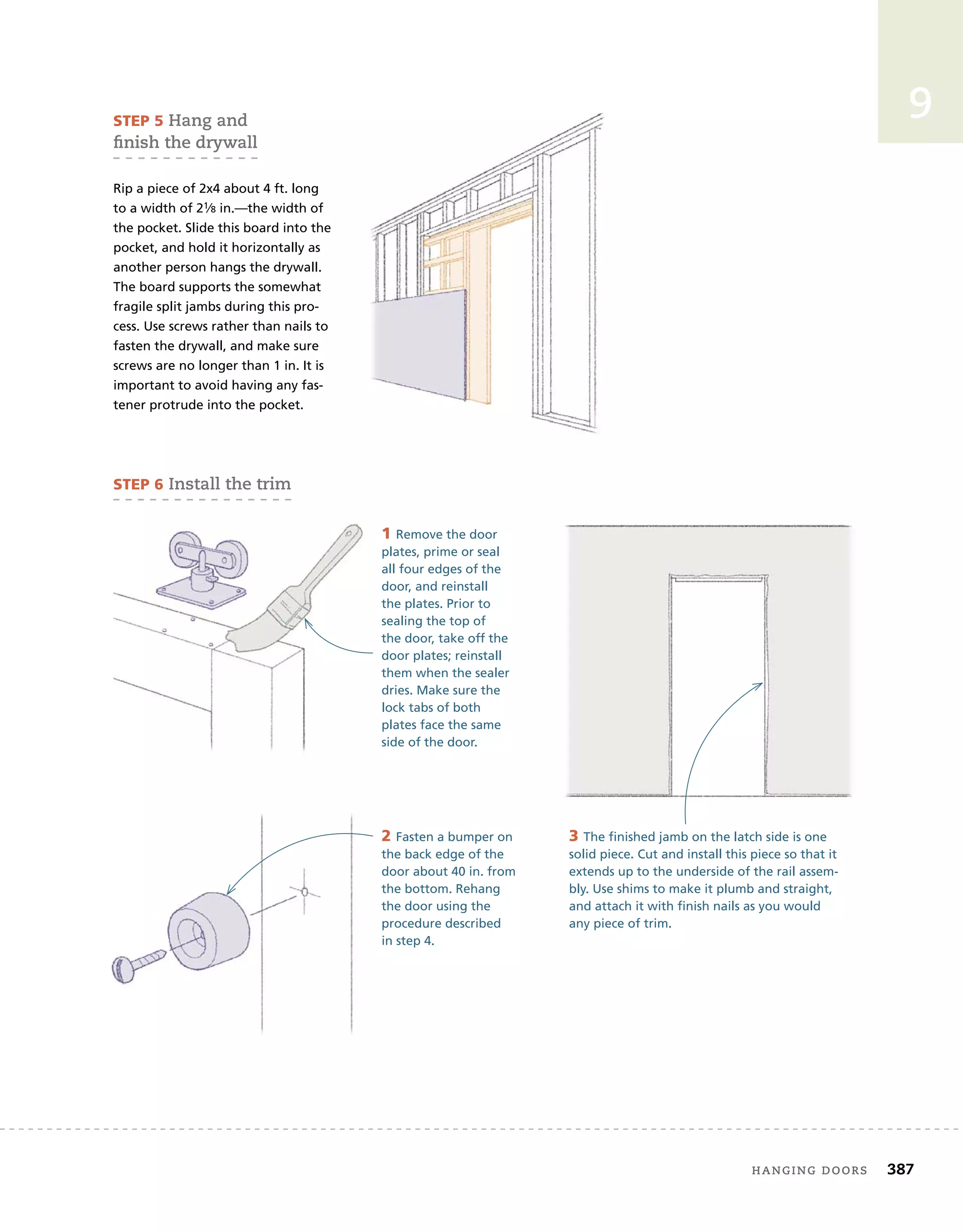 9

STEP 5 Hang and finish the drywall

Rip a piece of 2x4 about 4 ft. long to a width of 2⅛ in.—the width of the pocket. Slide this board into the pocket, and hold it horizontally as another person hangs the drywall. The board supports the somewhat fragile split jambs during this process. Use screws rather than nails to fasten the drywall, and make sure screws are no longer than 1 in. It is important to avoid having any fastener protrude into the pocket.

STEP 6 Install the trim

1 Remove the door plates, prime or seal all four edges of the door, and reinstall the plates. Prior to sealing the top of the door, take off the door plates; reinstall them when the sealer dries. Make sure the lock tabs of both plates face the same side of the door.

2 Fasten a bumper on the back edge of the door about 40 in. from the bottom. Rehang the door using the procedure described in step 4.

3 The finished jamb on the latch side is one solid piece. Cut and install this piece so that it extends up to the underside of the rail assembly. Use shims to make it plumb and straight, and attach it with finish nails as you would any piece of trim.

HANGING DOORS 387