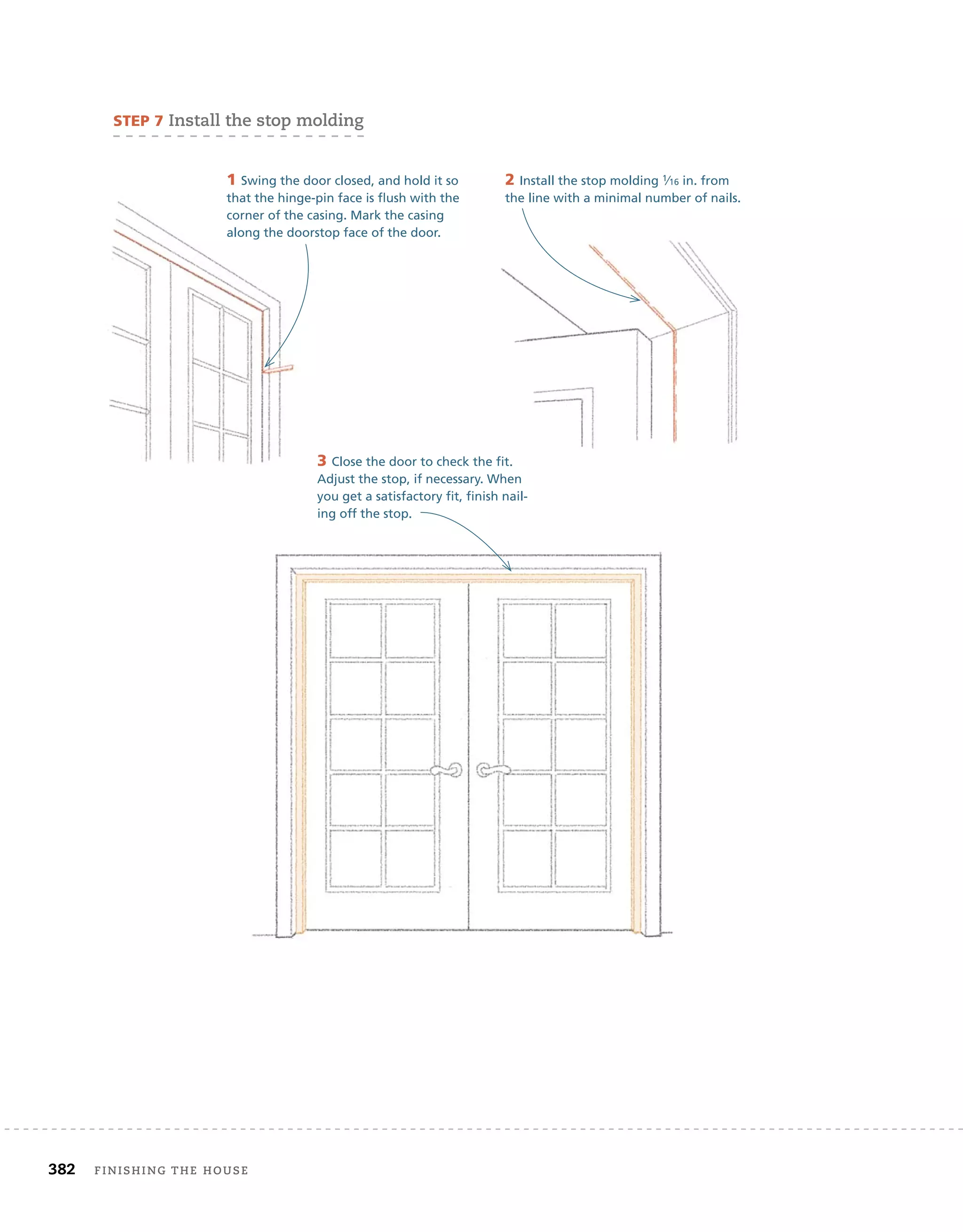 STEP 7 Install the stop molding

1 Swing the door closed, and hold it so that the hinge-pin face is flush with the corner of the casing. Mark the casing along the doorstop face of the door.

2 Install the stop molding $\frac{1}{16}$ in. from the line with a minimal number of nails.

3 Close the door to check the fit. Adjust the stop, if necessary. When you get a satisfactory fit, finish nailing off the stop.

382 FINISHING THE HOUSE