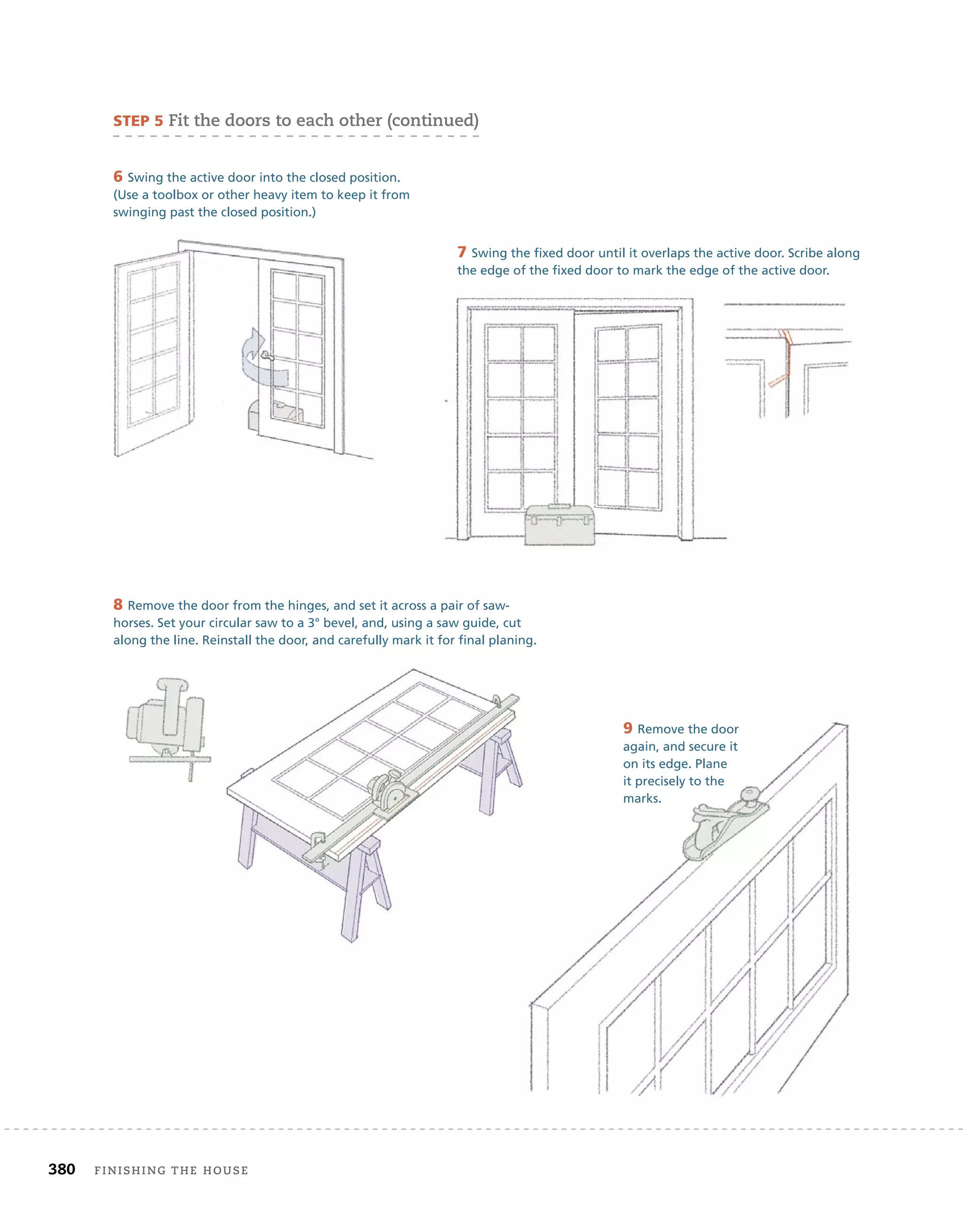 STEP 5 Fit the doors to each other (continued)

6 Swing the active door into the closed position. (Use a toolbox or other heavy item to keep it from swinging past the closed position.)

7 Swing the fixed door until it overlaps the active door. Scribe along the edge of the fixed door to mark the edge of the active door.

8 Remove the door from the hinges, and set it across a pair of sawhorses. Set your circular saw to a 3° bevel, and, using a saw guide, cut along the line. Reinstall the door, and carefully mark it for final planing.

9 Remove the door again, and secure it on its edge. Plane it precisely to the marks.

380 FINISHING THE HOUSE