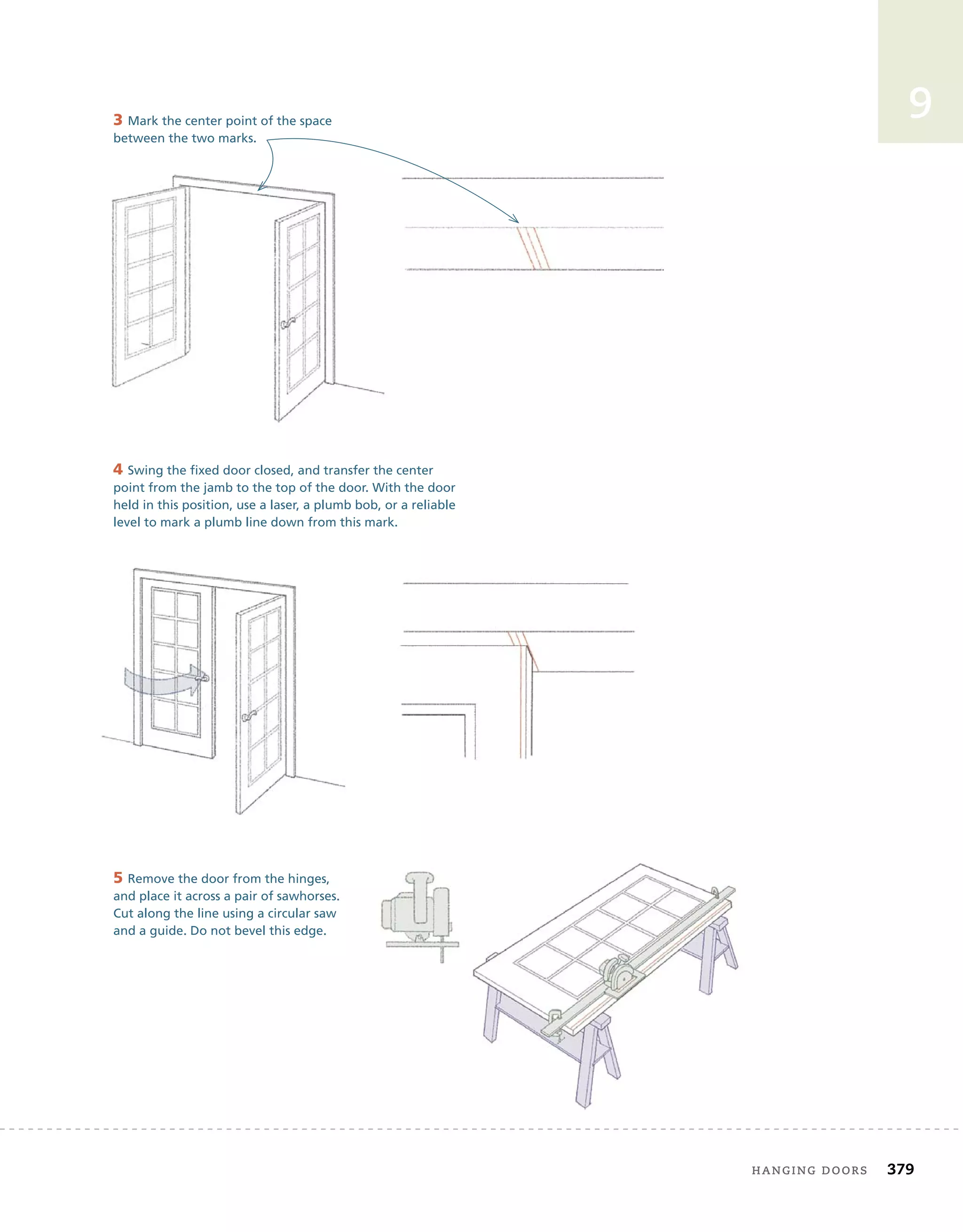 9

3 Mark the center point of the space between the two marks.

4 Swing the fixed door closed, and transfer the center point from the jamb to the top of the door. With the door held in this position, use a laser, a plumb bob, or a reliable level to mark a plumb line down from this mark.

5 Remove the door from the hinges, and place it across a pair of sawhorses. Cut along the line using a circular saw and a guide. Do not bevel this edge.

HANGING DOORS 379