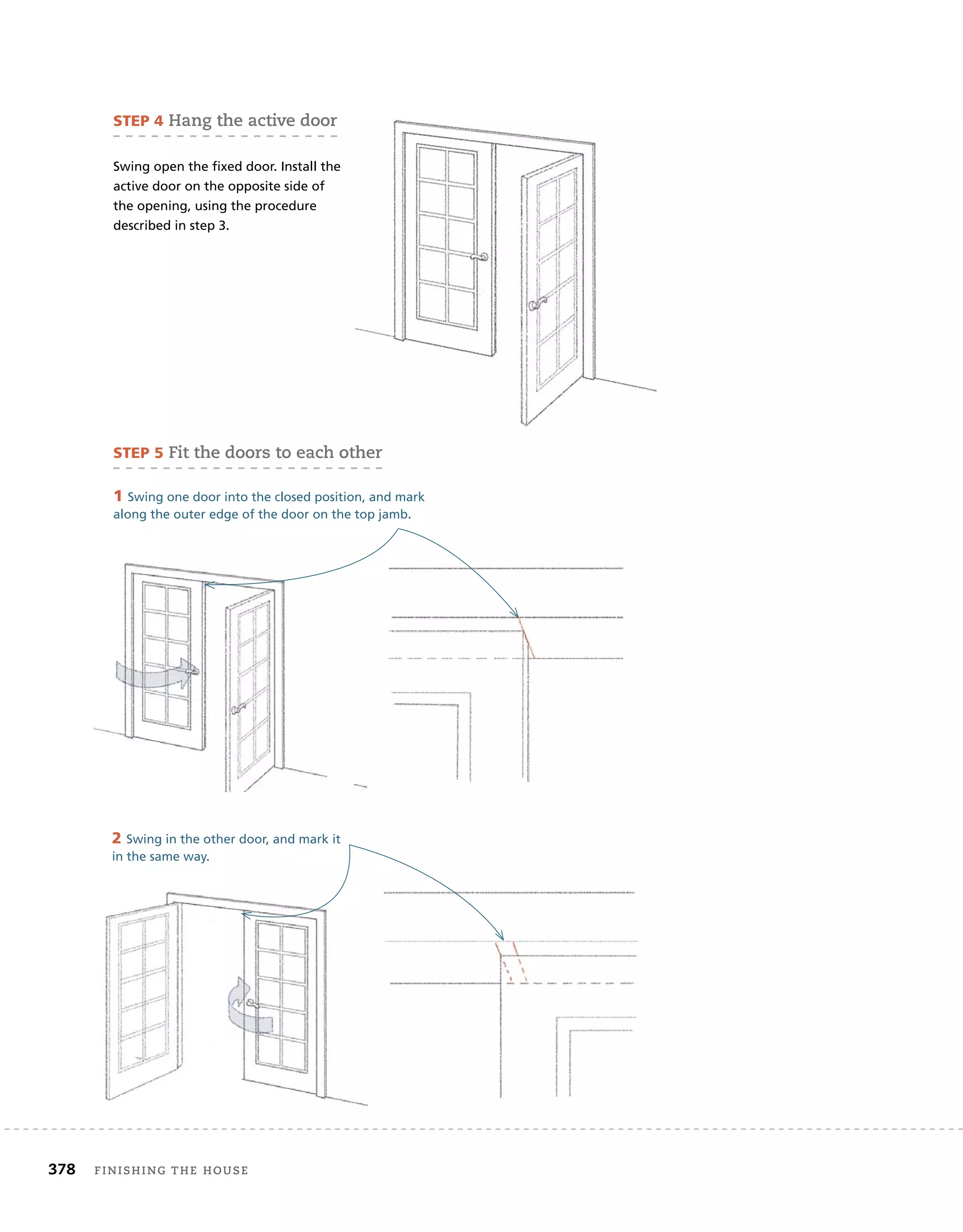 STEP 4 Hang the active door

Swing open the fixed door. Install the active door on the opposite side of the opening, using the procedure described in step 3.

STEP 5 Fit the doors to each other

1 Swing one door into the closed position, and mark along the outer edge of the door on the top jamb.

2 Swing in the other door, and mark it in the same way.

378 FINISHING THE HOUSE