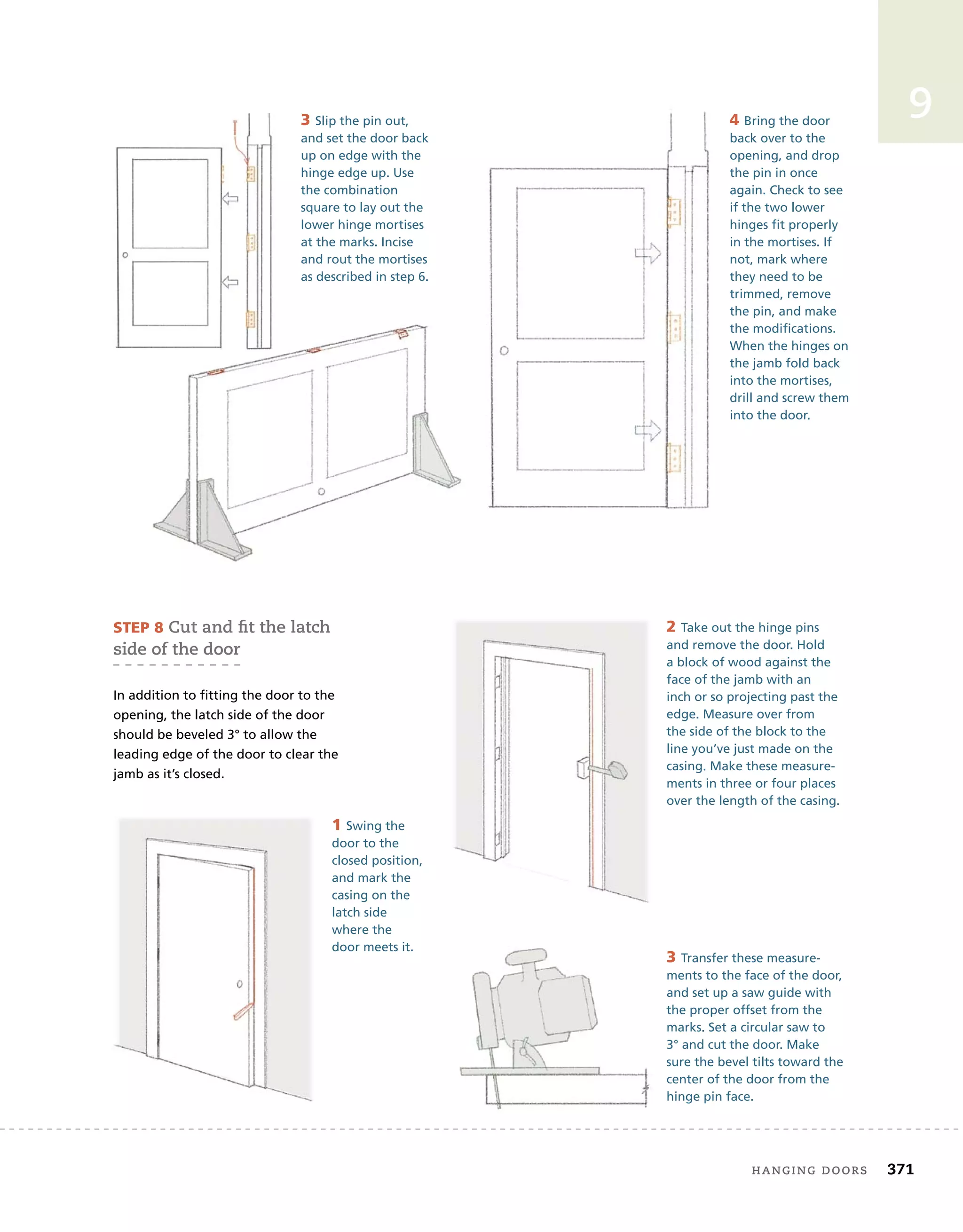 9

3 Slip the pin out, and set the door back up on edge with the hinge edge up. Use the combination square to lay out the lower hinge mortises at the marks. Incise and rout the mortises as described in step 6.

4 Bring the door back over to the opening, and drop the pin in once again. Check to see if the two lower hinges fit properly in the mortises. If not, mark where they need to be trimmed, remove the pin, and make the modifications. When the hinges on the jamb fold back into the mortises, drill and screw them into the door.

STEP 8 Cut and fit the latch side of the door

In addition to fitting the door to the opening, the latch side of the door should be beveled 3° to allow the leading edge of the door to clear the jamb as it's closed.

1 Swing the door to the closed position, and mark the casing on the latch side where the door meets it.

2 Take out the hinge pins and remove the door. Hold a block of wood against the face of the jamb with an inch or so projecting past the edge. Measure over from the side of the block to the line you've just made on the casing. Make these measurements in three or four places over the length of the casing.

3 Transfer these measurements to the face of the door, and set up a saw guide with the proper offset from the marks. Set a circular saw to 3° and cut the door. Make sure the bevel tilts toward the center of the door from the hinge pin face.

HANGING DOORS 371