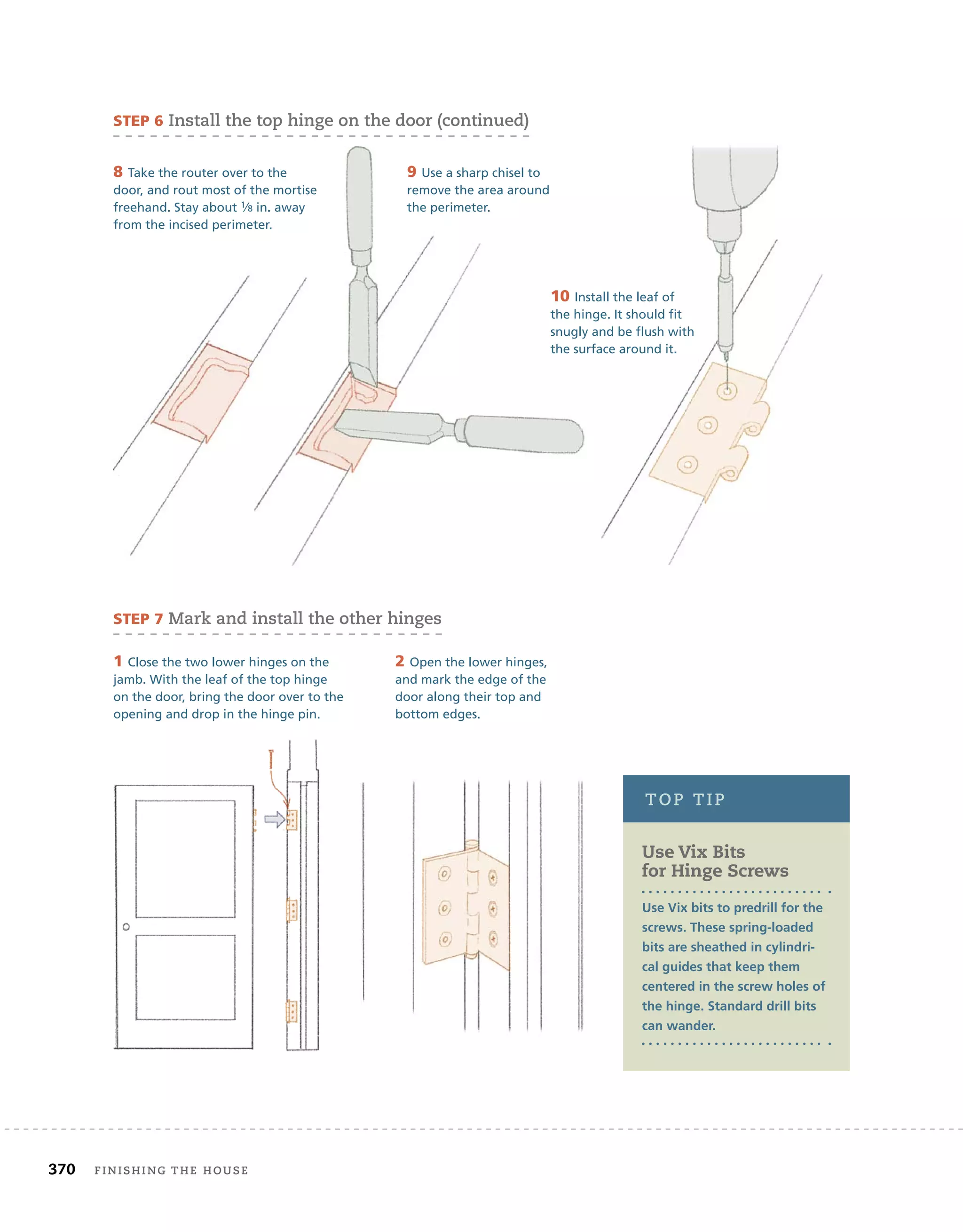 STEP 6 Install the top hinge on the door (continued)

8 Take the router over to the door, and rout most of the mortise freehand. Stay about ⅛ in. away from the incised perimeter.

9 Use a sharp chisel to remove the area around the perimeter.

10 Install the leaf of the hinge. It should fit snugly and be flush with the surface around it.

STEP 7 Mark and install the other hinges

1 Close the two lower hinges on the jamb. With the leaf of the top hinge on the door, bring the door over to the opening and drop in the hinge pin.

2 Open the lower hinges, and mark the edge of the door along their top and bottom edges.

TOP TIP

Use Vix Bits for Hinge Screws

Use Vix bits to predrill for the screws. These spring-loaded bits are sheathed in cylindrical guides that keep them centered in the screw holes of the hinge. Standard drill bits can wander.

370 FINISHING THE HOUSE