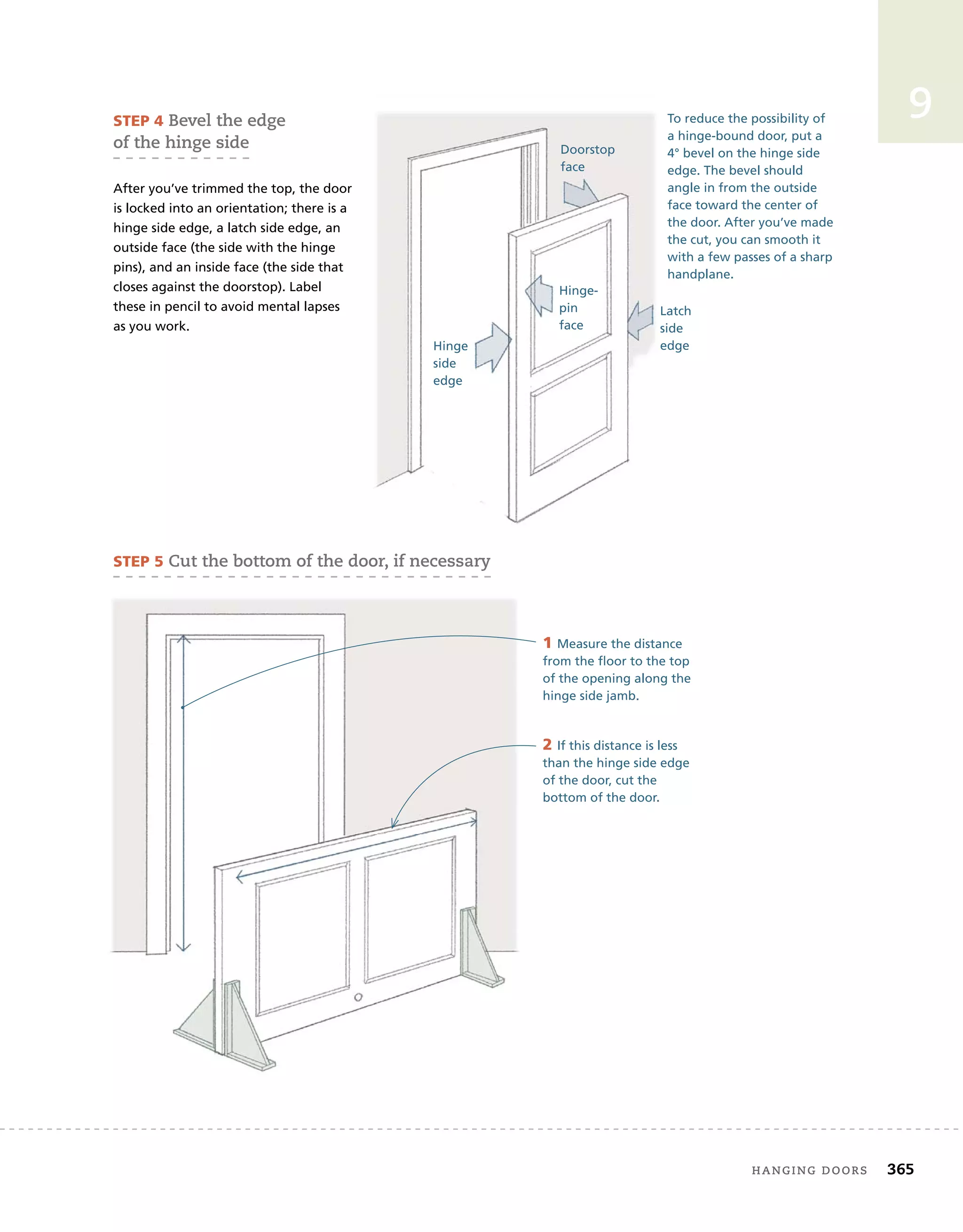 9

STEP 4 Bevel the edge of the hinge side

After you've trimmed the top, the door is locked into an orientation; there is a hinge side edge, a latch side edge, an outside face (the side with the hinge pins), and an inside face (the side that closes against the doorstop). Label these in pencil to avoid mental lapses as you work.

Doorstop face

Hinge-pin face

Hinge side edge

Latch side edge

To reduce the possibility of a hinge-bound door, put a 4° bevel on the hinge side edge. The bevel should angle in from the outside face toward the center of the door. After you've made the cut, you can smooth it with a few passes of a sharp handplane.

STEP 5 Cut the bottom of the door, if necessary

1 Measure the distance from the floor to the top of the opening along the hinge side jamb.

2 If this distance is less than the hinge side edge of the door, cut the bottom of the door.

HANGING DOORS 365