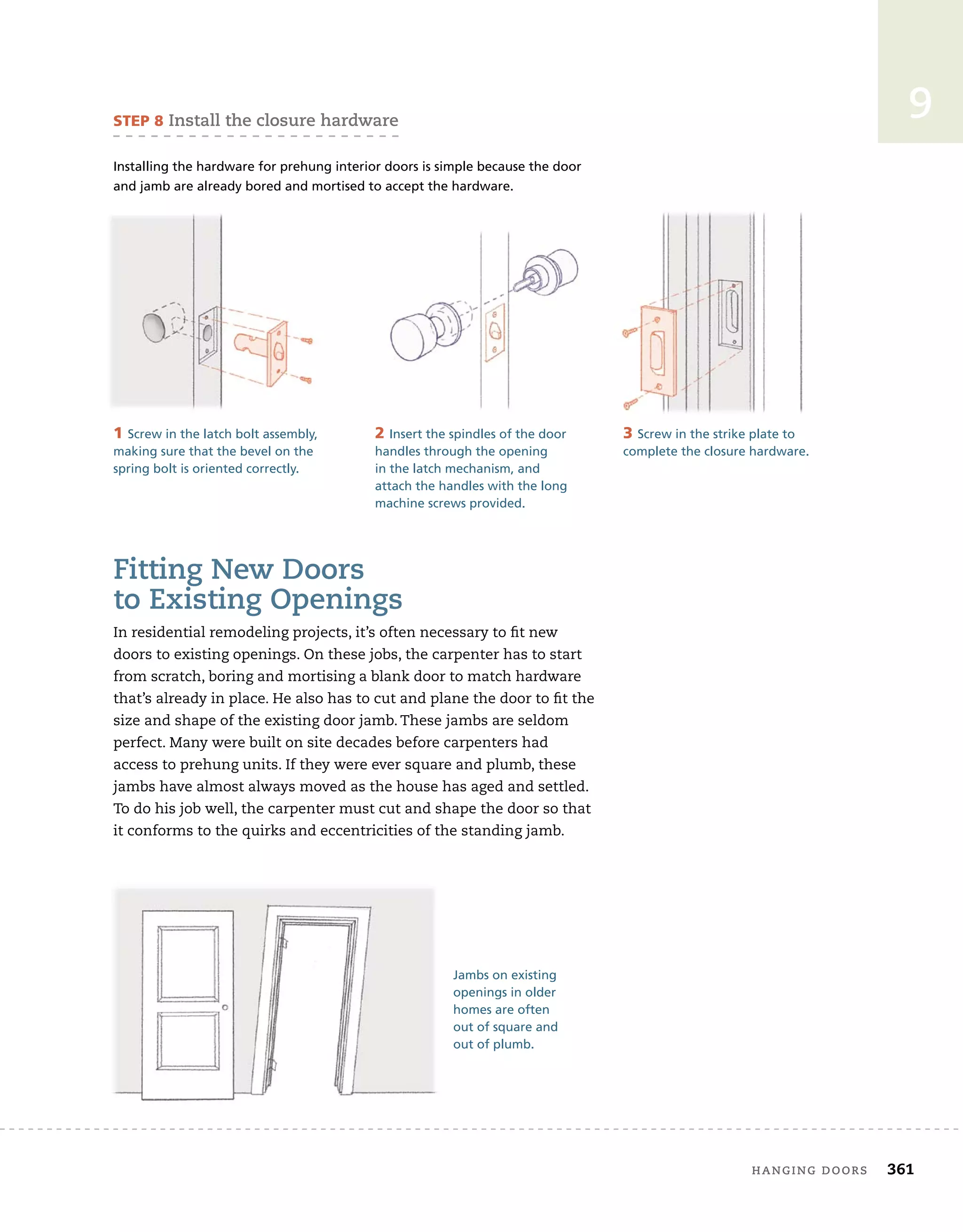 9

STEP 8 Install the closure hardware

Installing the hardware for prehung interior doors is simple because the door and jamb are already bored and mortised to accept the hardware.

1 Screw in the latch bolt assembly, making sure that the bevel on the spring bolt is oriented correctly.

2 Insert the spindles of the door handles through the opening in the latch mechanism, and attach the handles with the long machine screws provided.

3 Screw in the strike plate to complete the closure hardware.

Fitting New Doors to Existing Openings

In residential remodeling projects, it's often necessary to fit new doors to existing openings. On these jobs, the carpenter has to start from scratch, boring and mortising a blank door to match hardware that's already in place. He also has to cut and plane the door to fit the size and shape of the existing door jamb. These jambs are seldom perfect. Many were built on site decades before carpenters had access to prehung units. If they were ever square and plumb, these jambs have almost always moved as the house has aged and settled. To do his job well, the carpenter must cut and shape the door so that it conforms to the quirks and eccentricities of the standing jamb.

Jambs on existing openings in older homes are often out of square and out of plumb.

HANGING DOORS 361