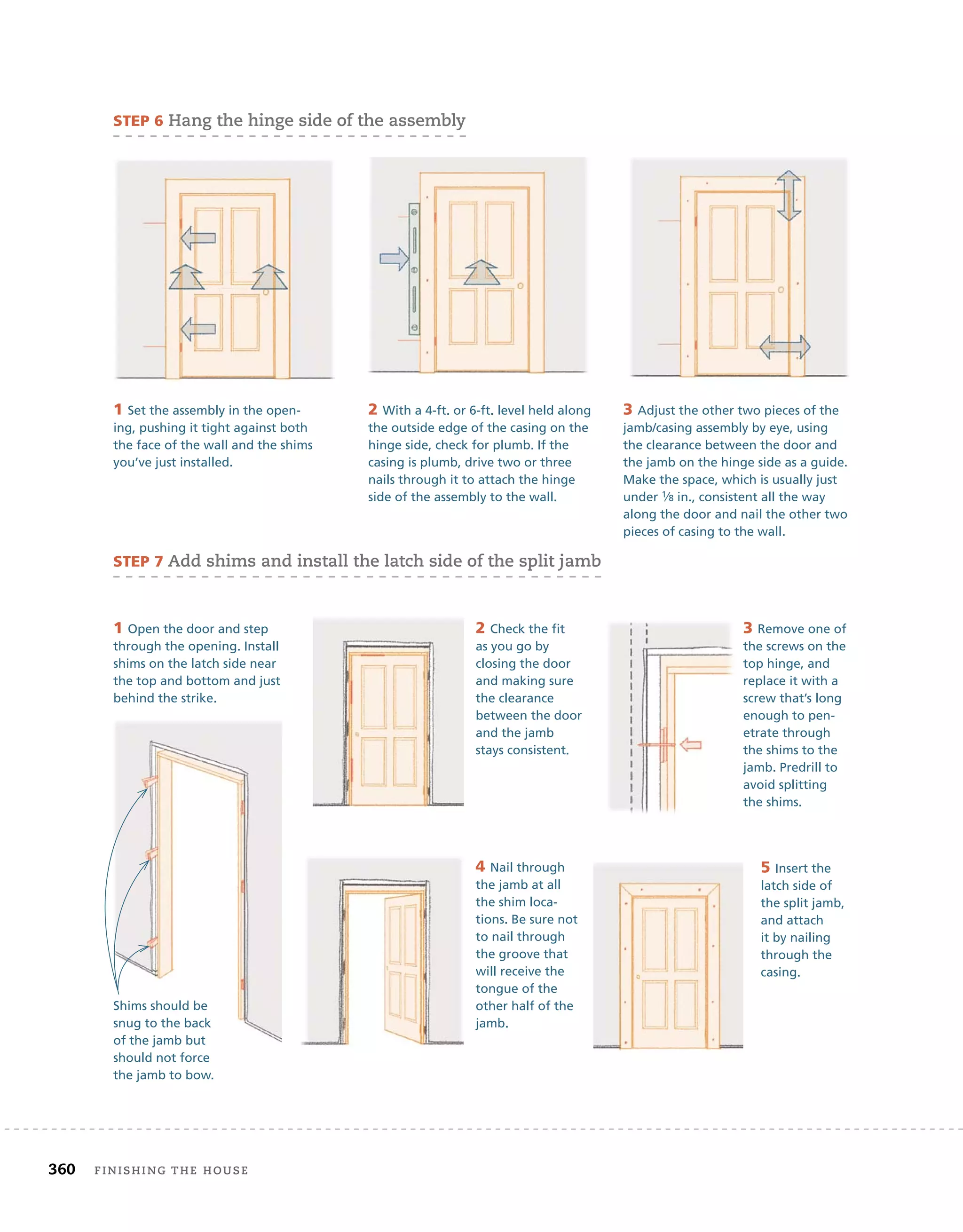 STEP 6 Hang the hinge side of the assembly

1 Set the assembly in the opening, pushing it tight against both the face of the wall and the shims you've just installed.

2 With a 4-ft. or 6-ft. level held along the outside edge of the casing on the hinge side, check for plumb. If the casing is plumb, drive two or three nails through it to attach the hinge side of the assembly to the wall.

3 Adjust the other two pieces of the jamb/casing assembly by eye, using the clearance between the door and the jamb on the hinge side as a guide. Make the space, which is usually just under $\frac{1}{8}$ in., consistent all the way along the door and nail the other two pieces of casing to the wall.

STEP 7 Add shims and install the latch side of the split jamb

1 Open the door and step through the opening. Install shims on the latch side near the top and bottom and just behind the strike.

Shims should be snug to the back of the jamb but should not force the jamb to bow.

2 Check the fit as you go by closing the door and making sure the clearance between the door and the jamb stays consistent.

3 Remove one of the screws on the top hinge, and replace it with a screw that's long enough to penetrate through the shims to the jamb. Predrill to avoid splitting the shims.

4 Nail through the jamb at all the shim locations. Be sure not to nail through the groove that will receive the tongue of the other half of the jamb.

5 Insert the latch side of the split jamb, and attach it by nailing through the casing.

360 FINISHING THE HOUSE