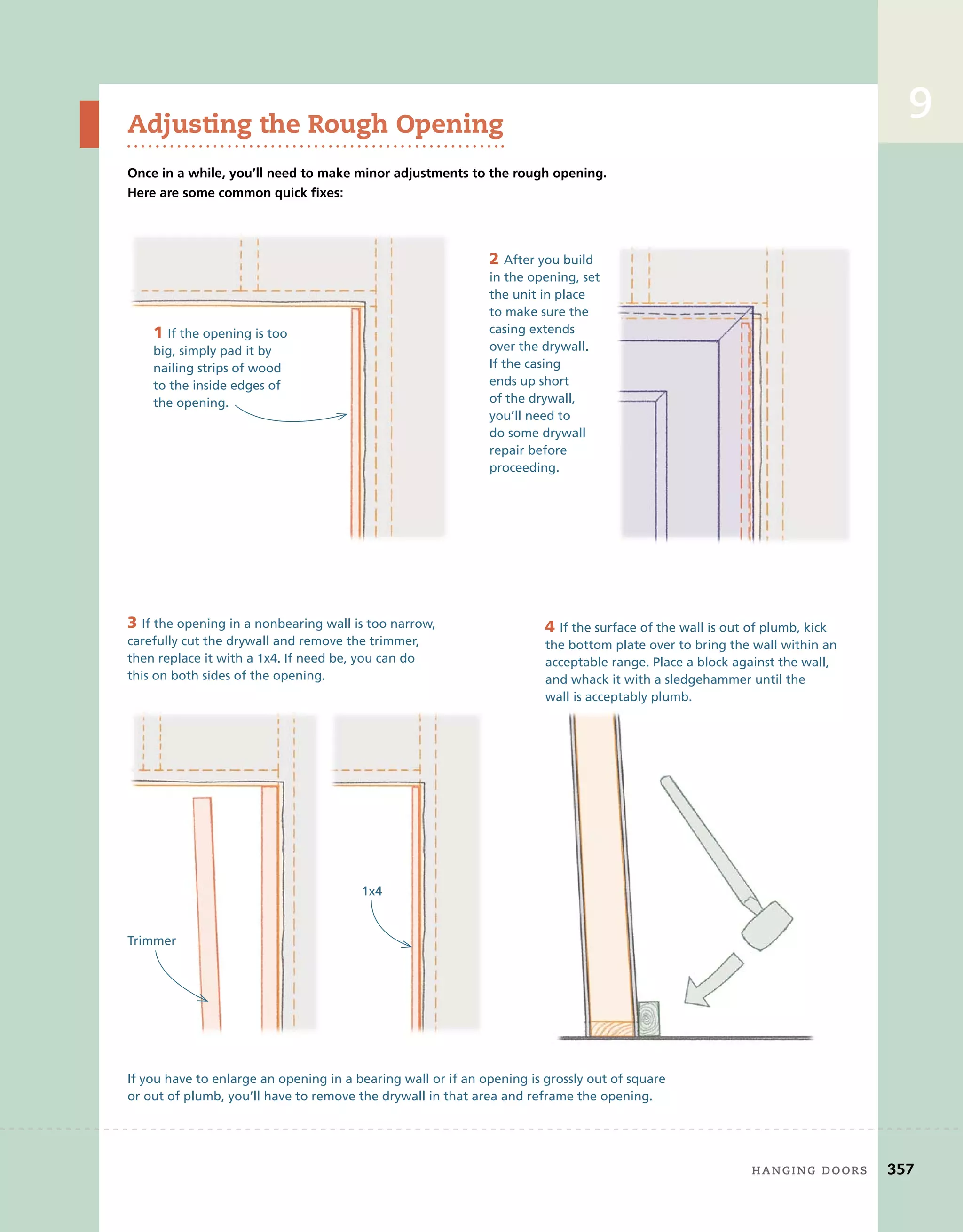 9

Adjusting the Rough Opening

Once in a while, you'll need to make minor adjustments to the rough opening. Here are some common quick fixes:

1 If the opening is too big, simply pad it by nailing strips of wood to the inside edges of the opening.

2 After you build in the opening, set the unit in place to make sure the casing extends over the drywall. If the casing ends up short of the drywall, you'll need to do some drywall repair before proceeding.

3 If the opening in a nonbearing wall is too narrow, carefully cut the drywall and remove the trimmer, then replace it with a 1x4. If need be, you can do this on both sides of the opening.

Trimmer

1x4

4 If the surface of the wall is out of plumb, kick the bottom plate over to bring the wall within an acceptable range. Place a block against the wall, and whack it with a sledgehammer until the wall is acceptably plumb.

If you have to enlarge an opening in a bearing wall or if an opening is grossly out of square or out of plumb, you'll have to remove the drywall in that area and reframe the opening.

HANGING DOORS 357