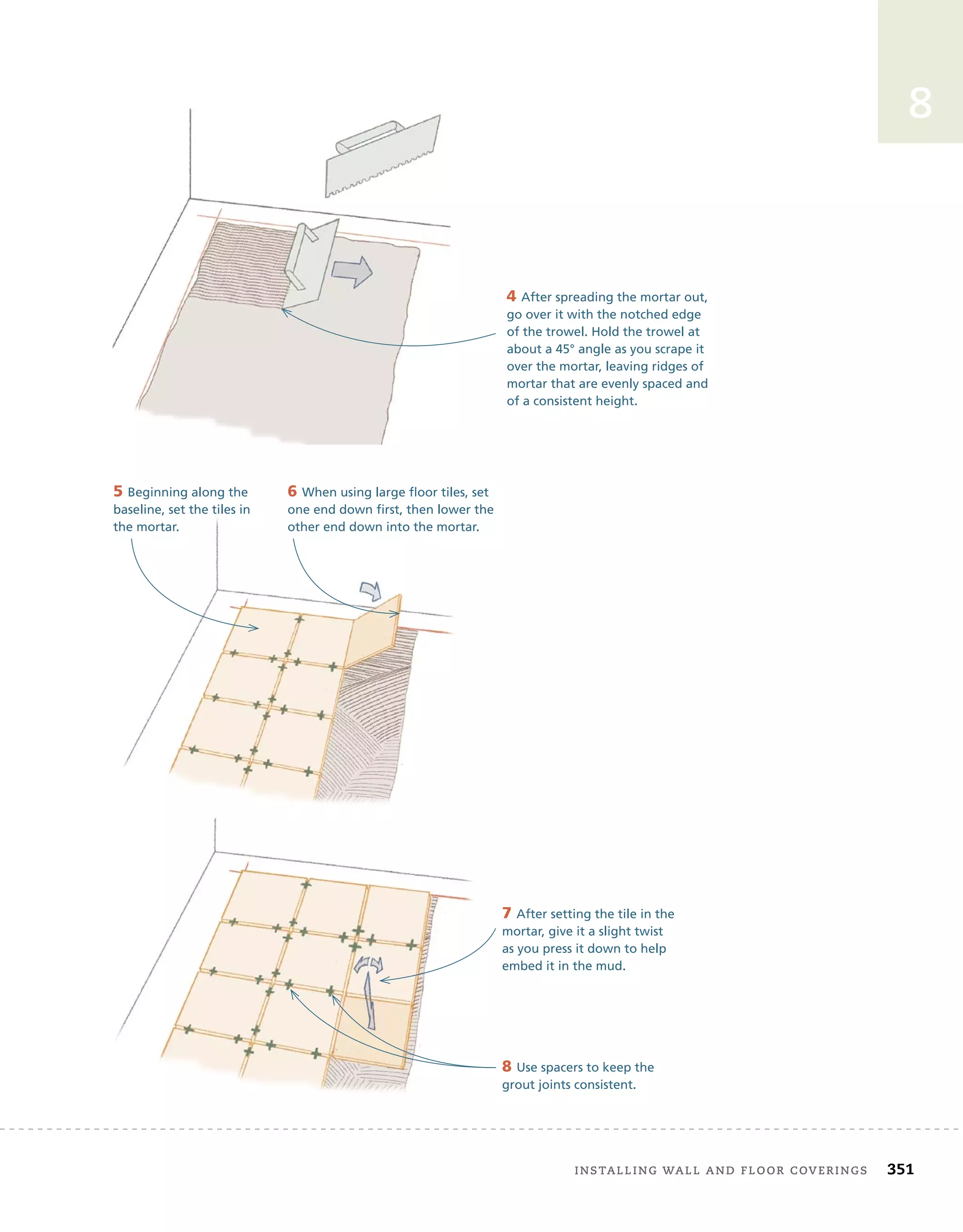 8

4 After spreading the mortar out, go over it with the notched edge of the trowel. Hold the trowel at about a 45° angle as you scrape it over the mortar, leaving ridges of mortar that are evenly spaced and of a consistent height.

5 Beginning along the baseline, set the tiles in the mortar.

6 When using large floor tiles, set one end down first, then lower the other end down into the mortar.

7 After setting the tile in the mortar, give it a slight twist as you press it down to help embed it in the mud.

8 Use spacers to keep the grout joints consistent.

INSTALLING WALL AND FLOOR COVERINGS 351