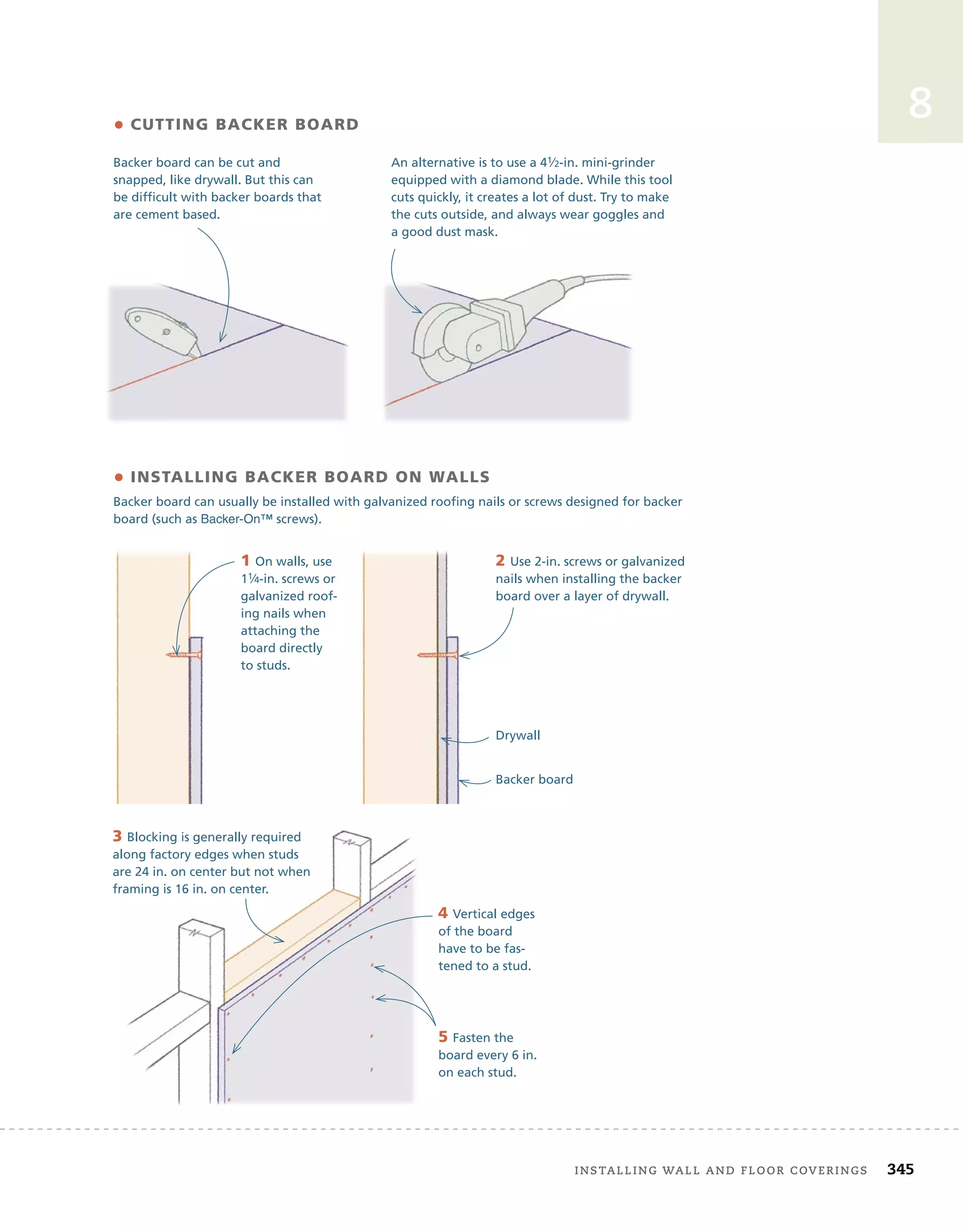 8

• CUTTING BACKER BOARD

Backer board can be cut and snapped, like drywall. But this can be difficult with backer boards that are cement based.

An alternative is to use a 4½-in. mini-grinder equipped with a diamond blade. While this tool cuts quickly, it creates a lot of dust. Try to make the cuts outside, and always wear goggles and a good dust mask.

• INSTALLING BACKER BOARD ON WALLS

Backer board can usually be installed with galvanized roofing nails or screws designed for backer board (such as Backer-On™ screws).

1 On walls, use 1¼-in. screws or galvanized roofing nails when attaching the board directly to studs.

2 Use 2-in. screws or galvanized nails when installing the backer board over a layer of drywall.

Drywall

Backer board

3 Blocking is generally required along factory edges when studs are 24 in. on center but not when framing is 16 in. on center.

4 Vertical edges of the board have to be fastened to a stud.

5 Fasten the board every 6 in. on each stud.

INSTALLING WALL AND FLOOR COVERINGS 345