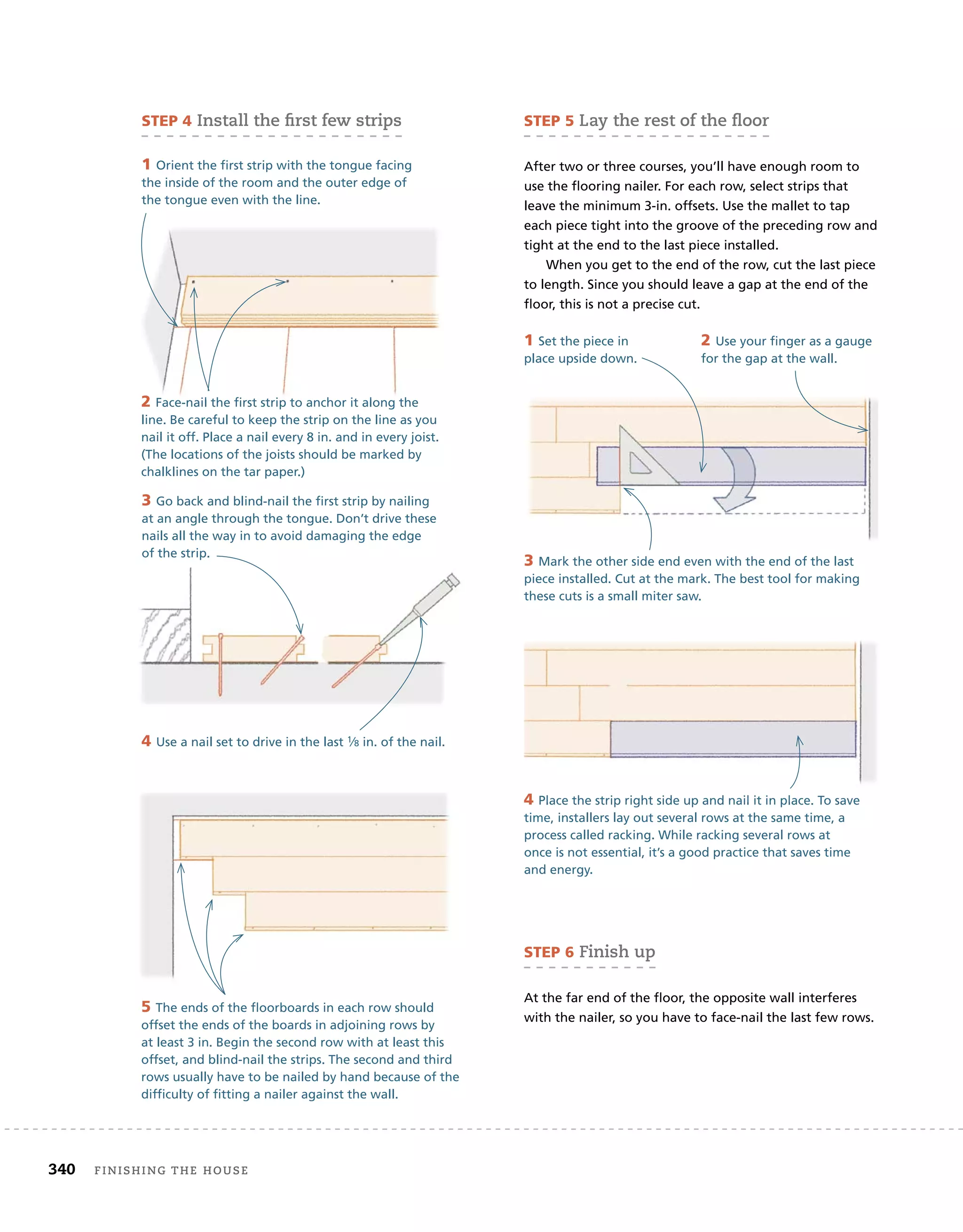 STEP 4 Install the first few strips

1 Orient the first strip with the tongue facing the inside of the room and the outer edge of the tongue even with the line.

2 Face-nail the first strip to anchor it along the line. Be careful to keep the strip on the line as you nail it off. Place a nail every 8 in. and in every joist. (The locations of the joists should be marked by chalklines on the tar paper.)

3 Go back and blind-nail the first strip by nailing at an angle through the tongue. Don't drive these nails all the way in to avoid damaging the edge of the strip.

4 Use a nail set to drive in the last ⅛ in. of the nail.

5 The ends of the floorboards in each row should offset the ends of the boards in adjoining rows by at least 3 in. Begin the second row with at least this offset, and blind-nail the strips. The second and third rows usually have to be nailed by hand because of the difficulty of fitting a nailer against the wall.

STEP 5 Lay the rest of the floor

After two or three courses, you'll have enough room to use the flooring nailer. For each row, select strips that leave the minimum 3-in. offsets. Use the mallet to tap each piece tight into the groove of the preceding row and tight at the end to the last piece installed.

When you get to the end of the row, cut the last piece to length. Since you should leave a gap at the end of the floor, this is not a precise cut.

1 Set the piece in place upside down.

2 Use your finger as a gauge for the gap at the wall.

3 Mark the other side end even with the end of the last piece installed. Cut at the mark. The best tool for making these cuts is a small miter saw.

4 Place the strip right side up and nail it in place. To save time, installers lay out several rows at the same time, a process called racking. While racking several rows at once is not essential, it's a good practice that saves time and energy.

STEP 6 Finish up

At the far end of the floor, the opposite wall interferes with the nailer, so you have to face-nail the last few rows.

340 FINISHING THE HOUSE