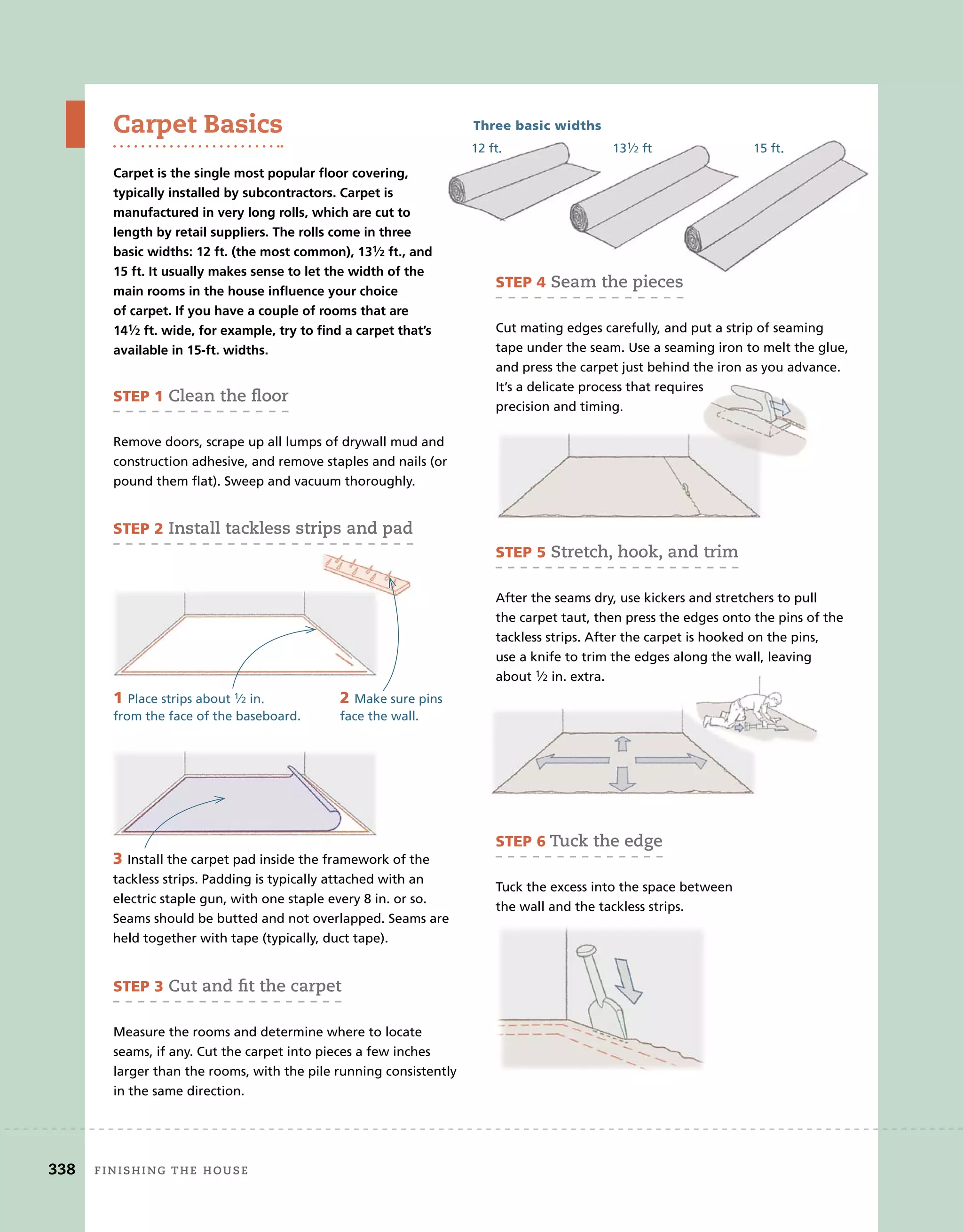 Carpet Basics

Carpet is the single most popular floor covering, typically installed by subcontractors. Carpet is manufactured in very long rolls, which are cut to length by retail suppliers. The rolls come in three basic widths: 12 ft. (the most common), 13½ ft., and 15 ft. It usually makes sense to let the width of the main rooms in the house influence your choice of carpet. If you have a couple of rooms that are 14½ ft. wide, for example, try to find a carpet that's available in 15-ft. widths.

STEP 1 Clean the floor

Remove doors, scrape up all lumps of drywall mud and construction adhesive, and remove staples and nails (or pound them flat). Sweep and vacuum thoroughly.

STEP 2 Install tackless strips and pad

1 Place strips about ½ in. from the face of the baseboard.

2 Make sure pins face the wall.

3 Install the carpet pad inside the framework of the tackless strips. Padding is typically attached with an electric staple gun, with one staple every 8 in. or so. Seams should be butted and not overlapped. Seams are held together with tape (typically, duct tape).

STEP 3 Cut and fit the carpet

Measure the rooms and determine where to locate seams, if any. Cut the carpet into pieces a few inches larger than the rooms, with the pile running consistently in the same direction.

Three basic widths

12 ft.

13½ ft

15 ft.

STEP 4 Seam the pieces

Cut mating edges carefully, and put a strip of seaming tape under the seam. Use a seaming iron to melt the glue, and press the carpet just behind the iron as you advance. It's a delicate process that requires precision and timing.

STEP 5 Stretch, hook, and trim

After the seams dry, use kickers and stretchers to pull the carpet taut, then press the edges onto the pins of the tackless strips. After the carpet is hooked on the pins, use a knife to trim the edges along the wall, leaving about ½ in. extra.

STEP 6 Tuck the edge

Tuck the excess into the space between the wall and the tackless strips.

338 FINISHING THE HOUSE