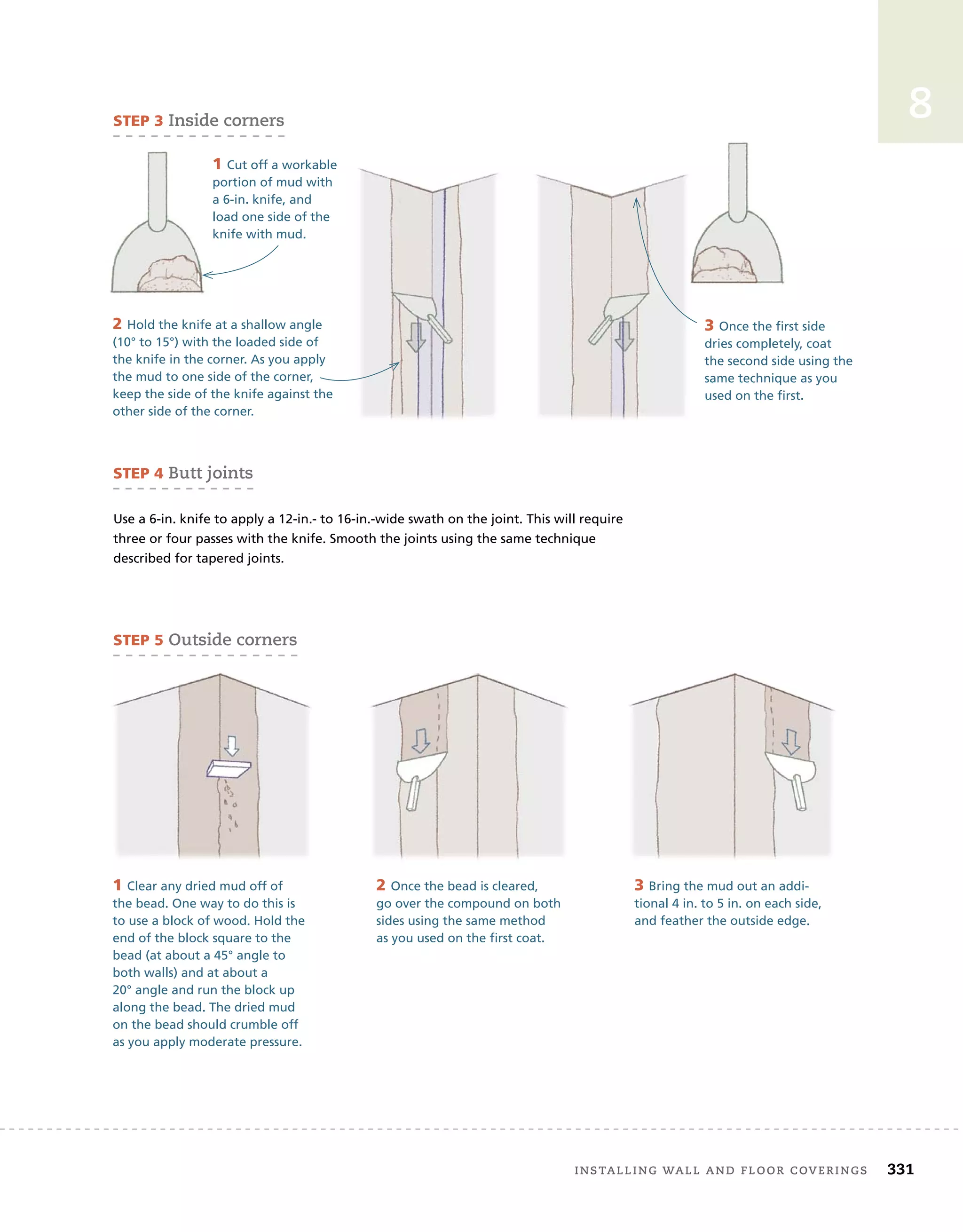 8

STEP 3 Inside corners

1 Cut off a workable portion of mud with a 6-in. knife, and load one side of the knife with mud.

2 Hold the knife at a shallow angle (10° to 15°) with the loaded side of the knife in the corner. As you apply the mud to one side of the corner, keep the side of the knife against the other side of the corner.

3 Once the first side dries completely, coat the second side using the same technique as you used on the first.

STEP 4 Butt joints

Use a 6-in. knife to apply a 12-in.- to 16-in.-wide swath on the joint. This will require three or four passes with the knife. Smooth the joints using the same technique described for tapered joints.

STEP 5 Outside corners

1 Clear any dried mud off of the bead. One way to do this is to use a block of wood. Hold the end of the block square to the bead (at about a 45° angle to both walls) and at about a 20° angle and run the block up along the bead. The dried mud on the bead should crumble off as you apply moderate pressure.

2 Once the bead is cleared, go over the compound on both sides using the same method as you used on the first coat.

3 Bring the mud out an additional 4 in. to 5 in. on each side, and feather the outside edge.

INSTALLING WALL AND FLOOR COVERINGS 331