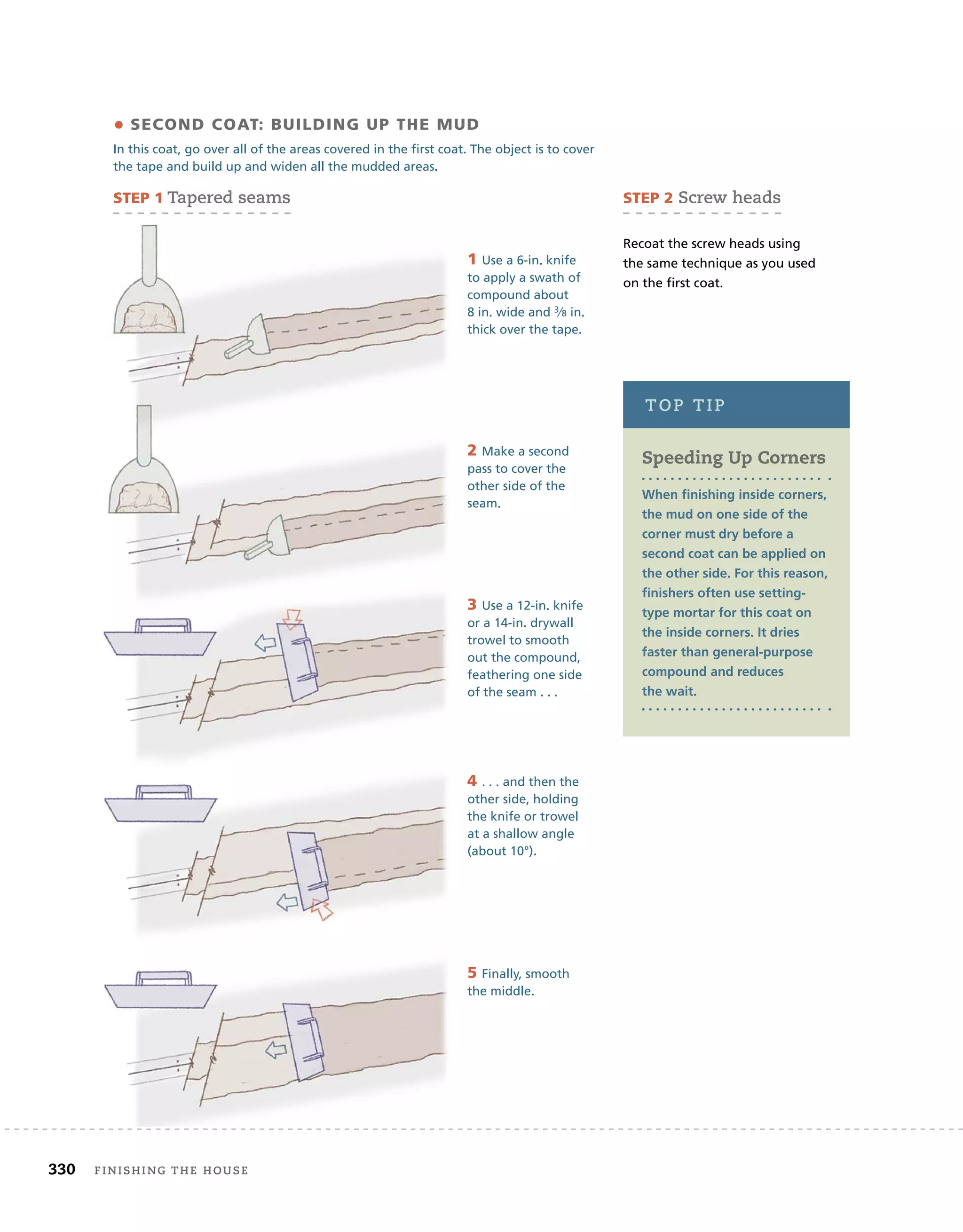 SECOND COAT: BUILDING UP THE MUD

In this coat, go over all of the areas covered in the first coat. The object is to cover the tape and build up and widen all the mudded areas.

STEP 1 Tapered seams

1 Use a 6-in. knife to apply a swath of compound about 8 in. wide and $\frac{3}{8}$ in. thick over the tape.

2 Make a second pass to cover the other side of the seam.

3 Use a 12-in. knife or a 14-in. drywall trowel to smooth out the compound, feathering one side of the seam . . .

4 . . . and then the other side, holding the knife or trowel at a shallow angle (about 10°).

5 Finally, smooth the middle.

STEP 2 Screw heads

Recoat the screw heads using the same technique as you used on the first coat.

TOP TIP

Speeding Up Corners

When finishing inside corners, the mud on one side of the corner must dry before a second coat can be applied on the other side. For this reason, finishers often use setting-type mortar for this coat on the inside corners. It dries faster than general-purpose compound and reduces the wait.

330 FINISHING THE HOUSE