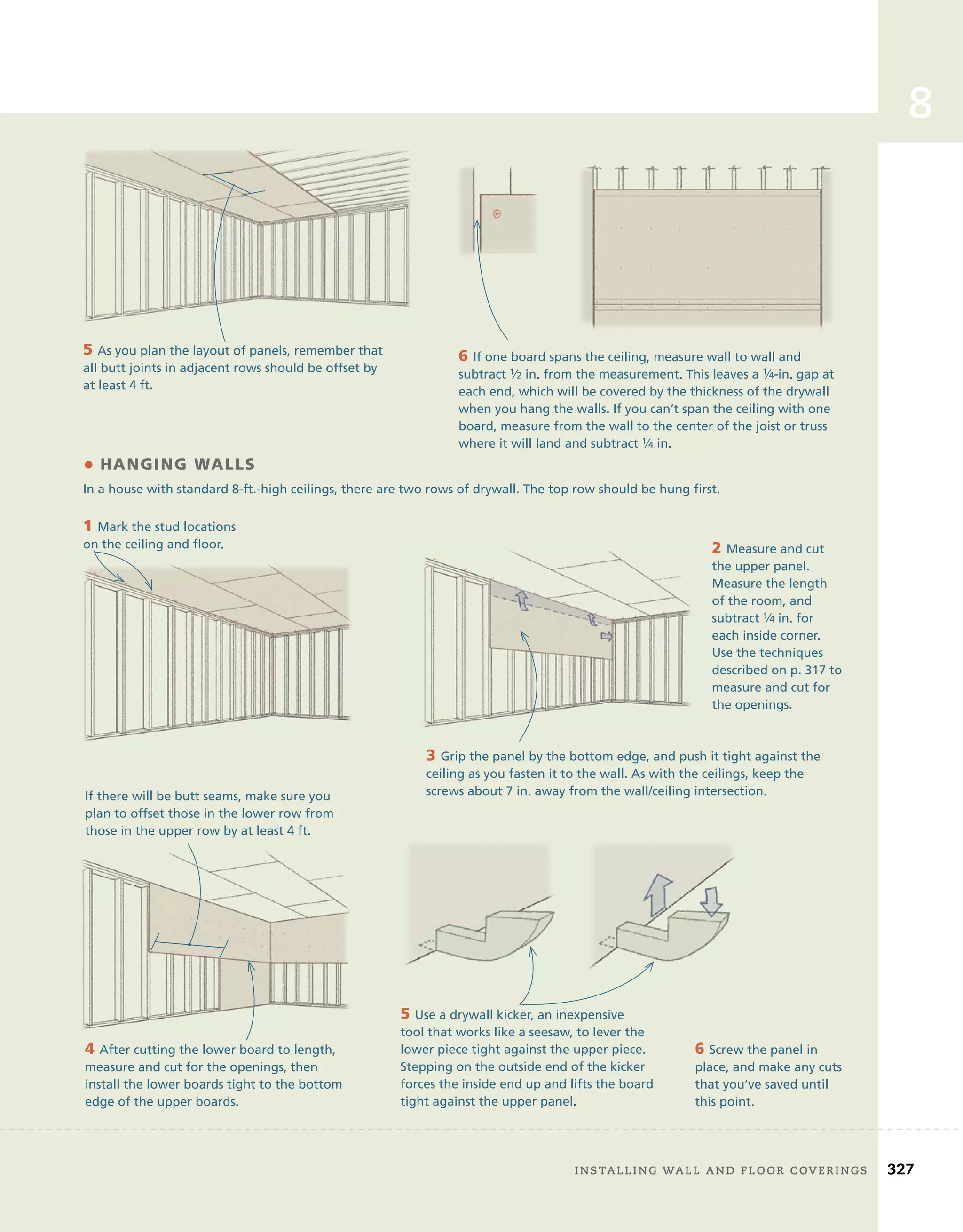 8

5 As you plan the layout of panels, remember that all butt joints in adjacent rows should be offset by at least 4 ft.

6 If one board spans the ceiling, measure wall to wall and subtract ½ in. from the measurement. This leaves a ¼-in. gap at each end, which will be covered by the thickness of the drywall when you hang the walls. If you can't span the ceiling with one board, measure from the wall to the center of the joist or truss where it will land and subtract ¼ in.

• HANGING WALLS

In a house with standard 8-ft.-high ceilings, there are two rows of drywall. The top row should be hung first.

1 Mark the stud locations on the ceiling and floor.

2 Measure and cut the upper panel. Measure the length of the room, and subtract ¼ in. for each inside corner. Use the techniques described on p. 317 to measure and cut for the openings.

3 Grip the panel by the bottom edge, and push it tight against the ceiling as you fasten it to the wall. As with the ceilings, keep the screws about 7 in. away from the wall/ceiling intersection.

If there will be butt seams, make sure you plan to offset those in the lower row from those in the upper row by at least 4 ft.

4 After cutting the lower board to length, measure and cut for the openings, then install the lower boards tight to the bottom edge of the upper boards.

5 Use a drywall kicker, an inexpensive tool that works like a seesaw, to lever the lower piece tight against the upper piece. Stepping on the outside end of the kicker forces the inside end up and lifts the board tight against the upper panel.

6 Screw the panel in place, and make any cuts that you've saved until this point.

INSTALLING WALL AND FLOOR COVERINGS 327