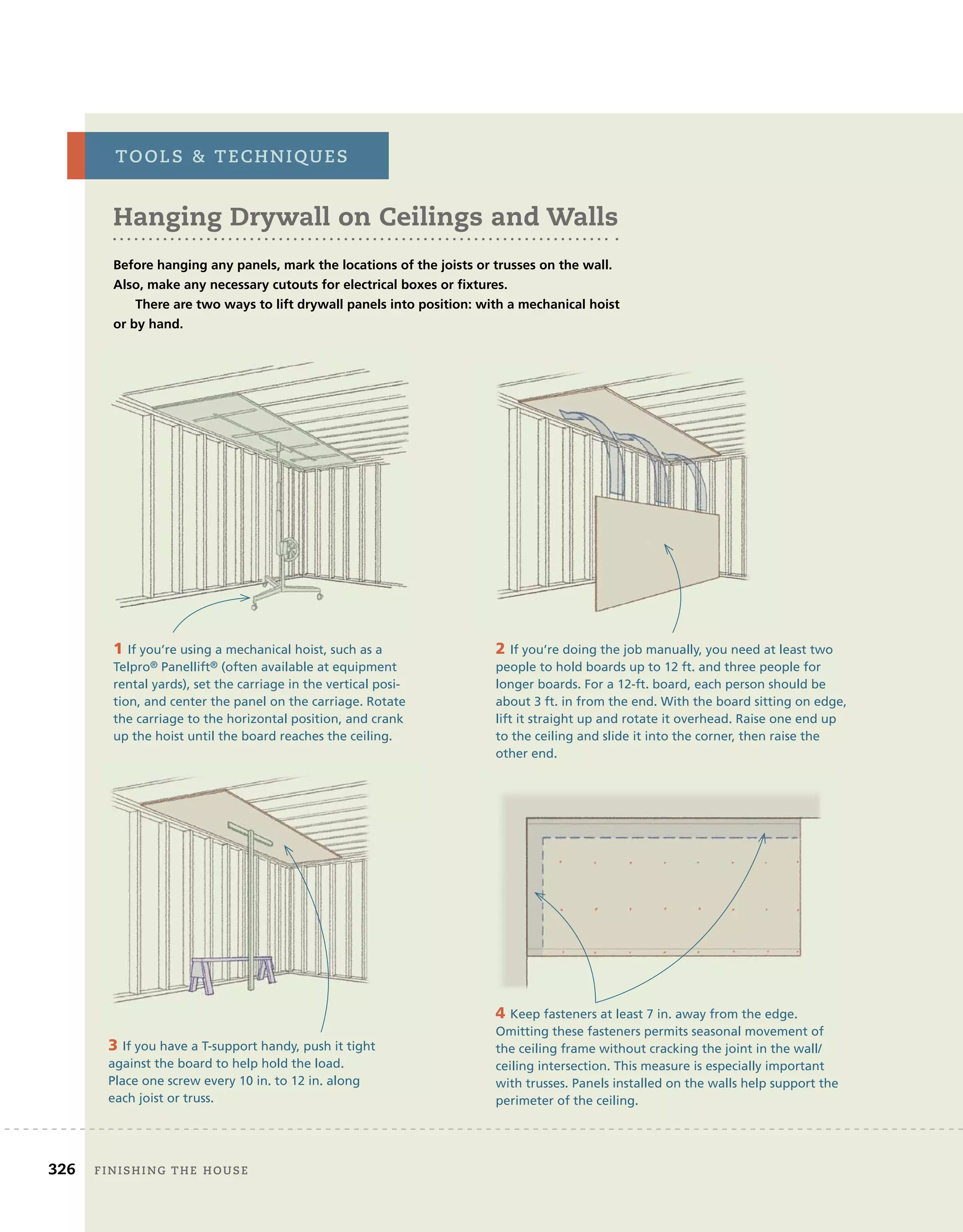 TOOLS & TECHNIQUES

Hanging Drywall on Ceilings and Walls

Before hanging any panels, mark the locations of the joists or trusses on the wall. Also, make any necessary cutouts for electrical boxes or fixtures.

There are two ways to lift drywall panels into position: with a mechanical hoist or by hand.

1 If you're using a mechanical hoist, such as a Telpro® Panellift® (often available at equipment rental yards), set the carriage in the vertical position, and center the panel on the carriage. Rotate the carriage to the horizontal position, and crank up the hoist until the board reaches the ceiling.

2 If you're doing the job manually, you need at least two people to hold boards up to 12 ft. and three people for longer boards. For a 12-ft. board, each person should be about 3 ft. in from the end. With the board sitting on edge, lift it straight up and rotate it overhead. Raise one end up to the ceiling and slide it into the corner, then raise the other end.

3 If you have a T-support handy, push it tight against the board to help hold the load. Place one screw every 10 in. to 12 in. along each joist or truss.

4 Keep fasteners at least 7 in. away from the edge. Omitting these fasteners permits seasonal movement of the ceiling frame without cracking the joint in the wall/ceiling intersection. This measure is especially important with trusses. Panels installed on the walls help support the perimeter of the ceiling.

326 FINISHING THE HOUSE