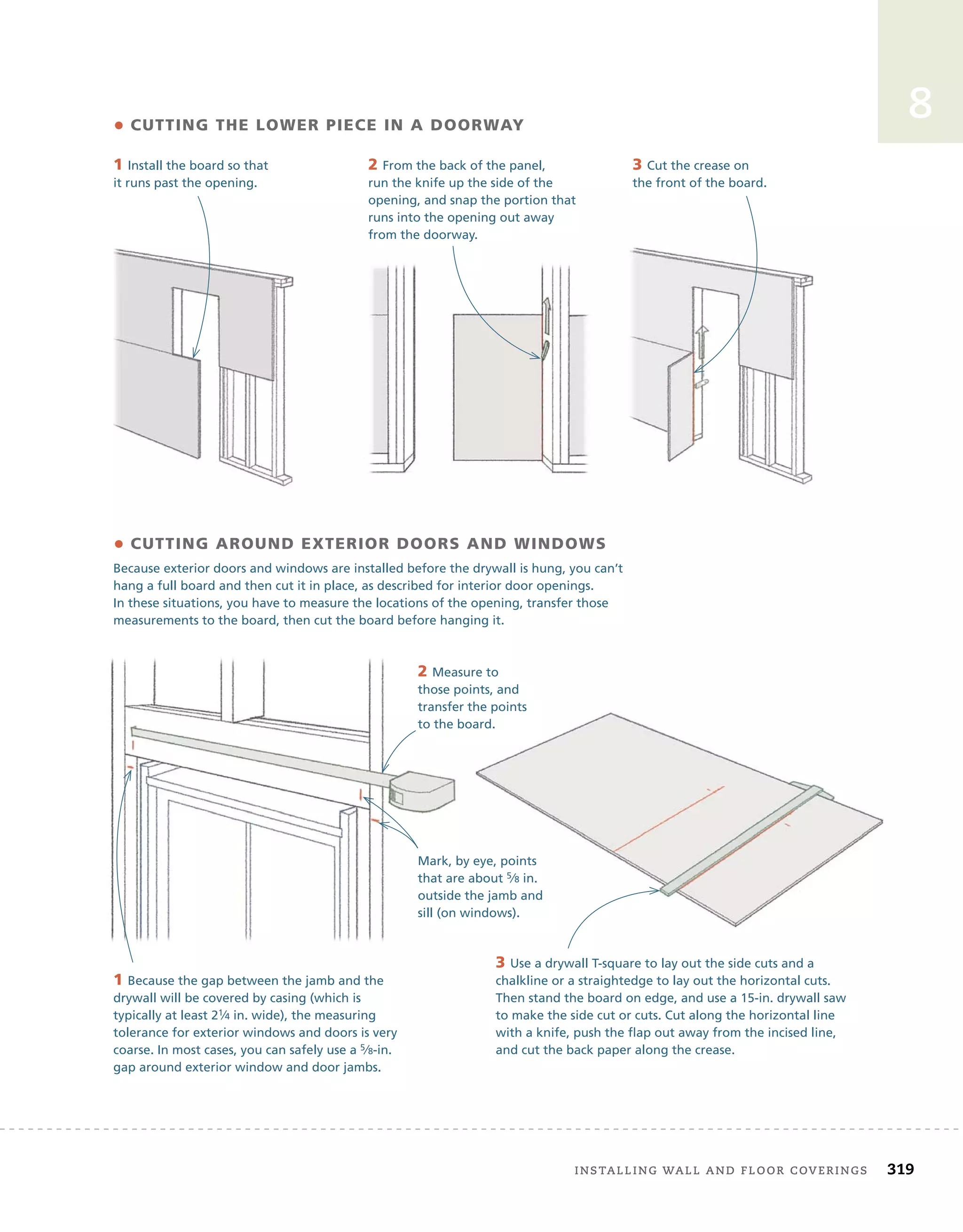 8

• CUTTING THE LOWER PIECE IN A DOORWAY

1 Install the board so that it runs past the opening.

2 From the back of the panel, run the knife up the side of the opening, and snap the portion that runs into the opening out away from the doorway.

3 Cut the crease on the front of the board.

• CUTTING AROUND EXTERIOR DOORS AND WINDOWS

Because exterior doors and windows are installed before the drywall is hung, you can't hang a full board and then cut it in place, as described for interior door openings. In these situations, you have to measure the locations of the opening, transfer those measurements to the board, then cut the board before hanging it.

2 Measure to those points, and transfer the points to the board.

Mark, by eye, points that are about ⅝ in. outside the jamb and sill (on windows).

1 Because the gap between the jamb and the drywall will be covered by casing (which is typically at least 2¼ in. wide), the measuring tolerance for exterior windows and doors is very coarse. In most cases, you can safely use a ⅝-in. gap around exterior window and door jambs.

3 Use a drywall T-square to lay out the side cuts and a chalkline or a straightedge to lay out the horizontal cuts. Then stand the board on edge, and use a 15-in. drywall saw to make the side cut or cuts. Cut along the horizontal line with a knife, push the flap out away from the incised line, and cut the back paper along the crease.

INSTALLING WALL AND FLOOR COVERINGS 319