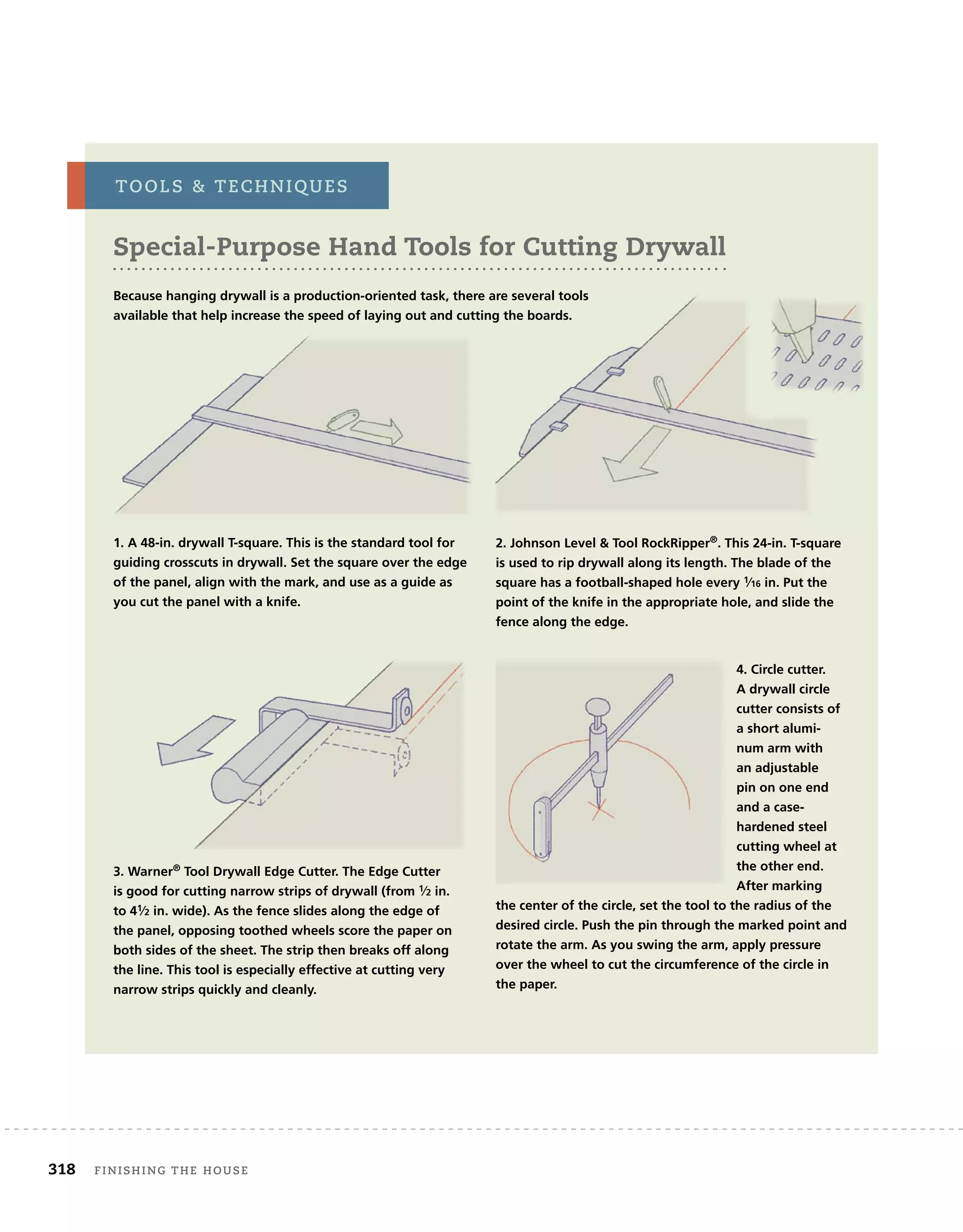 TOOLS & TECHNIQUES

Special-Purpose Hand Tools for Cutting Drywall

Because hanging drywall is a production-oriented task, there are several tools available that help increase the speed of laying out and cutting the boards.

1. A 48-in. drywall T-square. This is the standard tool for guiding crosscuts in drywall. Set the square over the edge of the panel, align with the mark, and use as a guide as you cut the panel with a knife.

2. Johnson Level & Tool RockRipper®. This 24-in. T-square is used to rip drywall along its length. The blade of the square has a football-shaped hole every $\frac{1}{16}$ in. Put the point of the knife in the appropriate hole, and slide the fence along the edge.

3. Warner® Tool Drywall Edge Cutter. The Edge Cutter is good for cutting narrow strips of drywall (from $\frac{1}{2}$ in. to $4\frac{1}{2}$ in. wide). As the fence slides along the edge of the panel, opposing toothed wheels score the paper on both sides of the sheet. The strip then breaks off along the line. This tool is especially effective at cutting very narrow strips quickly and cleanly.

4. Circle cutter. A drywall circle cutter consists of a short aluminum arm with an adjustable pin on one end and a case-hardened steel cutting wheel at the other end. After marking the center of the circle, set the tool to the radius of the desired circle. Push the pin through the marked point and rotate the arm. As you swing the arm, apply pressure over the wheel to cut the circumference of the circle in the paper.

318 FINISHING THE HOUSE