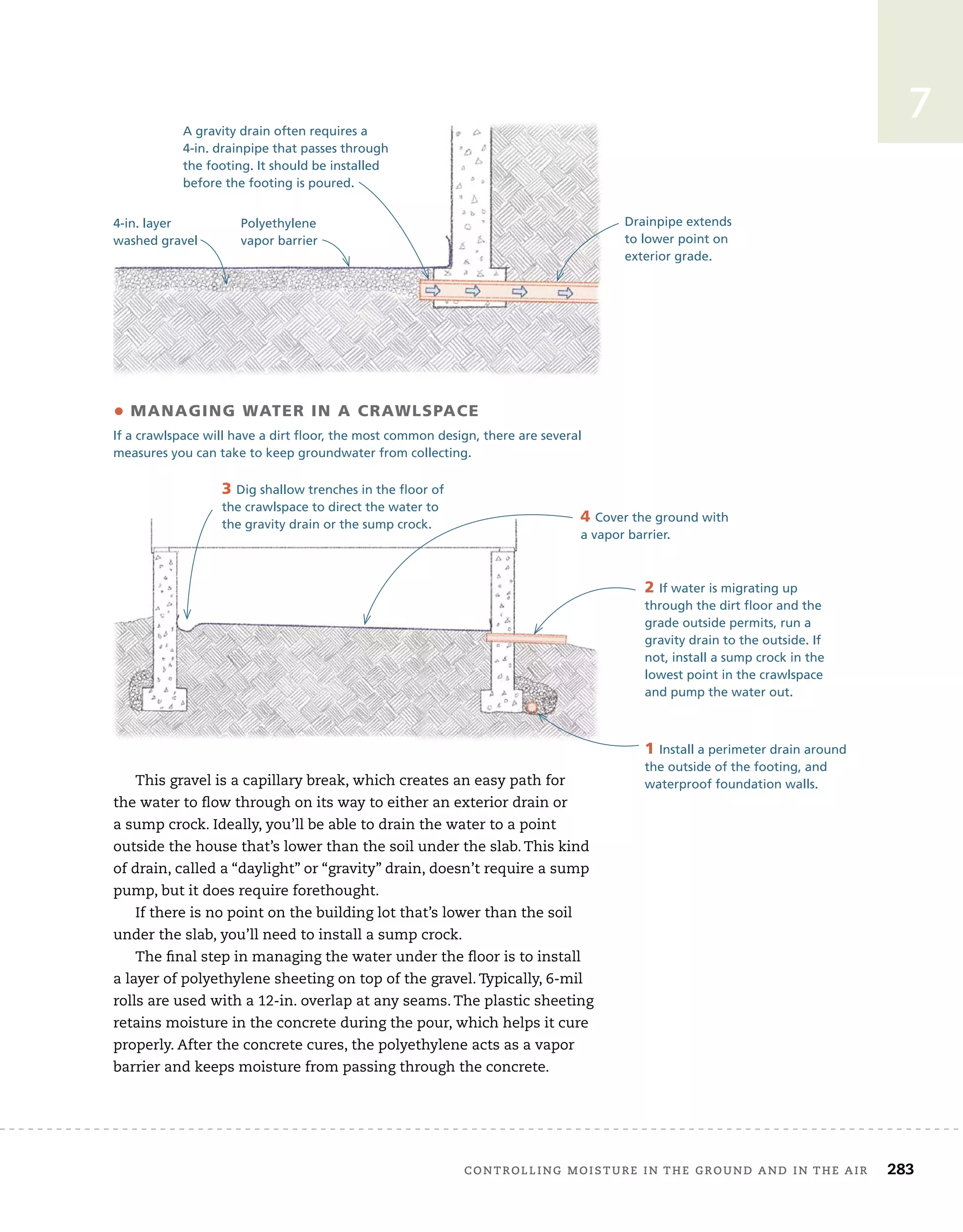 7

A gravity drain often requires a 4-in. drainpipe that passes through the footing. It should be installed before the footing is poured.

4-in. layer washed gravel

Polyethylene vapor barrier

Drainpipe extends to lower point on exterior grade.

● MANAGING WATER IN A CRAWLSPACE

If a crawlspace will have a dirt floor, the most common design, there are several measures you can take to keep groundwater from collecting.

3 Dig shallow trenches in the floor of the crawlspace to direct the water to the gravity drain or the sump crock.

4 Cover the ground with a vapor barrier.

2 If water is migrating up through the dirt floor and the grade outside permits, run a gravity drain to the outside. If not, install a sump crock in the lowest point in the crawlspace and pump the water out.

1 Install a perimeter drain around the outside of the footing, and waterproof foundation walls.

This gravel is a capillary break, which creates an easy path for the water to flow through on its way to either an exterior drain or a sump crock. Ideally, you'll be able to drain the water to a point outside the house that's lower than the soil under the slab. This kind of drain, called a "daylight" or "gravity" drain, doesn't require a sump pump, but it does require forethought.

If there is no point on the building lot that's lower than the soil under the slab, you'll need to install a sump crock.

The final step in managing the water under the floor is to install a layer of polyethylene sheeting on top of the gravel. Typically, 6-mil rolls are used with a 12-in. overlap at any seams. The plastic sheeting retains moisture in the concrete during the pour, which helps it cure properly. After the concrete cures, the polyethylene acts as a vapor barrier and keeps moisture from passing through the concrete.

CONTROLLING MOISTURE IN THE GROUND AND IN THE AIR 283