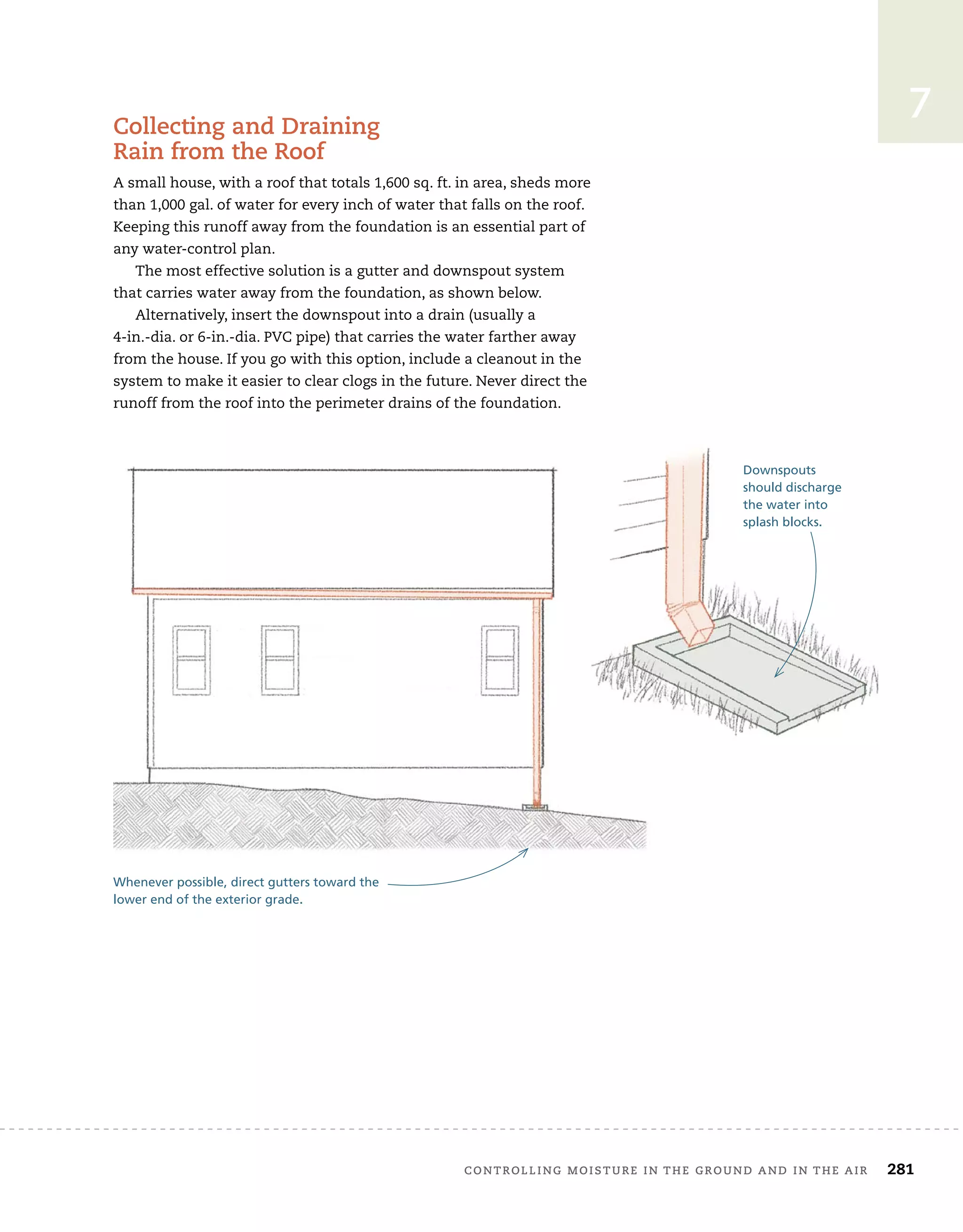 7

Collecting and Draining Rain from the Roof

A small house, with a roof that totals 1,600 sq. ft. in area, sheds more than 1,000 gal. of water for every inch of water that falls on the roof. Keeping this runoff away from the foundation is an essential part of any water-control plan.

The most effective solution is a gutter and downspout system that carries water away from the foundation, as shown below.

Alternatively, insert the downspout into a drain (usually a 4-in.-dia. or 6-in.-dia. PVC pipe) that carries the water farther away from the house. If you go with this option, include a cleanout in the system to make it easier to clear clogs in the future. Never direct the runoff from the roof into the perimeter drains of the foundation.

Downspouts should discharge the water into splash blocks.

Whenever possible, direct gutters toward the lower end of the exterior grade.

CONTROLLING MOISTURE IN THE GROUND AND IN THE AIR 281