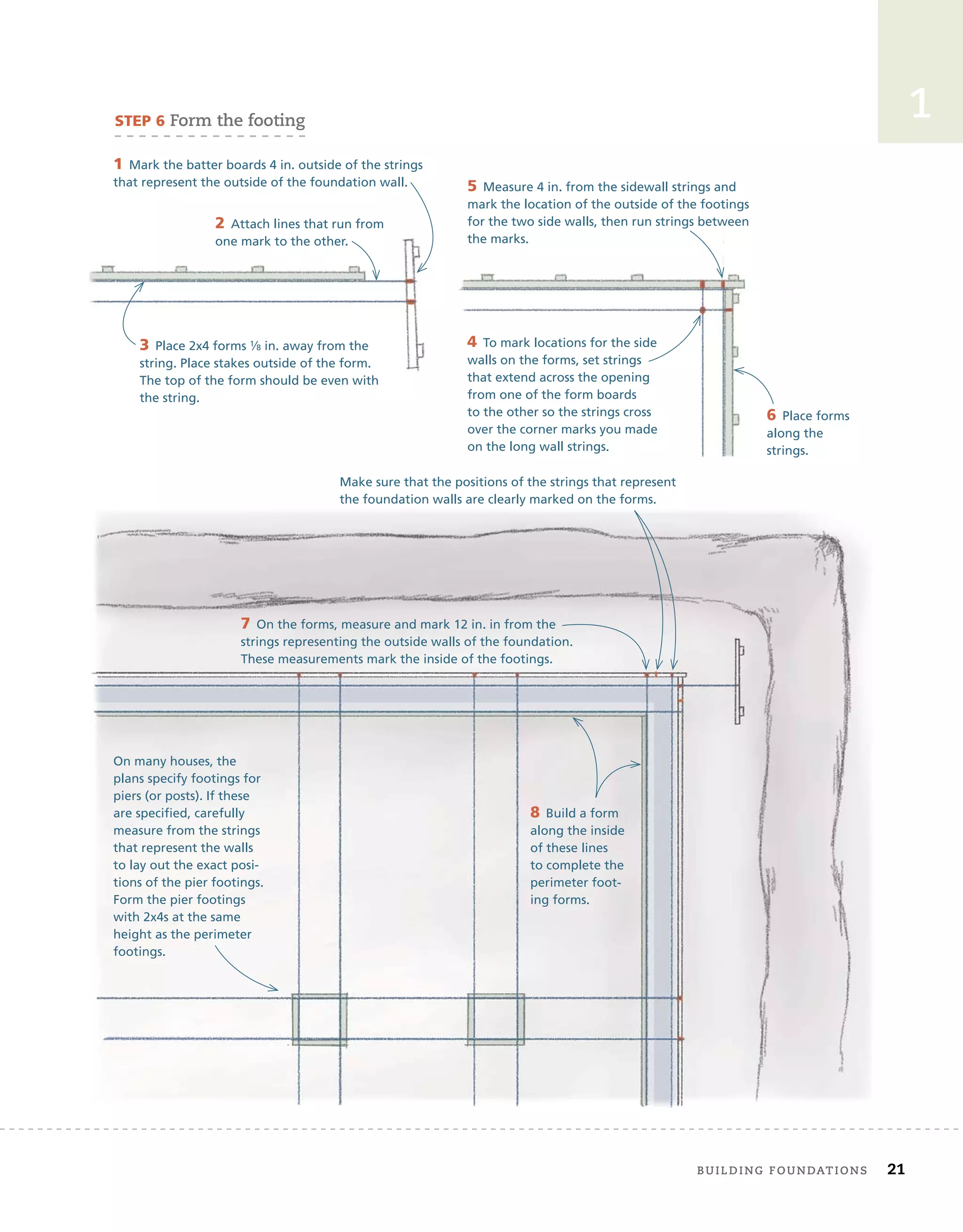 1

STEP 6 Form the footing

1 Mark the batter boards 4 in. outside of the strings that represent the outside of the foundation wall.

2 Attach lines that run from one mark to the other.

3 Place 2x4 forms ⅛ in. away from the string. Place stakes outside of the form. The top of the form should be even with the string.

5 Measure 4 in. from the sidewall strings and mark the location of the outside of the footings for the two side walls, then run strings between the marks.

4 To mark locations for the side walls on the forms, set strings that extend across the opening from one of the form boards to the other so the strings cross over the corner marks you made on the long wall strings.

6 Place forms along the strings.

Make sure that the positions of the strings that represent the foundation walls are clearly marked on the forms.

7 On the forms, measure and mark 12 in. in from the strings representing the outside walls of the foundation. These measurements mark the inside of the footings.

On many houses, the plans specify footings for piers (or posts). If these are specified, carefully measure from the strings that represent the walls to lay out the exact positions of the pier footings. Form the pier footings with 2x4s at the same height as the perimeter footings.

8 Build a form along the inside of these lines to complete the perimeter footing forms.

BUILDING FOUNDATIONS 21